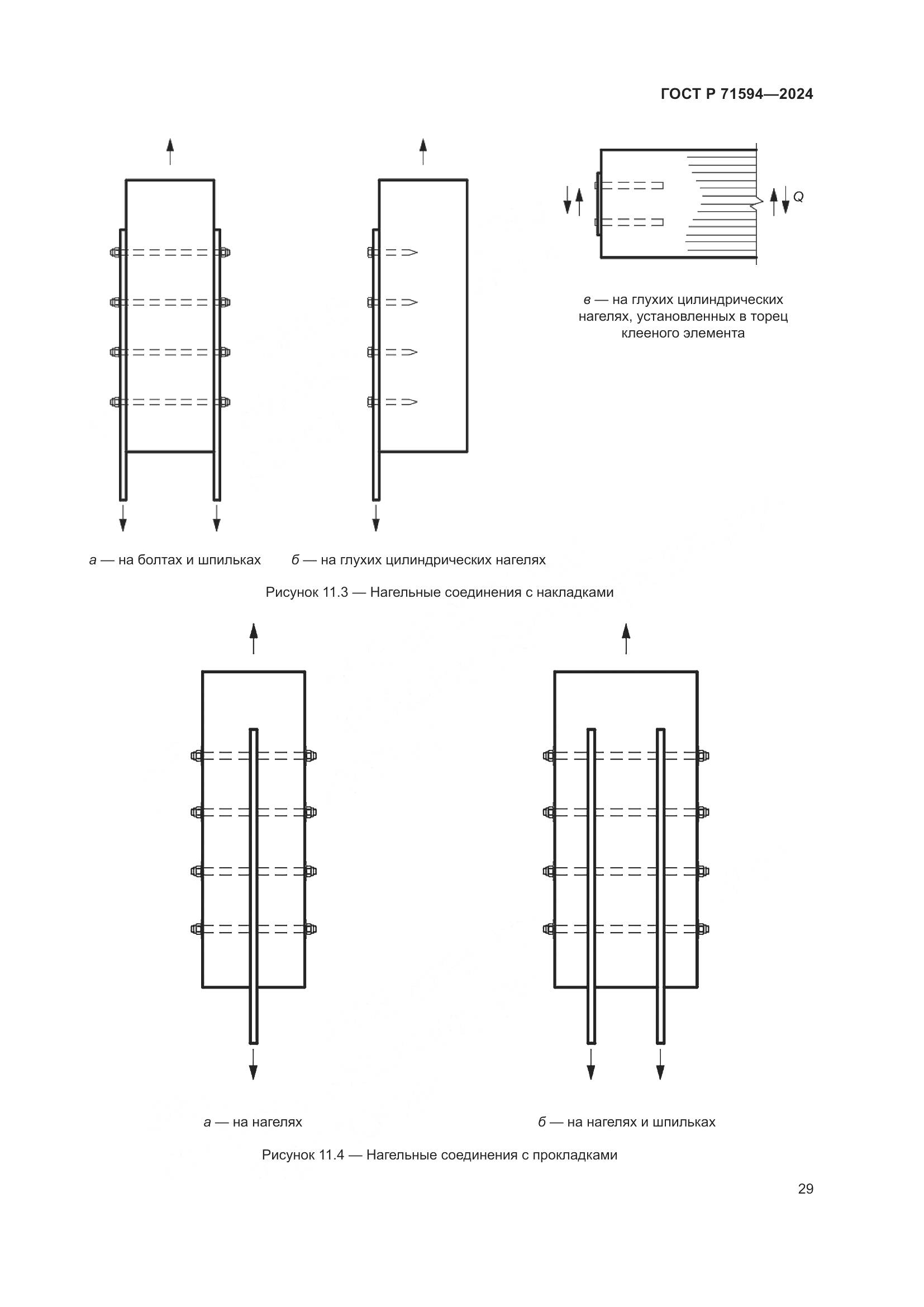 ГОСТ Р 71594—2024

Q

в — на глухих цилиндрических нагелях, установленных в торец клееного элемента

а — на болтах и шпильках

б — на глухих цилиндрических нагелях

Рисунок 11.3 — Нагельные соединения с накладками

а — на нагелях

б — на нагелях и шпильках

Рисунок 11.4 — Нагельные соединения с прокладками

29