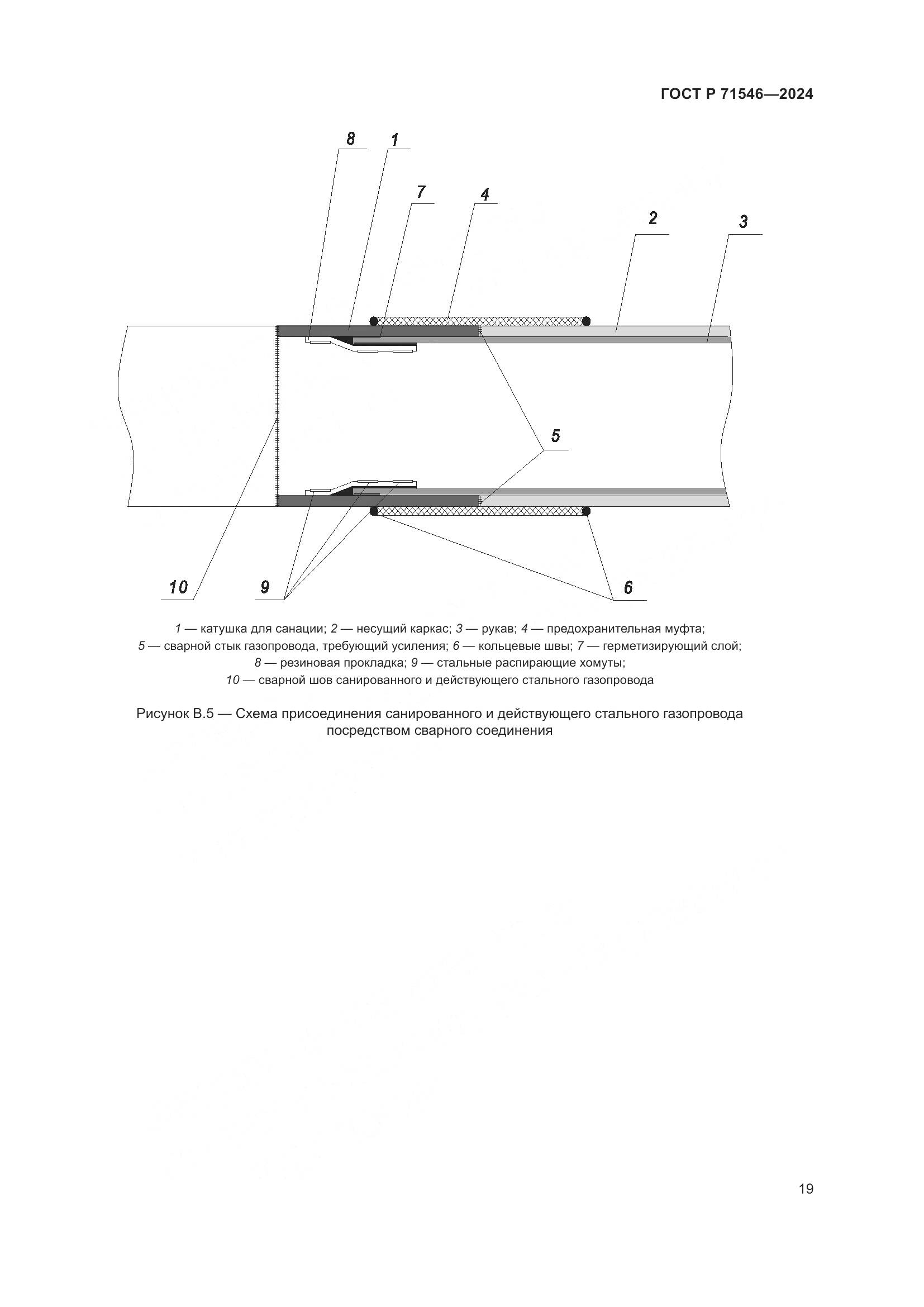 ГОСТ Р 71546—2024

8
1
7
4
2
3
5
10
9
6

1 — катушка для санации; 2 — несущий каркас; 3 — рукав; 4 — предохранительная муфта; 5 — сварной стык газопровода, требующий усиления; 6 — кольцевые швы; 7 — герметизирующий слой; 8 — резиновая прокладка; 9 — стальные распирающие хомуты; 10 — сварной шов санированного и действующего стального газопровода

Рисунок В.5 — Схема присоединения санированного и действующего стального газопровода посредством сварного соединения

19