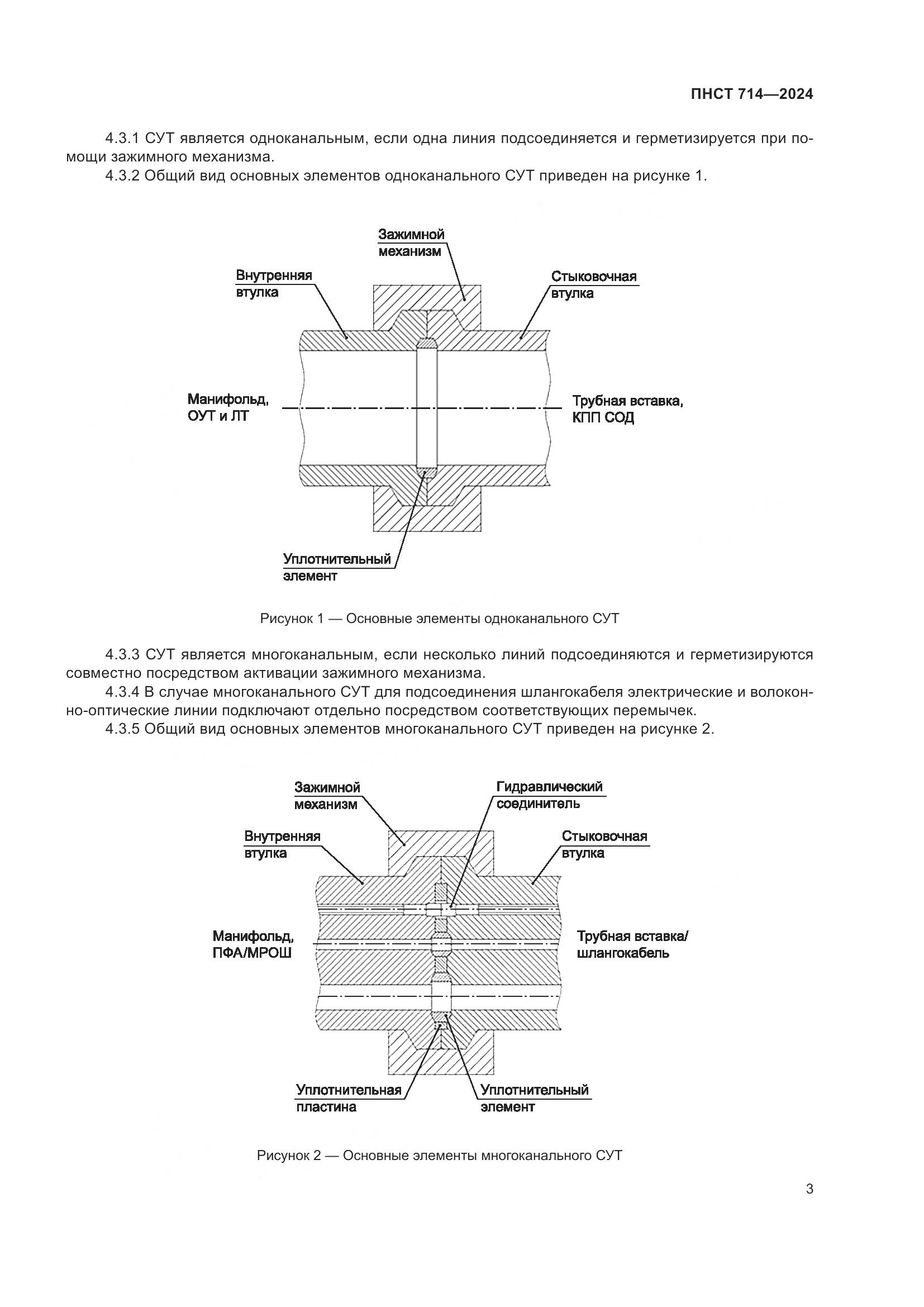 ПНСТ 714—2024

4.3.1 СУТ является одноканальным, если одна линия подсоединяется и герметизируется при помощи зажимного механизма.

4.3.2 Общий вид основных элементов одноканального СУТ приведен на рисунке 1.

Зажимной механизм

Внутренняя втулка

Стыковочная втулка

Манифольд, ОУТ и ЛТ

Трубная вставка, КПП СОД

Уплотнительный элемент

Рисунок 1 — Основные элементы одноканального СУТ

4.3.3 СУТ является многоканальным, если несколько линий подсоединяются и герметизируются совместно посредством активации зажимного механизма.

4.3.4 В случае многоканального СУТ для подсоединения шлангокабеля электрические и волоконно-оптические линии подключают отдельно посредством соответствующих перемычек.

4.3.5 Общий вид основных элементов многоканального СУТ приведен на рисунке 2.

Зажимной механизм

Гидравлический соединитель

Внутренняя втулка

Стыковочная втулка

Манифольд, ПФА/МРОШ

Трубная вставка/ шлангокабель

Уплотнительная пластина

Уплотнительный элемент

Рисунок 2 — Основные элементы многоканального СУТ

3