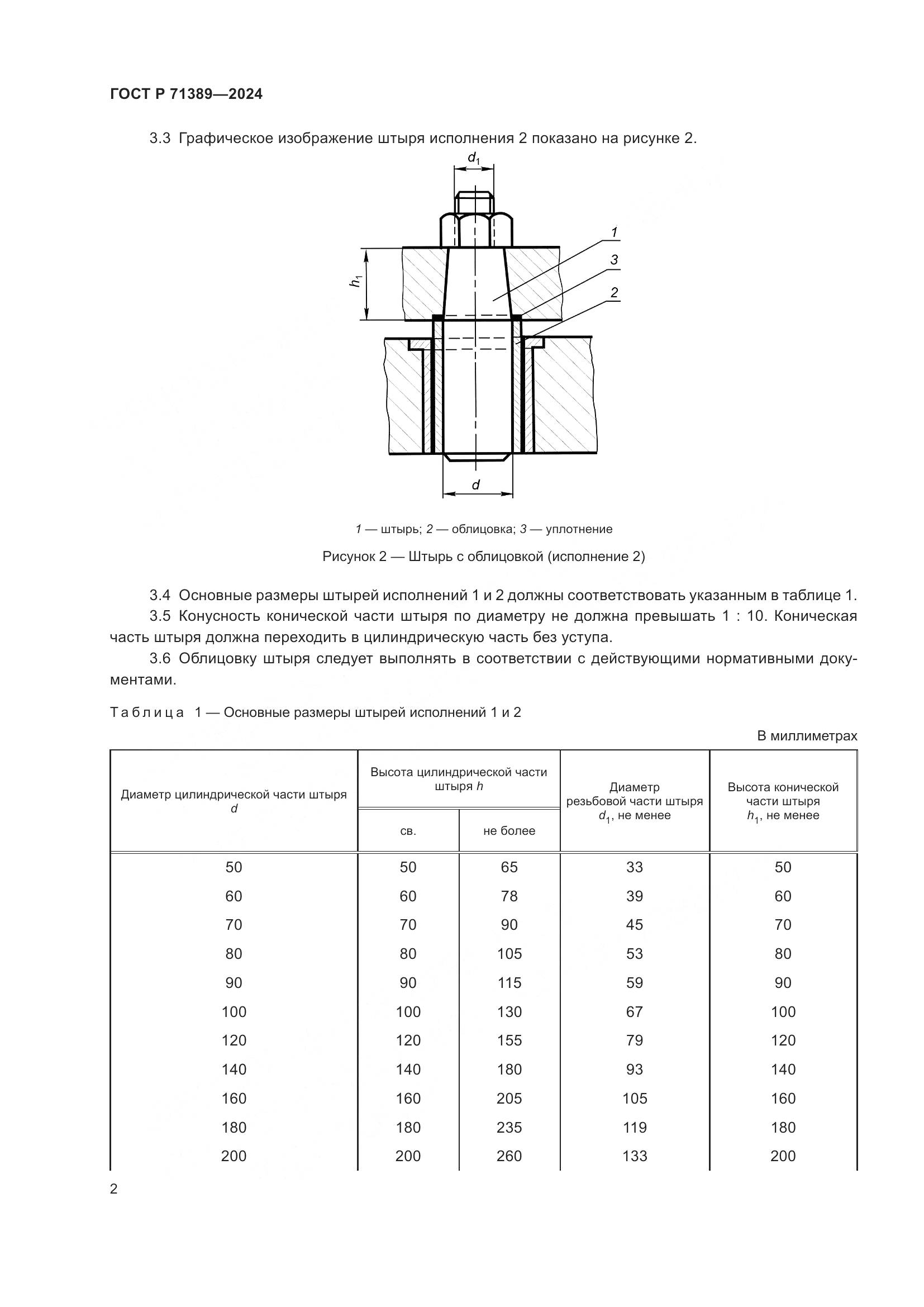 ГОСТ Р 71389—2024

3.3 Графическое изображение штыря исполнения 2 показано на рисунке 2.

$d_1$

1

3

2

$h_1$

$d$

1 — штырь; 2 — облицовка; 3 — уплотнение

Рисунок 2 — Штырь с облицовкой (исполнение 2)

3.4 Основные размеры штырей исполнений 1 и 2 должны соответствовать указанным в таблице 1.

3.5 Конусность конической части штыря по диаметру не должна превышать 1 : 10. Коническая часть штыря должна переходить в цилиндрическую часть без уступа.

3.6 Облицовку штыря следует выполнять в соответствии с действующими нормативными документами.

Таблица 1 — Основные размеры штырей исполнений 1 и 2

В миллиметрах

| Диаметр цилиндрической части штыря $d$ | Высота цилиндрической части штыря $h$ св. | Высота цилиндрической части штыря $h$ не более | Диаметр резьбовой части штыря $d_1$, не менее | Высота конической части штыря $h_1$, не менее |
|---|---|---|---|---|
| 50 | 50 | 65 | 33 | 50 |
| 60 | 60 | 78 | 39 | 60 |
| 70 | 70 | 90 | 45 | 70 |
| 80 | 80 | 105 | 53 | 80 |
| 90 | 90 | 115 | 59 | 90 |
| 100 | 100 | 130 | 67 | 100 |
| 120 | 120 | 155 | 79 | 120 |
| 140 | 140 | 180 | 93 | 140 |
| 160 | 160 | 205 | 105 | 160 |
| 180 | 180 | 235 | 119 | 180 |
| 200 | 200 | 260 | 133 | 200 |

2