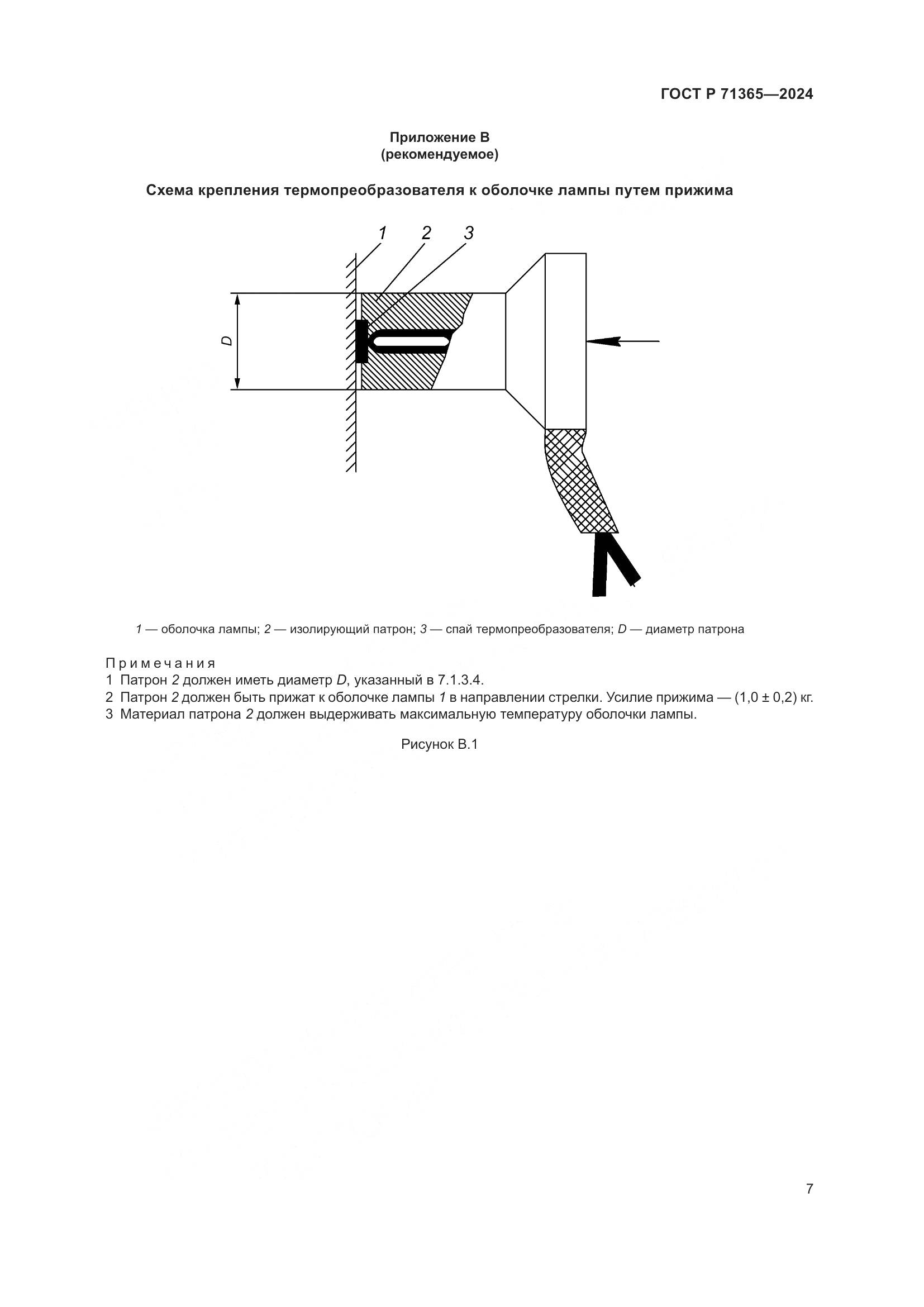 ГОСТ Р 71365—2024

Приложение В
(рекомендуемое)

Схема крепления термопреобразователя к оболочке лампы путем прижима

1 2 3

D

1 — оболочка лампы; 2 — изолирующий патрон; 3 — спай термопреобразователя; D — диаметр патрона

Примечания
1 Патрон 2 должен иметь диаметр D, указанный в 7.1.3.4.
2 Патрон 2 должен быть прижат к оболочке лампы 1 в направлении стрелки. Усилие прижима — (1,0 ± 0,2) кг.
3 Материал патрона 2 должен выдерживать максимальную температуру оболочки лампы.

Рисунок В.1

7