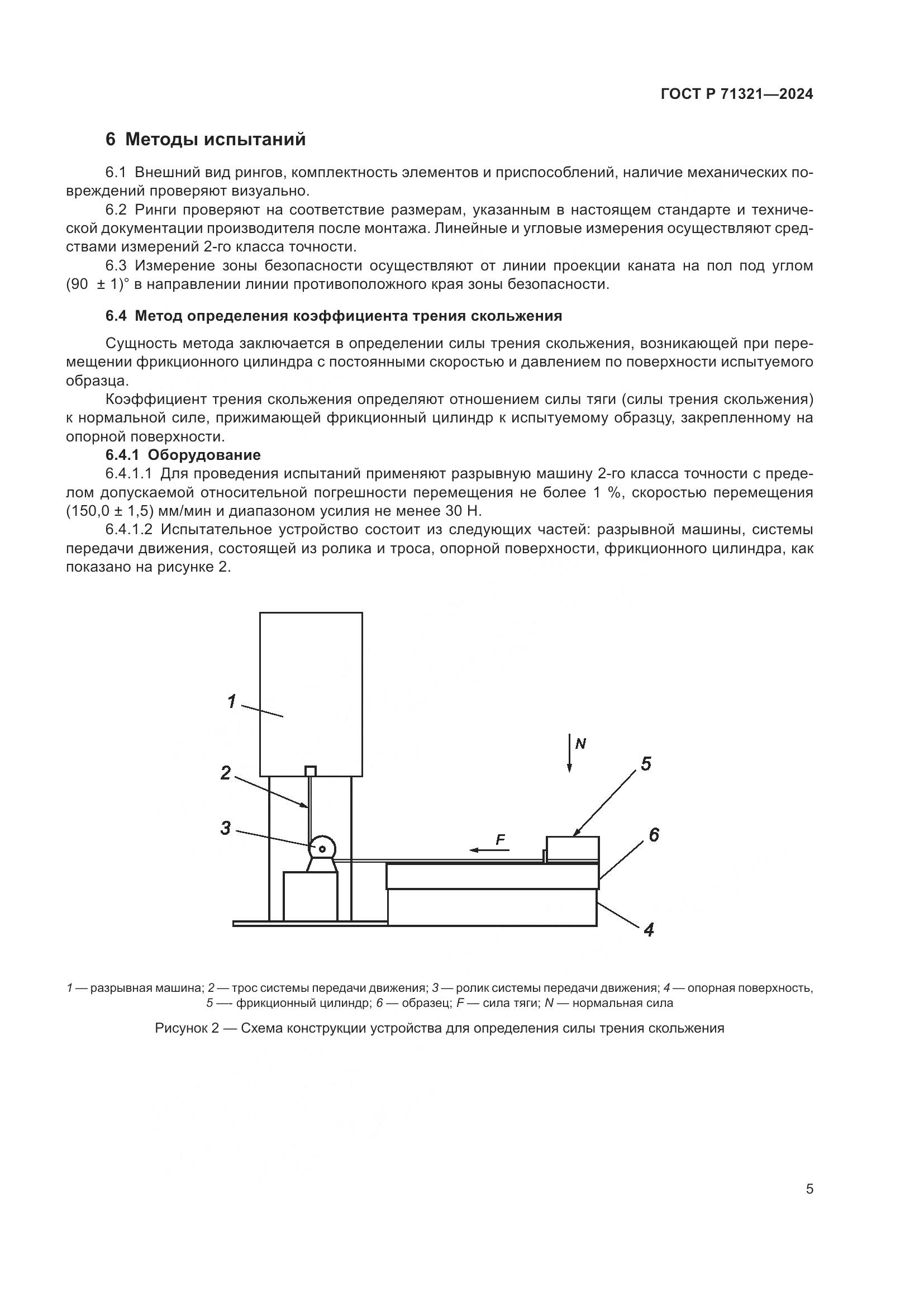 ГОСТ Р 71321—2024

6 Методы испытаний

6.1 Внешний вид рингов, комплектность элементов и приспособлений, наличие механических повреждений проверяют визуально.

6.2 Ринги проверяют на соответствие размерам, указанным в настоящем стандарте и технической документации производителя после монтажа. Линейные и угловые измерения осуществляют средствами измерений 2-го класса точности.

6.3 Измерение зоны безопасности осуществляют от линии проекции каната на пол под углом (90 ± 1)° в направлении линии противоположного края зоны безопасности.

6.4 Метод определения коэффициента трения скольжения

Сущность метода заключается в определении силы трения скольжения, возникающей при перемещении фрикционного цилиндра с постоянными скоростью и давлением по поверхности испытуемого образца.

Коэффициент трения скольжения определяют отношением силы тяги (силы трения скольжения) к нормальной силе, прижимающей фрикционный цилиндр к испытуемому образцу, закрепленному на опорной поверхности.

6.4.1 Оборудование

6.4.1.1 Для проведения испытаний применяют разрывную машину 2-го класса точности с пределом допускаемой относительной погрешности перемещения не более 1 %, скоростью перемещения (150,0 ± 1,5) мм/мин и диапазоном усилия не менее 30 Н.

6.4.1.2 Испытательное устройство состоит из следующих частей: разрывной машины, системы передачи движения, состоящей из ролика и троса, опорной поверхности, фрикционного цилиндра, как показано на рисунке 2.

1
2
3
N
5
F
6
4

1 — разрывная машина; 2 — трос системы передачи движения; 3 — ролик системы передачи движения; 4 — опорная поверхность, 5 —- фрикционный цилиндр; 6 — образец; F — сила тяги; N — нормальная сила

Рисунок 2 — Схема конструкции устройства для определения силы трения скольжения

5