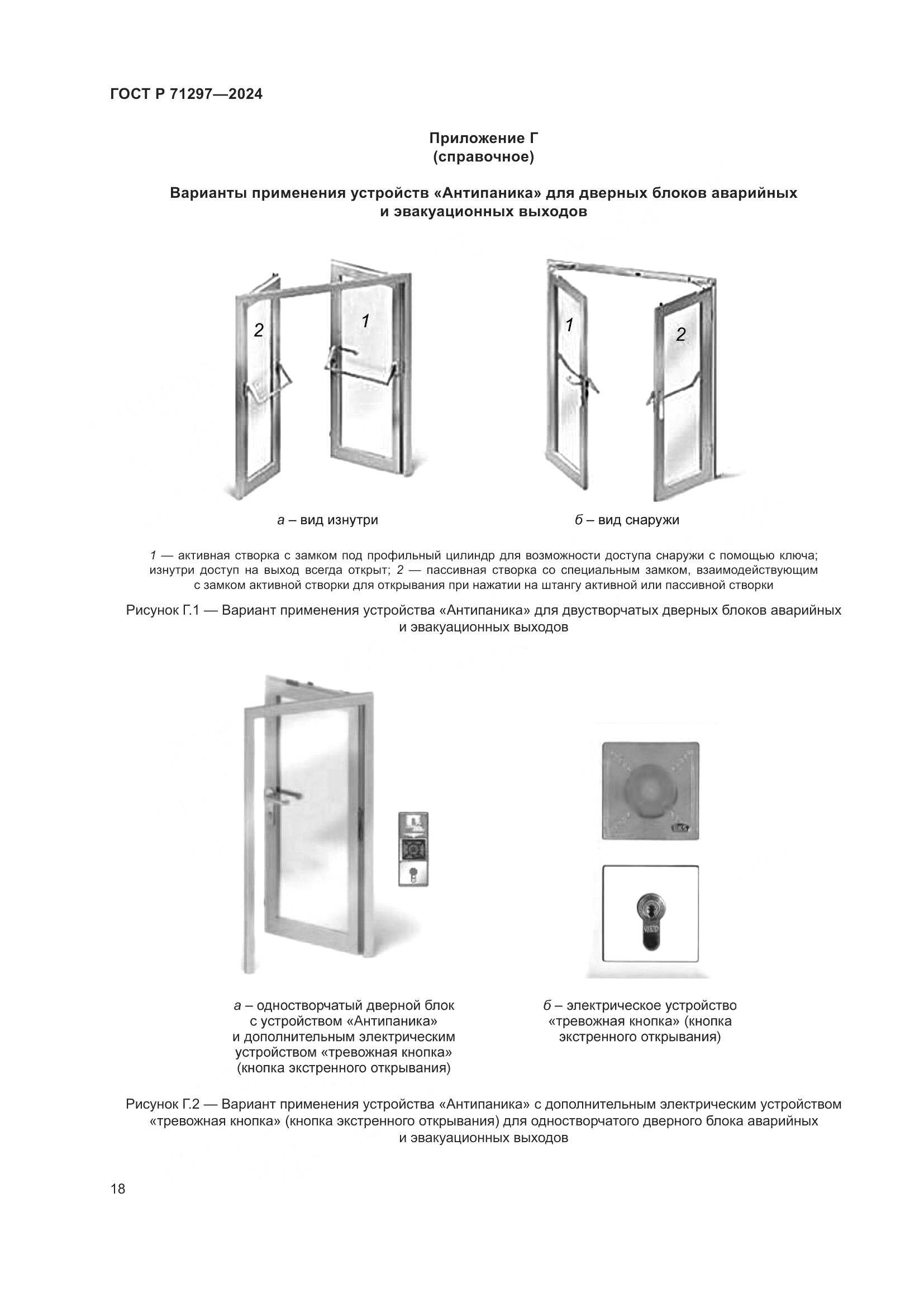 ГОСТ Р 71297—2024

Приложение Г
(справочное)

Варианты применения устройств «Антипаника» для дверных блоков аварийных и эвакуационных выходов

2

1

1

2

а – вид изнутри

б – вид снаружи

1 — активная створка с замком под профильный цилиндр для возможности доступа снаружи с помощью ключа; изнутри доступ на выход всегда открыт; 2 — пассивная створка со специальным замком, взаимодействующим с замком активной створки для открывания при нажатии на штангу активной или пассивной створки

Рисунок Г.1 — Вариант применения устройства «Антипаника» для двустворчатых дверных блоков аварийных и эвакуационных выходов

а – одностворчатый дверной блок с устройством «Антипаника» и дополнительным электрическим устройством «тревожная кнопка» (кнопка экстренного открывания)

б – электрическое устройство «тревожная кнопка» (кнопка экстренного открывания)

Рисунок Г.2 — Вариант применения устройства «Антипаника» с дополнительным электрическим устройством «тревожная кнопка» (кнопка экстренного открывания) для одностворчатого дверного блока аварийных и эвакуационных выходов

18