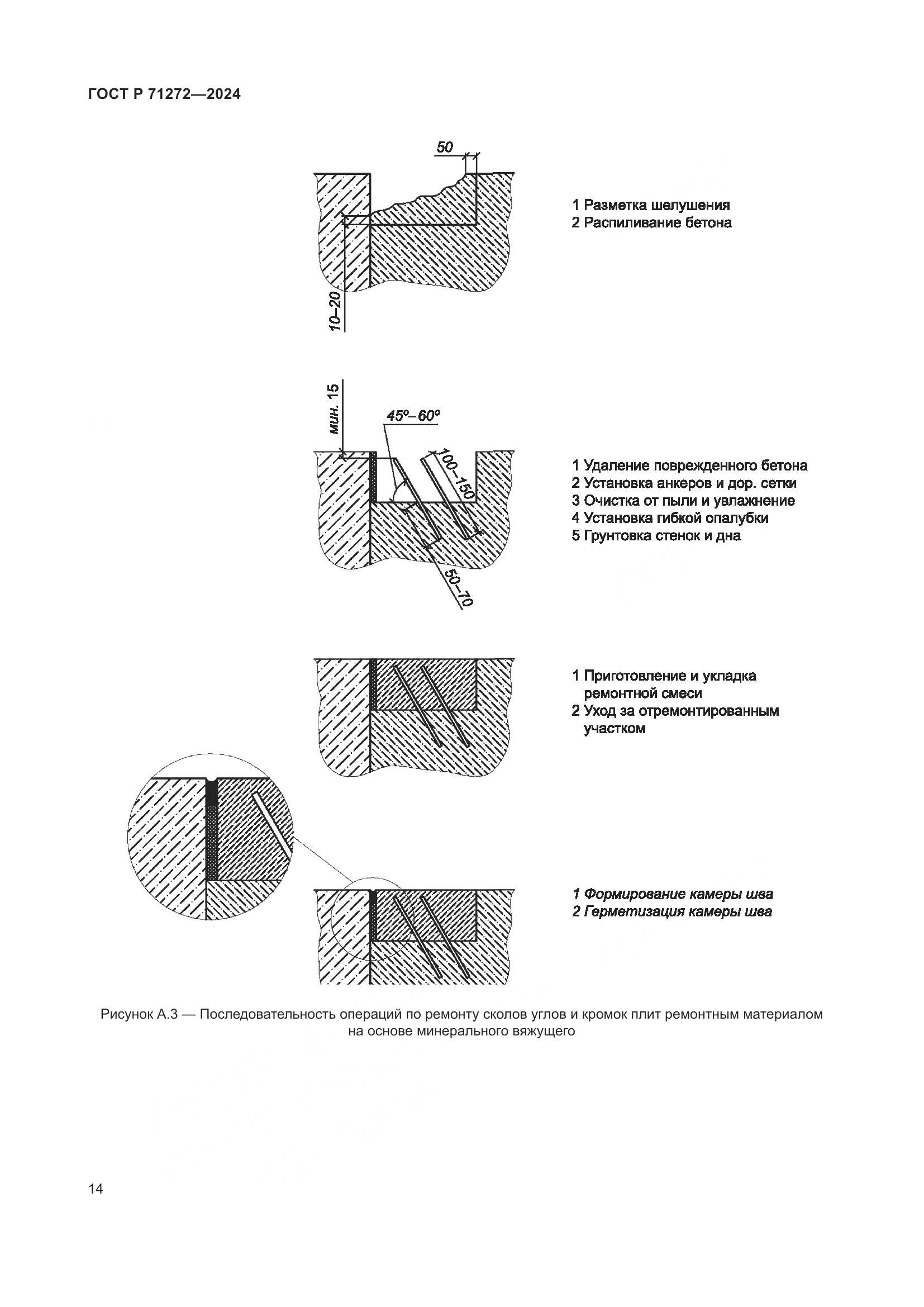 ГОСТ Р 71272—2024

50

10–20

1 Разметка шелушения
2 Распиливание бетона

мин. 15

45°–60°

100–150

50–70

1 Удаление поврежденного бетона
2 Установка анкеров и дор. сетки
3 Очистка от пыли и увлажнение
4 Установка гибкой опалубки
5 Грунтовка стенок и дна

1 Приготовление и укладка ремонтной смеси
2 Уход за отремонтированным участком

1 Формирование камеры шва
2 Герметизация камеры шва

Рисунок А.3 — Последовательность операций по ремонту сколов углов и кромок плит ремонтным материалом на основе минерального вяжущего

14