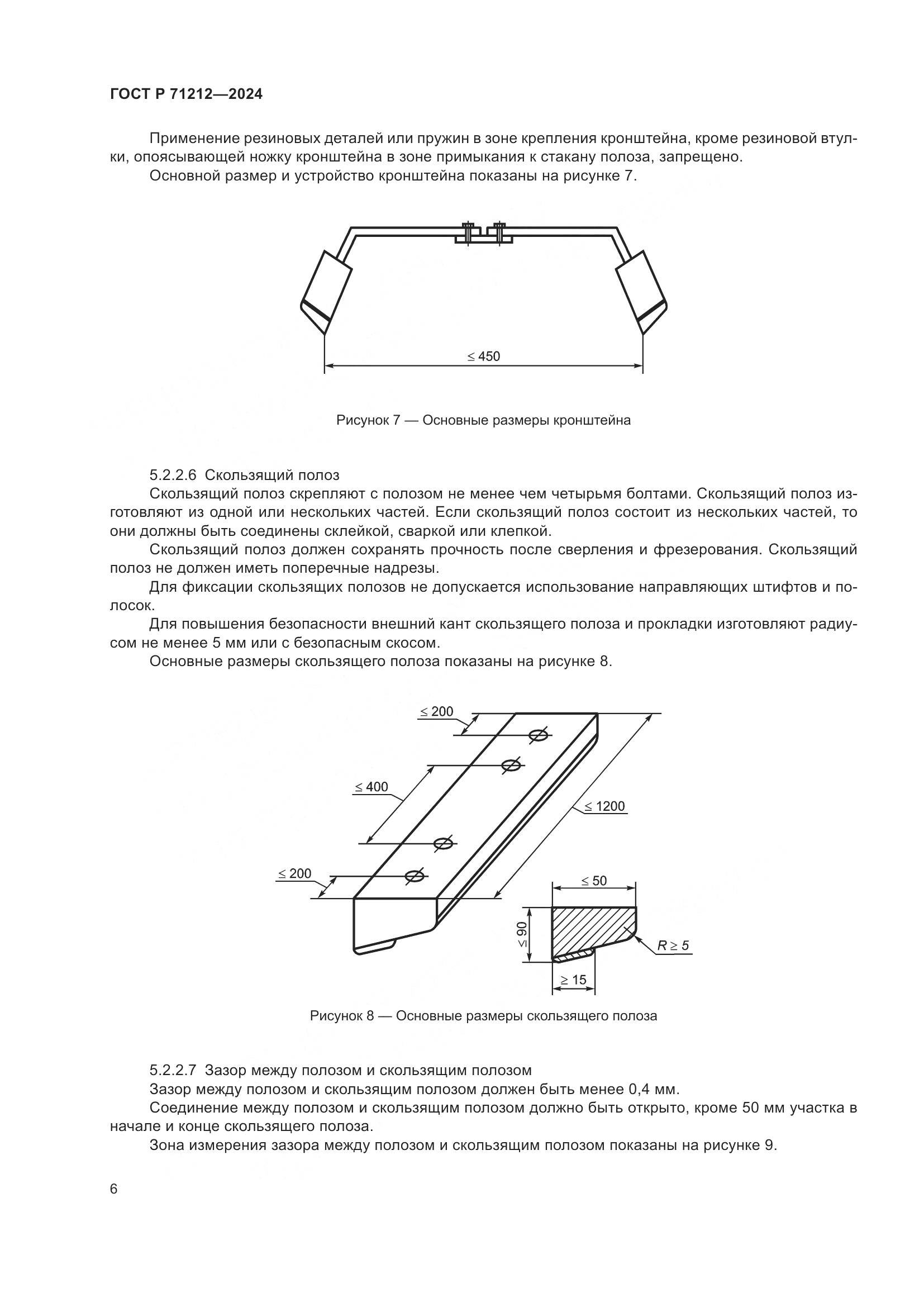 ГОСТ Р 71212—2024

Применение резиновых деталей или пружин в зоне крепления кронштейна, кроме резиновой втулки, опоясывающей ножку кронштейна в зоне примыкания к стакану полоза, запрещено.

Основной размер и устройство кронштейна показаны на рисунке 7.

$\leq 450$

Рисунок 7 — Основные размеры кронштейна

5.2.2.6 Скользящий полоз

Скользящий полоз скрепляют с полозом не менее чем четырьмя болтами. Скользящий полоз изготовляют из одной или нескольких частей. Если скользящий полоз состоит из нескольких частей, то они должны быть соединены склейкой, сваркой или клепкой.

Скользящий полоз должен сохранять прочность после сверления и фрезерования. Скользящий полоз не должен иметь поперечные надрезы.

Для фиксации скользящих полозов не допускается использование направляющих штифтов и полосок.

Для повышения безопасности внешний кант скользящего полоза и прокладки изготовляют радиусом не менее 5 мм или с безопасным скосом.

Основные размеры скользящего полоза показаны на рисунке 8.

$\leq 200$

$\leq 400$

$\leq 1200$

$\leq 200$

$\leq 50$

$\leq 90$

$R \geq 5$

$\geq 15$

Рисунок 8 — Основные размеры скользящего полоза

5.2.2.7 Зазор между полозом и скользящим полозом

Зазор между полозом и скользящим полозом должен быть менее 0,4 мм.

Соединение между полозом и скользящим полозом должно быть открыто, кроме 50 мм участка в начале и конце скользящего полоза.

Зона измерения зазора между полозом и скользящим полозом показаны на рисунке 9.

6