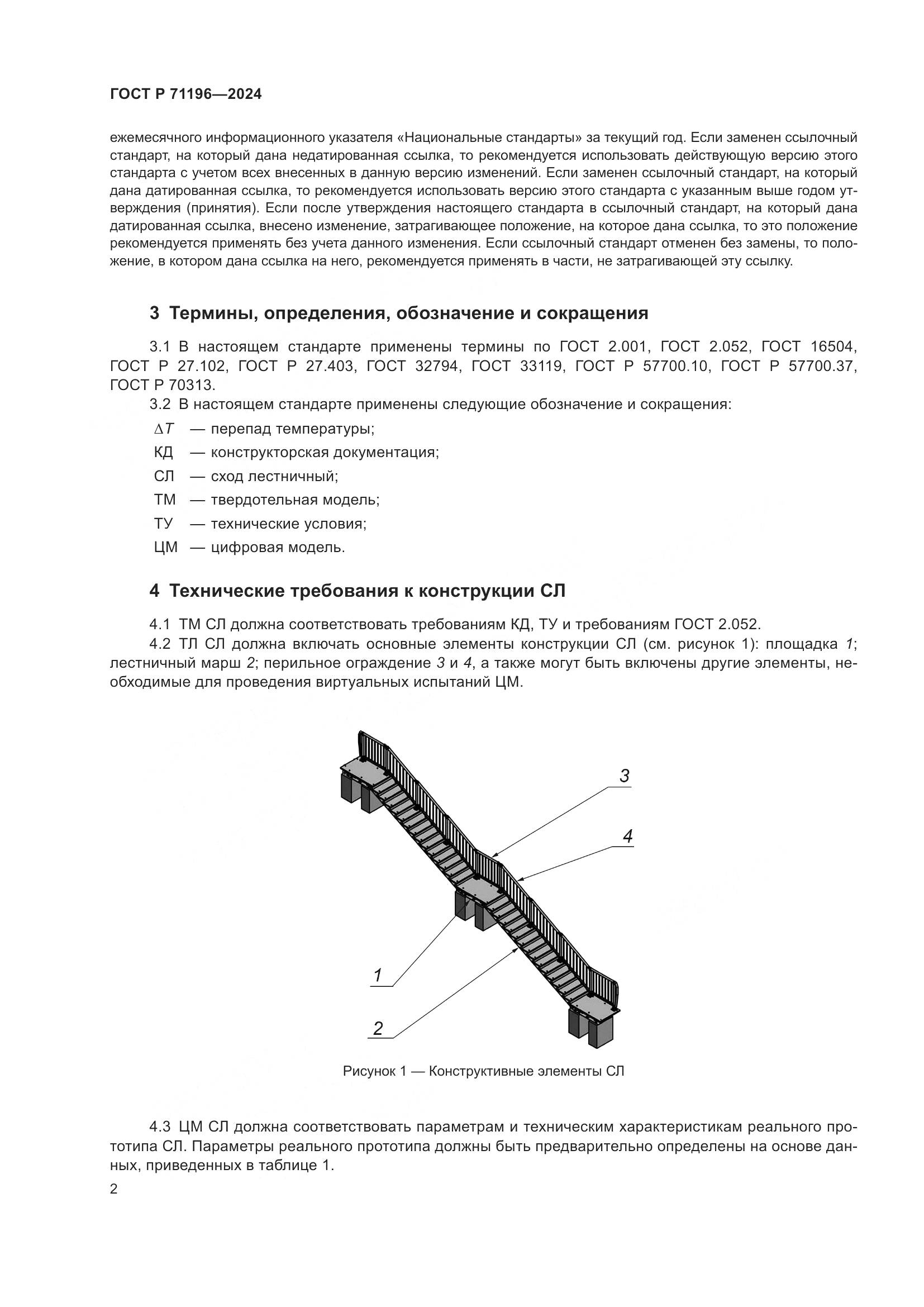 ГОСТ Р 71196—2024

ежемесячного информационного указателя «Национальные стандарты» за текущий год. Если заменен ссылочный стандарт, на который дана недатированная ссылка, то рекомендуется использовать действующую версию этого стандарта с учетом всех внесенных в данную версию изменений. Если заменен ссылочный стандарт, на который дана датированная ссылка, то рекомендуется использовать версию этого стандарта с указанным выше годом утверждения (принятия). Если после утверждения настоящего стандарта в ссылочный стандарт, на который дана датированная ссылка, внесено изменение, затрагивающее положение, на которое дана ссылка, то это положение рекомендуется применять без учета данного изменения. Если ссылочный стандарт отменен без замены, то положение, в котором дана ссылка на него, рекомендуется применять в части, не затрагивающей эту ссылку.

3 Термины, определения, обозначение и сокращения

3.1 В настоящем стандарте применены термины по ГОСТ 2.001, ГОСТ 2.052, ГОСТ 16504, ГОСТ Р 27.102, ГОСТ Р 27.403, ГОСТ 32794, ГОСТ 33119, ГОСТ Р 57700.10, ГОСТ Р 57700.37, ГОСТ Р 70313.

3.2 В настоящем стандарте применены следующие обозначение и сокращения:

$\Delta T$ — перепад температуры;

КД — конструкторская документация;

СЛ — сход лестничный;

ТМ — твердотельная модель;

ТУ — технические условия;

ЦМ — цифровая модель.

4 Технические требования к конструкции СЛ

4.1 ТМ СЛ должна соответствовать требованиям КД, ТУ и требованиям ГОСТ 2.052.

4.2 ТЛ СЛ должна включать основные элементы конструкции СЛ (см. рисунок 1): площадка 1; лестничный марш 2; перильное ограждение 3 и 4, а также могут быть включены другие элементы, необходимые для проведения виртуальных испытаний ЦМ.

3

4

1

2

Рисунок 1 — Конструктивные элементы СЛ

4.3 ЦМ СЛ должна соответствовать параметрам и техническим характеристикам реального прототипа СЛ. Параметры реального прототипа должны быть предварительно определены на основе данных, приведенных в таблице 1.

2