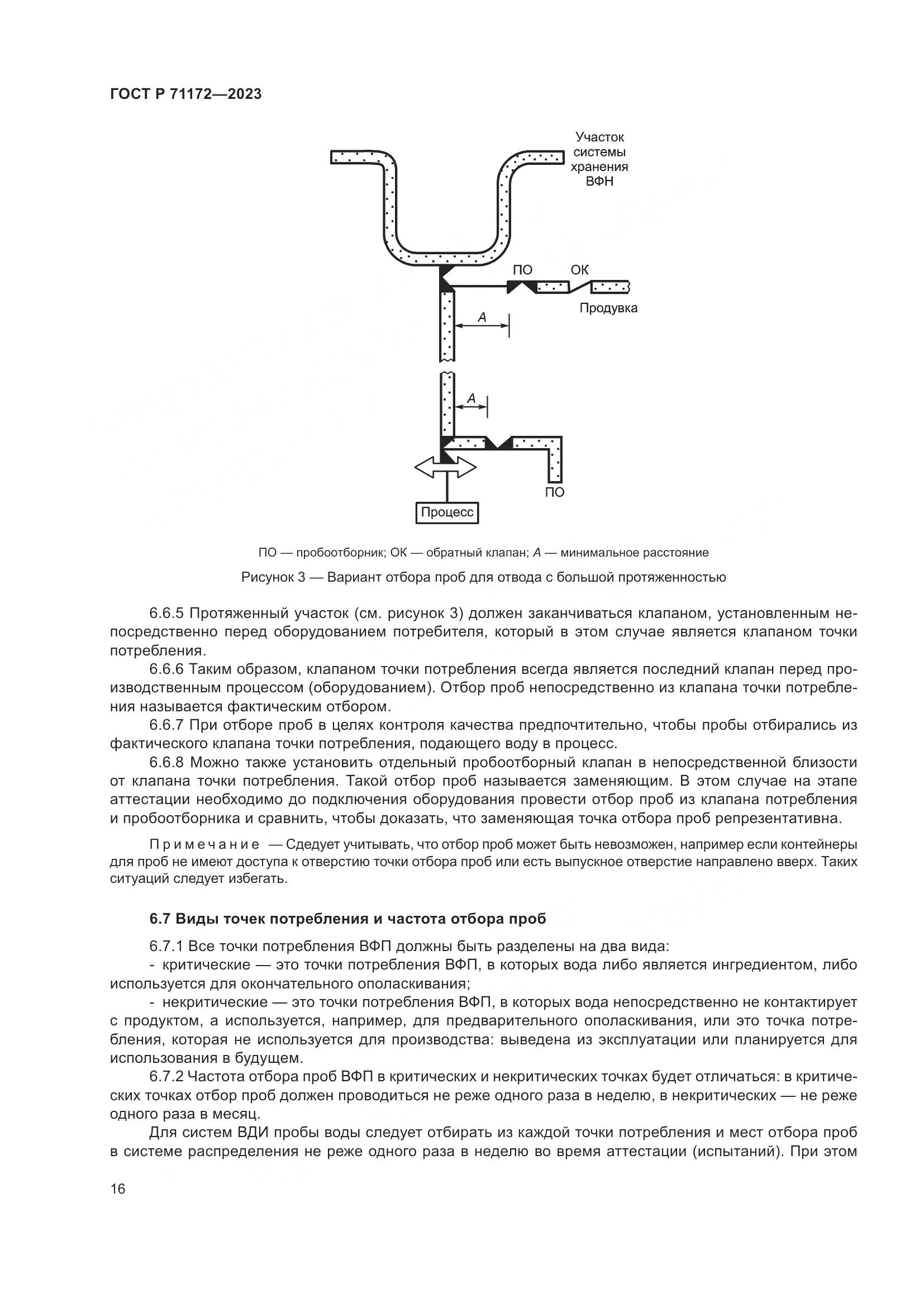 ГОСТ Р 71172—2023

Участок системы хранения ВФН

ПО

ОК

Продувка

A

A

ПО

Процесс

ПО — пробоотборник; ОК — обратный клапан; A — минимальное расстояние

Рисунок 3 — Вариант отбора проб для отвода с большой протяженностью

6.6.5 Протяженный участок (см. рисунок 3) должен заканчиваться клапаном, установленным непосредственно перед оборудованием потребителя, который в этом случае является клапаном точки потребления.

6.6.6 Таким образом, клапаном точки потребления всегда является последний клапан перед производственным процессом (оборудованием). Отбор проб непосредственно из клапана точки потребления называется фактическим отбором.

6.6.7 При отборе проб в целях контроля качества предпочтительно, чтобы пробы отбирались из фактического клапана точки потребления, подающего воду в процесс.

6.6.8 Можно также установить отдельный пробоотборный клапан в непосредственной близости от клапана точки потребления. Такой отбор проб называется заменяющим. В этом случае на этапе аттестации необходимо до подключения оборудования провести отбор проб из клапана потребления и пробоотборника и сравнить, чтобы доказать, что заменяющая точка отбора проб репрезентативна.

Примечание — Сдедует учитывать, что отбор проб может быть невозможен, например если контейнеры для проб не имеют доступа к отверстию точки отбора проб или есть выпускное отверстие направлено вверх. Таких ситуаций следует избегать.

6.7 Виды точек потребления и частота отбора проб

6.7.1 Все точки потребления ВФП должны быть разделены на два вида:

- критические — это точки потребления ВФП, в которых вода либо является ингредиентом, либо используется для окончательного ополаскивания;

- некритические — это точки потребления ВФП, в которых вода непосредственно не контактирует с продуктом, а используется, например, для предварительного ополаскивания, или это точка потребления, которая не используется для производства: выведена из эксплуатации или планируется для использования в будущем.

6.7.2 Частота отбора проб ВФП в критических и некритических точках будет отличаться: в критических точках отбор проб должен проводиться не реже одного раза в неделю, в некритических — не реже одного раза в месяц.

Для систем ВДИ пробы воды следует отбирать из каждой точки потребления и мест отбора проб в системе распределения не реже одного раза в неделю во время аттестации (испытаний). При этом

16