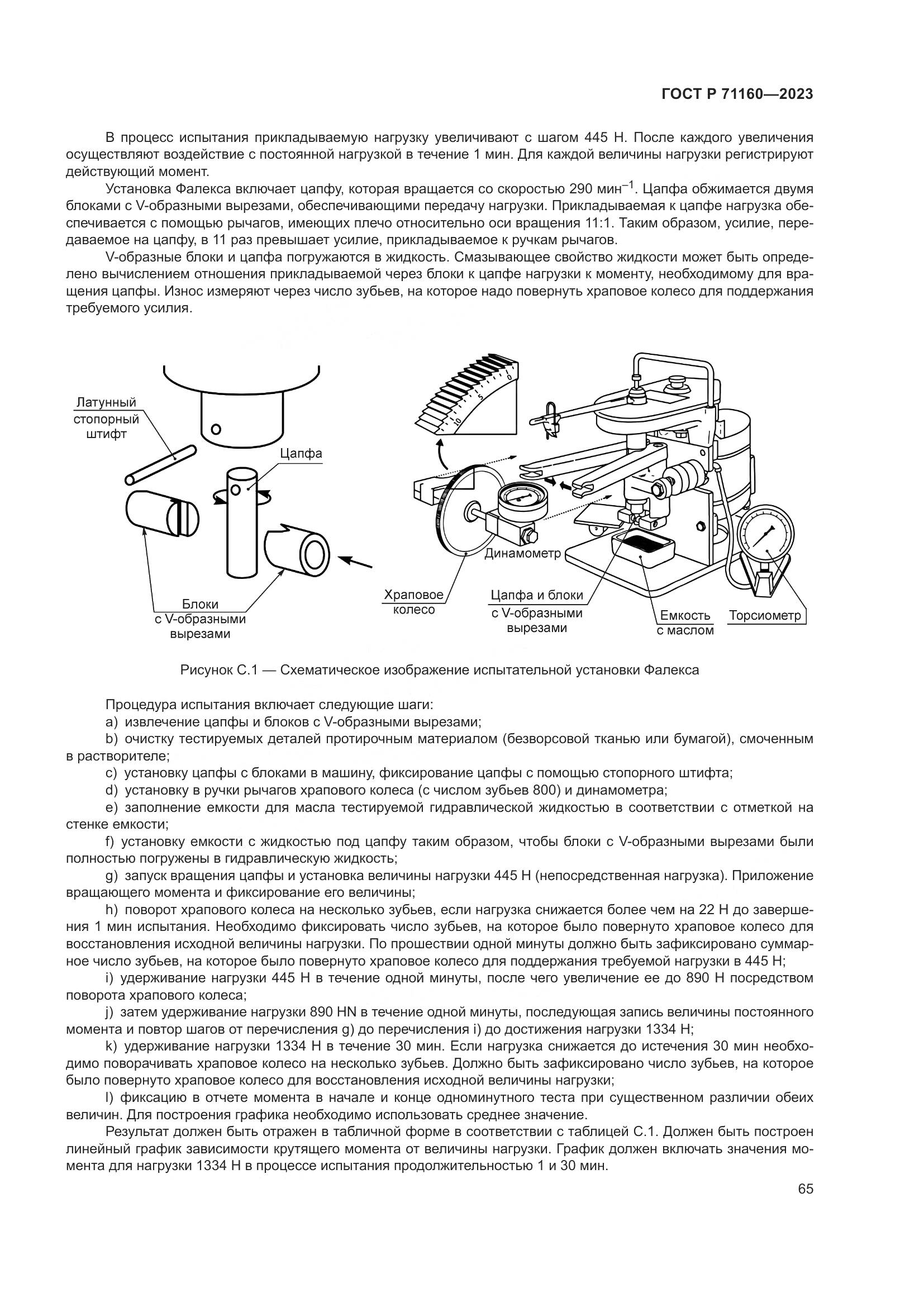 ГОСТ Р 71160—2023

В процесс испытания прикладываемую нагрузку увеличивают с шагом 445 Н. После каждого увеличения осуществляют воздействие с постоянной нагрузкой в течение 1 мин. Для каждой величины нагрузки регистрируют действующий момент.

Установка Фалекса включает цапфу, которая вращается со скоростью 290 мин$^{-1}$. Цапфа обжимается двумя блоками с V-образными вырезами, обеспечивающими передачу нагрузки. Прикладываемая к цапфе нагрузка обеспечивается с помощью рычагов, имеющих плечо относительно оси вращения 11:1. Таким образом, усилие, передаваемое на цапфу, в 11 раз превышает усилие, прикладываемое к ручкам рычагов.

V-образные блоки и цапфа погружаются в жидкость. Смазывающее свойство жидкости может быть определено вычислением отношения прикладываемой через блоки к цапфе нагрузки к моменту, необходимому для вращения цапфы. Износ измеряют через число зубьев, на которое надо повернуть храповое колесо для поддержания требуемого усилия.

Латунный стопорный штифт

Цапфа

Блоки с V-образными вырезами

10

5

Динамометр

Храповое колесо

Цапфа и блоки с V-образными вырезами

Емкость с маслом

Торсиометр

Рисунок С.1 — Схематическое изображение испытательной установки Фалекса

Процедура испытания включает следующие шаги:

a) извлечение цапфы и блоков с V-образными вырезами;

b) очистку тестируемых деталей протирочным материалом (безворсовой тканью или бумагой), смоченным в растворителе;

c) установку цапфы с блоками в машину, фиксирование цапфы с помощью стопорного штифта;

d) установку в ручки рычагов храпового колеса (с числом зубьев 800) и динамометра;

e) заполнение емкости для масла тестируемой гидравлической жидкостью в соответствии с отметкой на стенке емкости;

f) установку емкости с жидкостью под цапфу таким образом, чтобы блоки с V-образными вырезами были полностью погружены в гидравлическую жидкость;

g) запуск вращения цапфы и установка величины нагрузки 445 Н (непосредственная нагрузка). Приложение вращающего момента и фиксирование его величины;

h) поворот храпового колеса на несколько зубьев, если нагрузка снижается более чем на 22 Н до завершения 1 мин испытания. Необходимо фиксировать число зубьев, на которое было повернуто храповое колесо для восстановления исходной величины нагрузки. По прошествии одной минуты должно быть зафиксировано суммарное число зубьев, на которое было повернуто храповое колесо для поддержания требуемой нагрузки в 445 Н;

i) удерживание нагрузки 445 Н в течение одной минуты, после чего увеличение ее до 890 Н посредством поворота храпового колеса;

j) затем удерживание нагрузки 890 HN в течение одной минуты, последующая запись величины постоянного момента и повтор шагов от перечисления g) до перечисления i) до достижения нагрузки 1334 Н;

k) удерживание нагрузки 1334 Н в течение 30 мин. Если нагрузка снижается до истечения 30 мин необходимо поворачивать храповое колесо на несколько зубьев. Должно быть зафиксировано число зубьев, на которое было повернуто храповое колесо для восстановления исходной величины нагрузки;

l) фиксацию в отчете момента в начале и конце одноминутного теста при существенном различии обеих величин. Для построения графика необходимо использовать среднее значение.

Результат должен быть отражен в табличной форме в соответствии с таблицей С.1. Должен быть построен линейный график зависимости крутящего момента от величины нагрузки. График должен включать значения момента для нагрузки 1334 Н в процессе испытания продолжительностью 1 и 30 мин.

65