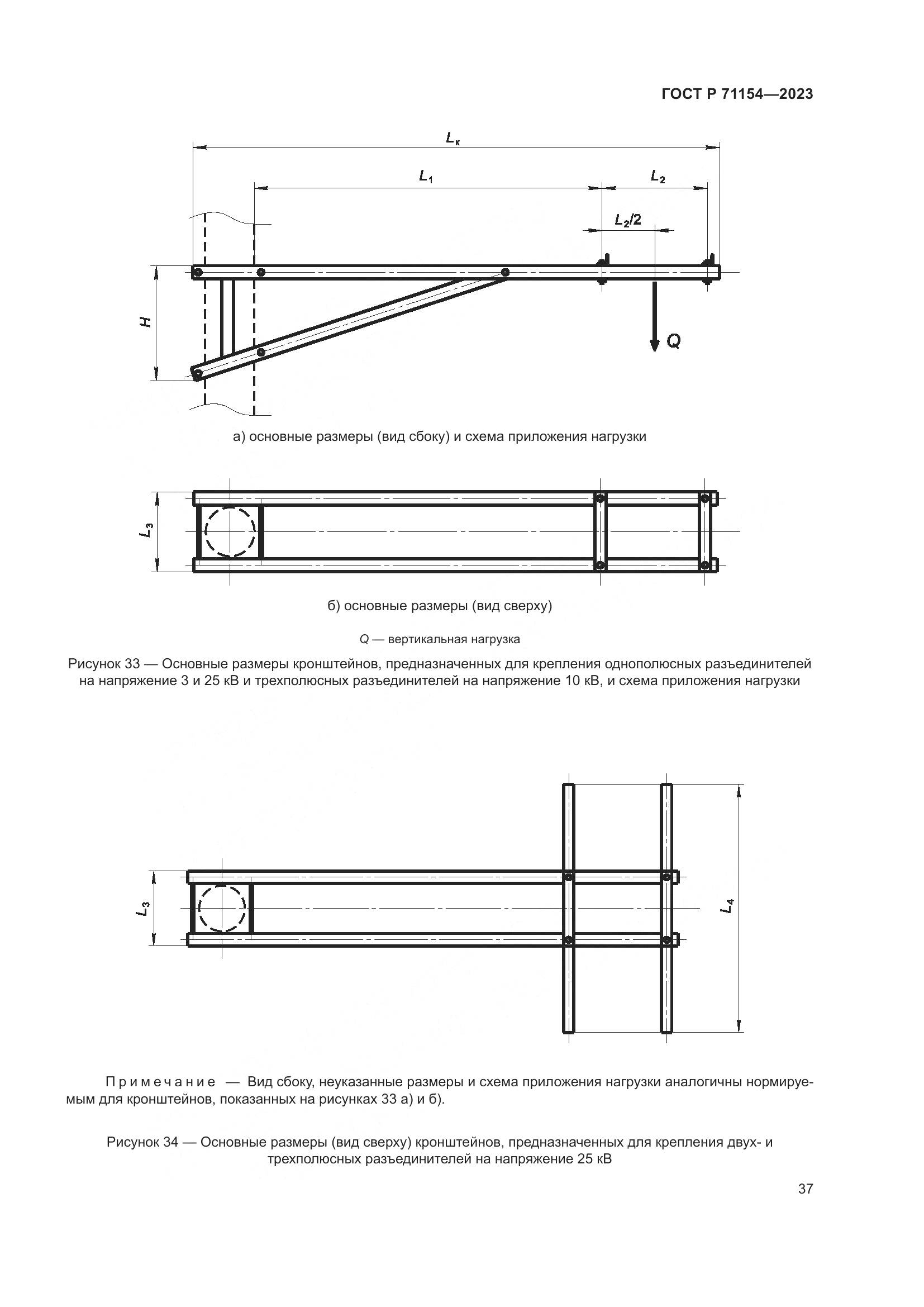 ГОСТ Р 71154—2023

$L_к$

$L_1$

$L_2$

$L_2/2$

$H$

$Q$

а) основные размеры (вид сбоку) и схема приложения нагрузки

$L_3$

б) основные размеры (вид сверху)

$Q$ — вертикальная нагрузка

Рисунок 33 — Основные размеры кронштейнов, предназначенных для крепления однополюсных разъединителей на напряжение 3 и 25 кВ и трехполюсных разъединителей на напряжение 10 кВ, и схема приложения нагрузки

$L_3$

$L_4$

Примечание — Вид сбоку, неуказанные размеры и схема приложения нагрузки аналогичны нормируемым для кронштейнов, показанных на рисунках 33 а) и б).

Рисунок 34 — Основные размеры (вид сверху) кронштейнов, предназначенных для крепления двух- и трехполюсных разъединителей на напряжение 25 кВ

37