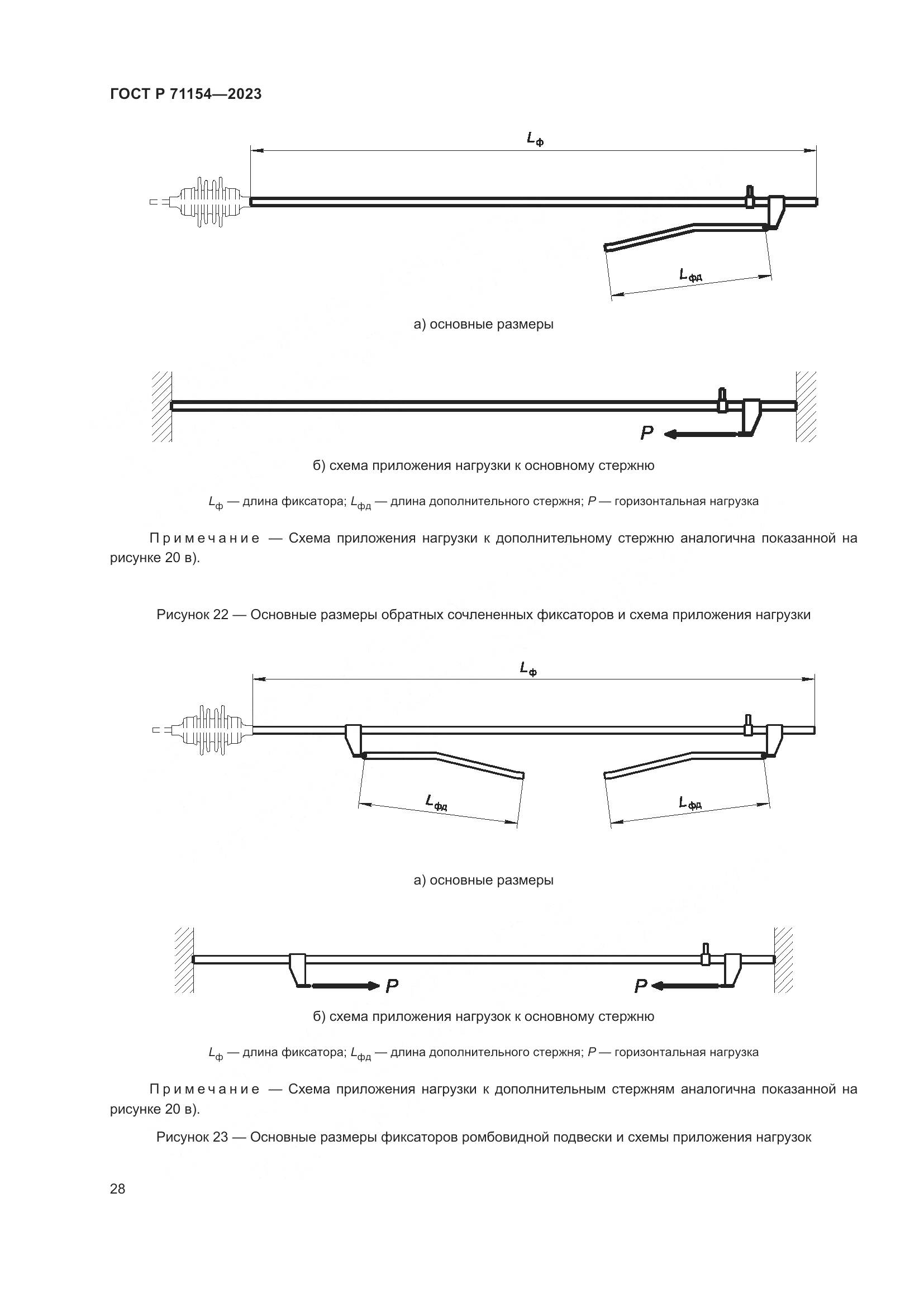 ГОСТ Р 71154—2023

$L_ф$

$L_{фд}$

а) основные размеры

$P$

б) схема приложения нагрузки к основному стержню

$L_ф$ — длина фиксатора; $L_{фд}$ — длина дополнительного стержня; $P$ — горизонтальная нагрузка

Примечание — Схема приложения нагрузки к дополнительному стержню аналогична показанной на рисунке 20 в).

Рисунок 22 — Основные размеры обратных сочлененных фиксаторов и схема приложения нагрузки

$L_ф$

$L_{фд}$

$L_{фд}$

а) основные размеры

$P$

$P$

б) схема приложения нагрузок к основному стержню

$L_ф$ — длина фиксатора; $L_{фд}$ — длина дополнительного стержня; $P$ — горизонтальная нагрузка

Примечание — Схема приложения нагрузки к дополнительным стержням аналогична показанной на рисунке 20 в).

Рисунок 23 — Основные размеры фиксаторов ромбовидной подвески и схемы приложения нагрузок

28