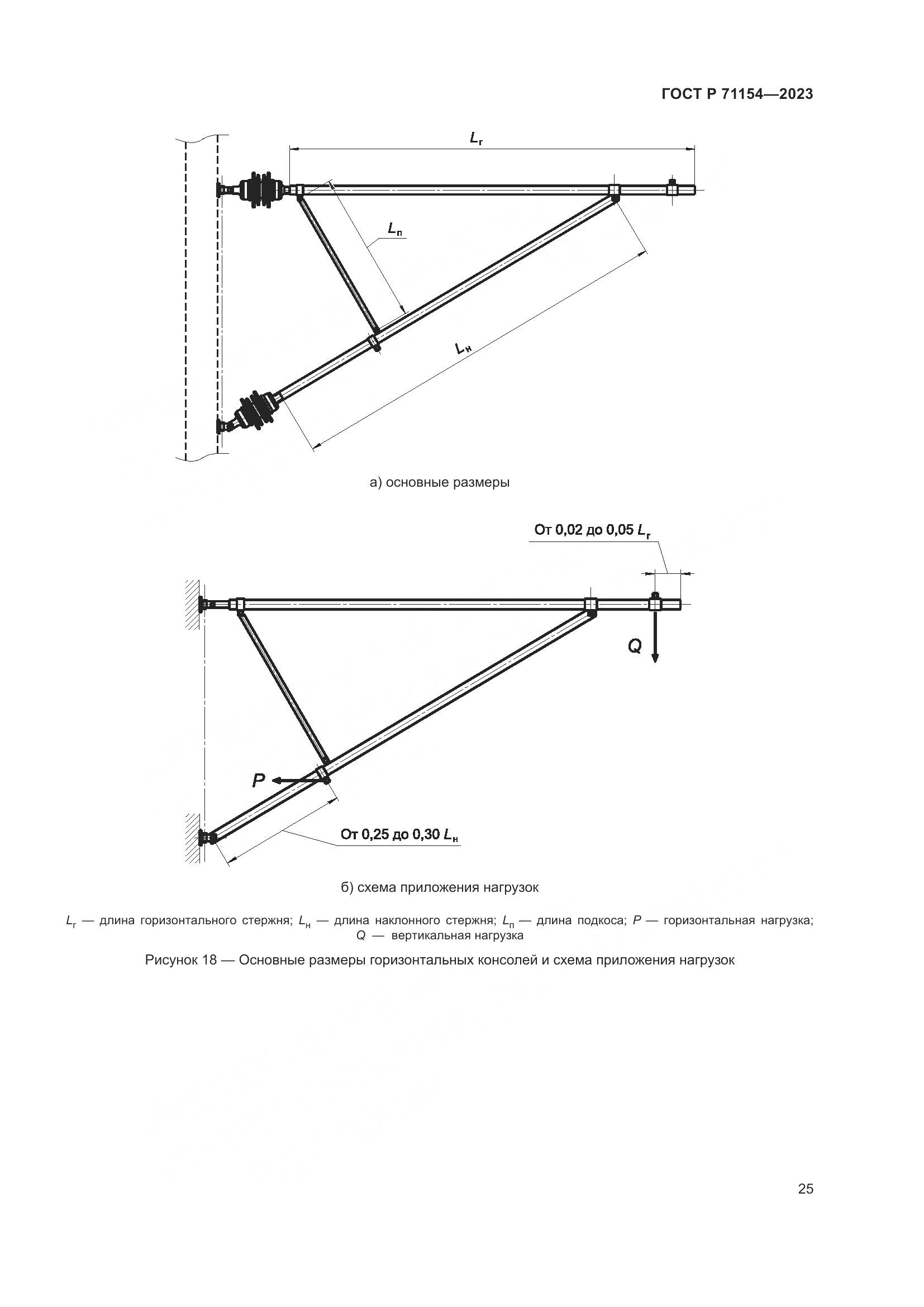 ГОСТ Р 71154—2023

$L_г$

$L_п$

$L_н$

а) основные размеры

От 0,02 до 0,05 $L_г$

$Q$

$P$

От 0,25 до 0,30 $L_н$

б) схема приложения нагрузок

$L_г$ — длина горизонтального стержня; $L_н$ — длина наклонного стержня; $L_п$ — длина подкоса; $P$ — горизонтальная нагрузка; $Q$ — вертикальная нагрузка

Рисунок 18 — Основные размеры горизонтальных консолей и схема приложения нагрузок

25