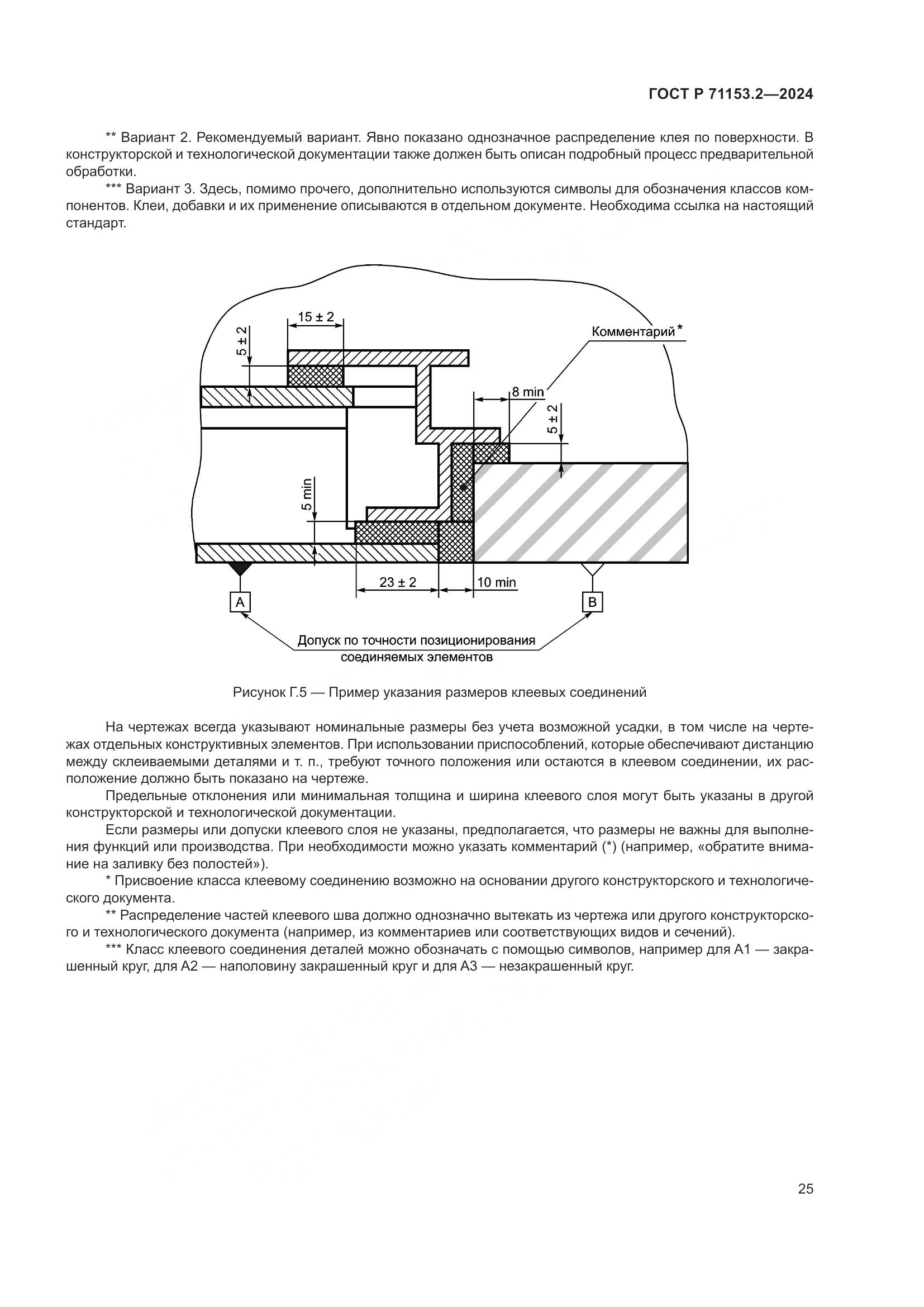 ГОСТ Р 71153.2—2024

** Вариант 2. Рекомендуемый вариант. Явно показано однозначное распределение клея по поверхности. В конструкторской и технологической документации также должен быть описан подробный процесс предварительной обработки.

*** Вариант 3. Здесь, помимо прочего, дополнительно используются символы для обозначения классов компонентов. Клеи, добавки и их применение описываются в отдельном документе. Необходима ссылка на настоящий стандарт.

15 ± 2
5 ± 2
Комментарий*
8 min
5 ± 2
5 min
23 ± 2
10 min
A
B
Допуск по точности позиционирования соединяемых элементов

Рисунок Г.5 — Пример указания размеров клеевых соединений

На чертежах всегда указывают номинальные размеры без учета возможной усадки, в том числе на чертежах отдельных конструктивных элементов. При использовании приспособлений, которые обеспечивают дистанцию между склеиваемыми деталями и т. п., требуют точного положения или остаются в клеевом соединении, их расположение должно быть показано на чертеже.

Предельные отклонения или минимальная толщина и ширина клеевого слоя могут быть указаны в другой конструкторской и технологической документации.

Если размеры или допуски клеевого слоя не указаны, предполагается, что размеры не важны для выполнения функций или производства. При необходимости можно указать комментарий (*) (например, «обратите внимание на заливку без полостей»).

* Присвоение класса клеевому соединению возможно на основании другого конструкторского и технологического документа.

** Распределение частей клеевого шва должно однозначно вытекать из чертежа или другого конструкторского и технологического документа (например, из комментариев или соответствующих видов и сечений).

*** Класс клеевого соединения деталей можно обозначать с помощью символов, например для А1 — закрашенный круг, для А2 — наполовину закрашенный круг и для А3 — незакрашенный круг.

25