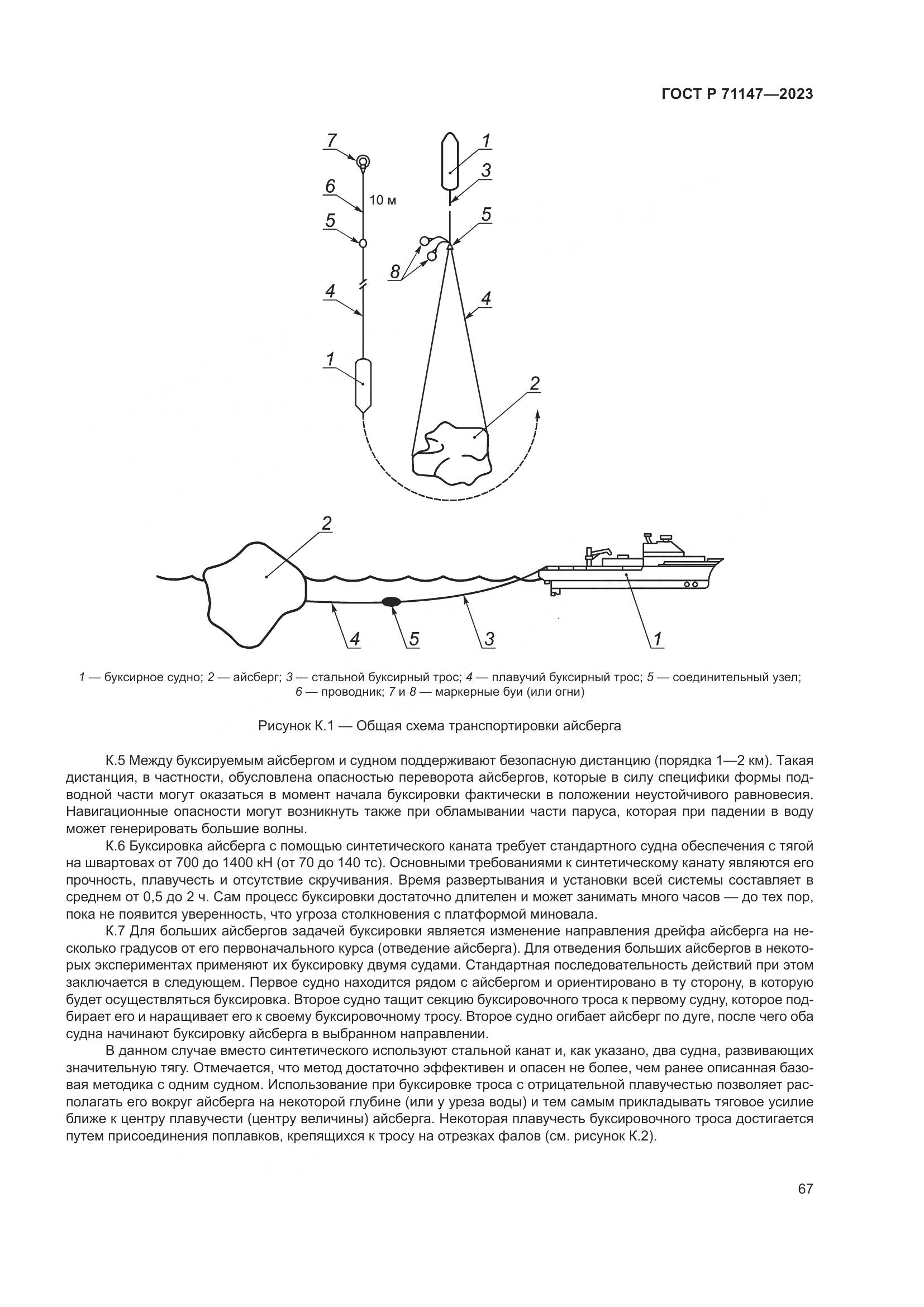 ГОСТ Р 71147—2023

7
6
10 м
5
4
1
1
3
5
8
4
2

2
4
5
3
1

1 — буксирное судно; 2 — айсберг; 3 — стальной буксирный трос; 4 — плавучий буксирный трос; 5 — соединительный узел; 6 — проводник; 7 и 8 — маркерные буи (или огни)

Рисунок К.1 — Общая схема транспортировки айсберга

К.5 Между буксируемым айсбергом и судном поддерживают безопасную дистанцию (порядка 1—2 км). Такая дистанция, в частности, обусловлена опасностью переворота айсбергов, которые в силу специфики формы подводной части могут оказаться в момент начала буксировки фактически в положении неустойчивого равновесия. Навигационные опасности могут возникнуть также при обламывании части паруса, которая при падении в воду может генерировать большие волны.

К.6 Буксировка айсберга с помощью синтетического каната требует стандартного судна обеспечения с тягой на швартовах от 700 до 1400 кН (от 70 до 140 тс). Основными требованиями к синтетическому канату являются его прочность, плавучесть и отсутствие скручивания. Время развертывания и установки всей системы составляет в среднем от 0,5 до 2 ч. Сам процесс буксировки достаточно длителен и может занимать много часов — до тех пор, пока не появится уверенность, что угроза столкновения с платформой миновала.

К.7 Для больших айсбергов задачей буксировки является изменение направления дрейфа айсберга на несколько градусов от его первоначального курса (отведение айсберга). Для отведения больших айсбергов в некоторых экспериментах применяют их буксировку двумя судами. Стандартная последовательность действий при этом заключается в следующем. Первое судно находится рядом с айсбергом и ориентировано в ту сторону, в которую будет осуществляться буксировка. Второе судно тащит секцию буксировочного троса к первому судну, которое подбирает его и наращивает его к своему буксировочному тросу. Второе судно огибает айсберг по дуге, после чего оба судна начинают буксировку айсберга в выбранном направлении.

В данном случае вместо синтетического используют стальной канат и, как указано, два судна, развивающих значительную тягу. Отмечается, что метод достаточно эффективен и опасен не более, чем ранее описанная базовая методика с одним судном. Использование при буксировке троса с отрицательной плавучестью позволяет располагать его вокруг айсберга на некоторой глубине (или у уреза воды) и тем самым прикладывать тяговое усилие ближе к центру плавучести (центру величины) айсберга. Некоторая плавучесть буксировочного троса достигается путем присоединения поплавков, крепящихся к тросу на отрезках фалов (см. рисунок К.2).

67