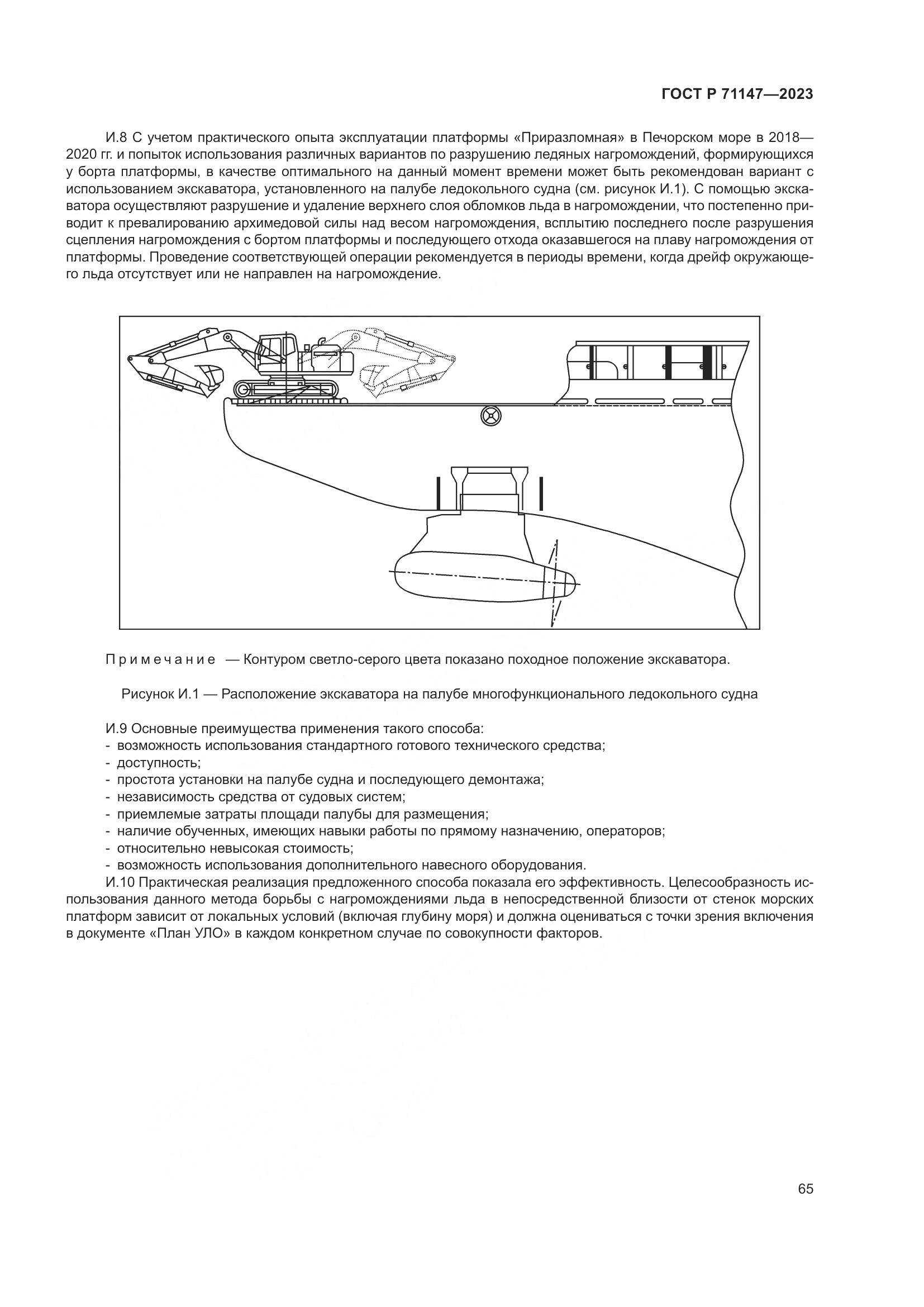 ГОСТ Р 71147—2023

И.8 С учетом практического опыта эксплуатации платформы «Приразломная» в Печорском море в 2018—2020 гг. и попыток использования различных вариантов по разрушению ледяных нагромождений, формирующихся у борта платформы, в качестве оптимального на данный момент времени может быть рекомендован вариант с использованием экскаватора, установленного на палубе ледокольного судна (см. рисунок И.1). С помощью экскаватора осуществляют разрушение и удаление верхнего слоя обломков льда в нагромождении, что постепенно приводит к превалированию архимедовой силы над весом нагромождения, всплытию последнего после разрушения сцепления нагромождения с бортом платформы и последующего отхода оказавшегося на плаву нагромождения от платформы. Проведение соответствующей операции рекомендуется в периоды времени, когда дрейф окружающего льда отсутствует или не направлен на нагромождение.

Примечание — Контуром светло-серого цвета показано походное положение экскаватора.

Рисунок И.1 — Расположение экскаватора на палубе многофункционального ледокольного судна

И.9 Основные преимущества применения такого способа:
- возможность использования стандартного готового технического средства;
- доступность;
- простота установки на палубе судна и последующего демонтажа;
- независимость средства от судовых систем;
- приемлемые затраты площади палубы для размещения;
- наличие обученных, имеющих навыки работы по прямому назначению, операторов;
- относительно невысокая стоимость;
- возможность использования дополнительного навесного оборудования.
И.10 Практическая реализация предложенного способа показала его эффективность. Целесообразность использования данного метода борьбы с нагромождениями льда в непосредственной близости от стенок морских платформ зависит от локальных условий (включая глубину моря) и должна оцениваться с точки зрения включения в документе «План УЛО» в каждом конкретном случае по совокупности факторов.

65