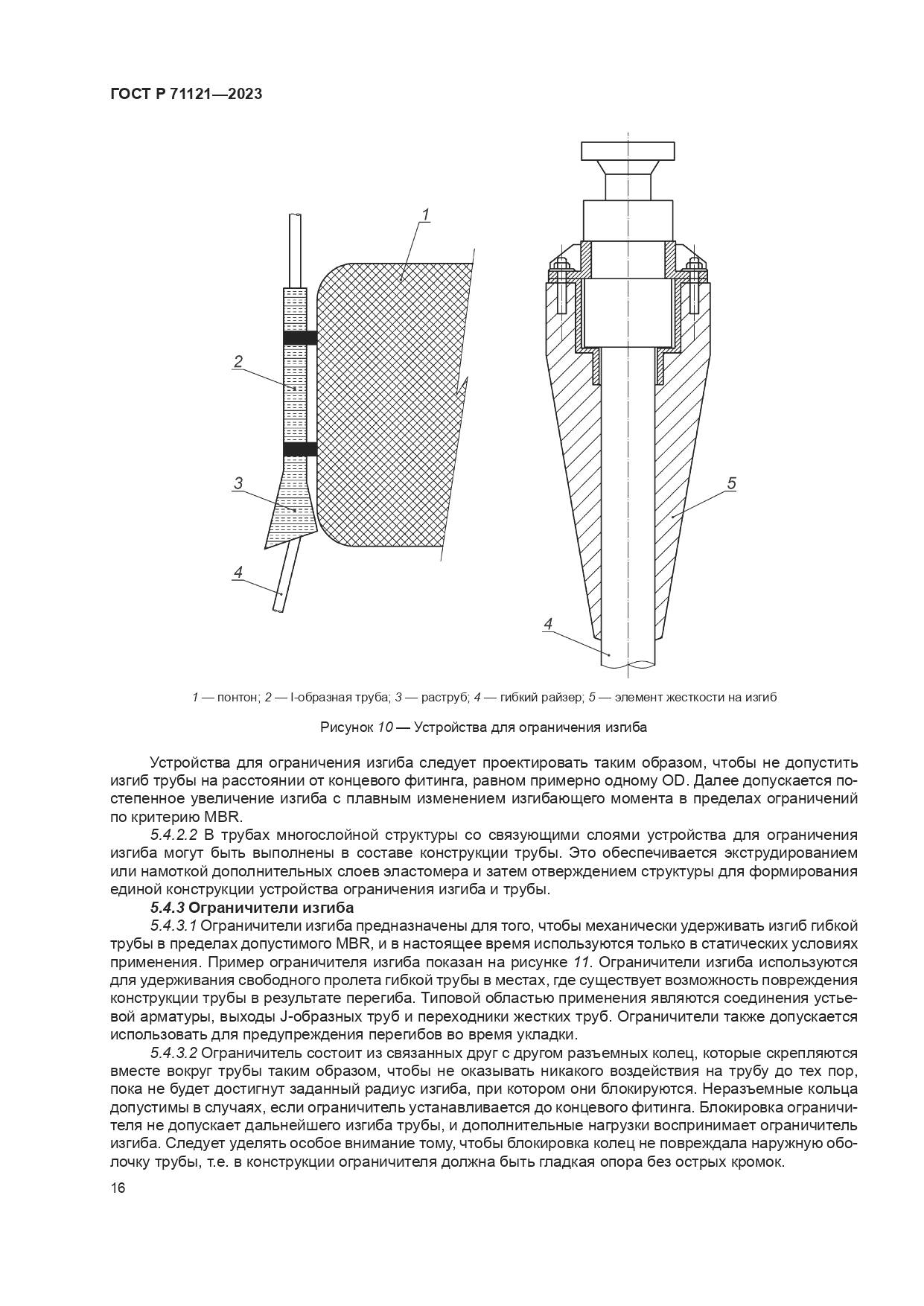 ГОСТ Р 71121—2023

1

2

3

4

5

4

1 — понтон; 2 — I-образная труба; 3 — раструб; 4 — гибкий райзер; 5 — элемент жесткости на изгиб

Рисунок 10 — Устройства для ограничения изгиба

Устройства для ограничения изгиба следует проектировать таким образом, чтобы не допустить изгиб трубы на расстоянии от концевого фитинга, равном примерно одному OD. Далее допускается постепенное увеличение изгиба с плавным изменением изгибающего момента в пределах ограничений по критерию MBR.

5.4.2.2 В трубах многослойной структуры со связующими слоями устройства для ограничения изгиба могут быть выполнены в составе конструкции трубы. Это обеспечивается экструдированием или намоткой дополнительных слоев эластомера и затем отверждением структуры для формирования единой конструкции устройства ограничения изгиба и трубы.

5.4.3 Ограничители изгиба

5.4.3.1 Ограничители изгиба предназначены для того, чтобы механически удерживать изгиб гибкой трубы в пределах допустимого MBR, и в настоящее время используются только в статических условиях применения. Пример ограничителя изгиба показан на рисунке 11. Ограничители изгиба используются для удерживания свободного пролета гибкой трубы в местах, где существует возможность повреждения конструкции трубы в результате перегиба. Типовой областью применения являются соединения устьевой арматуры, выходы J-образных труб и переходники жестких труб. Ограничители также допускается использовать для предупреждения перегибов во время укладки.

5.4.3.2 Ограничитель состоит из связанных друг с другом разъемных колец, которые скрепляются вместе вокруг трубы таким образом, чтобы не оказывать никакого воздействия на трубу до тех пор, пока не будет достигнут заданный радиус изгиба, при котором они блокируются. Неразъемные кольца допустимы в случаях, если ограничитель устанавливается до концевого фитинга. Блокировка ограничителя не допускает дальнейшего изгиба трубы, и дополнительные нагрузки воспринимает ограничитель изгиба. Следует уделять особое внимание тому, чтобы блокировка колец не повреждала наружную оболочку трубы, т.е. в конструкции ограничителя должна быть гладкая опора без острых кромок.

16