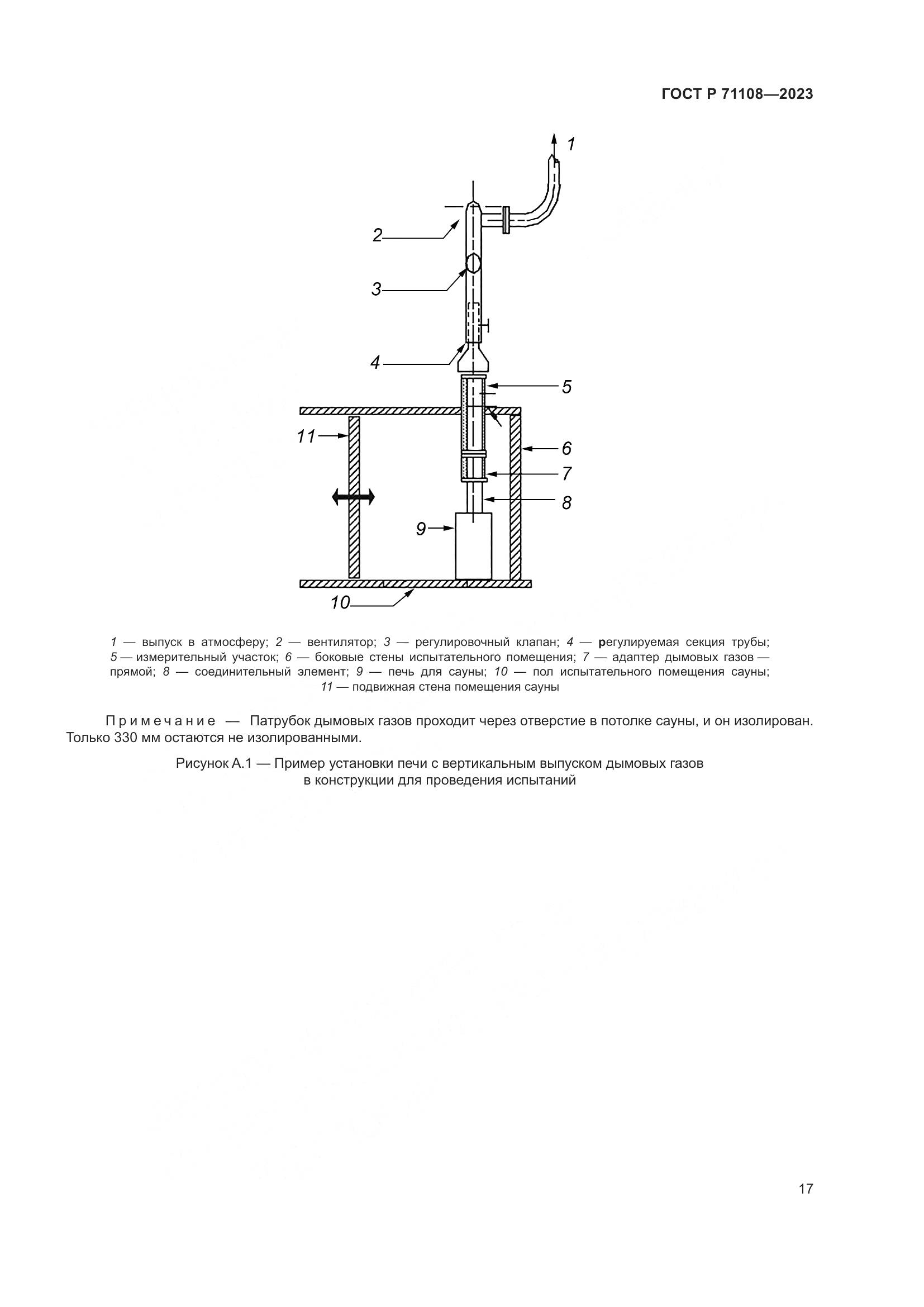 ГОСТ Р 71108—2023

1

2

3

4

5

11

6

7

8

9

10

1 — выпуск в атмосферу; 2 — вентилятор; 3 — регулировочный клапан; 4 — регулируемая секция трубы; 5 — измерительный участок; 6 — боковые стены испытательного помещения; 7 — адаптер дымовых газов — прямой; 8 — соединительный элемент; 9 — печь для сауны; 10 — пол испытательного помещения сауны; 11 — подвижная стена помещения сауны

Примечание — Патрубок дымовых газов проходит через отверстие в потолке сауны, и он изолирован. Только 330 мм остаются не изолированными.

Рисунок А.1 — Пример установки печи с вертикальным выпуском дымовых газов в конструкции для проведения испытаний

17