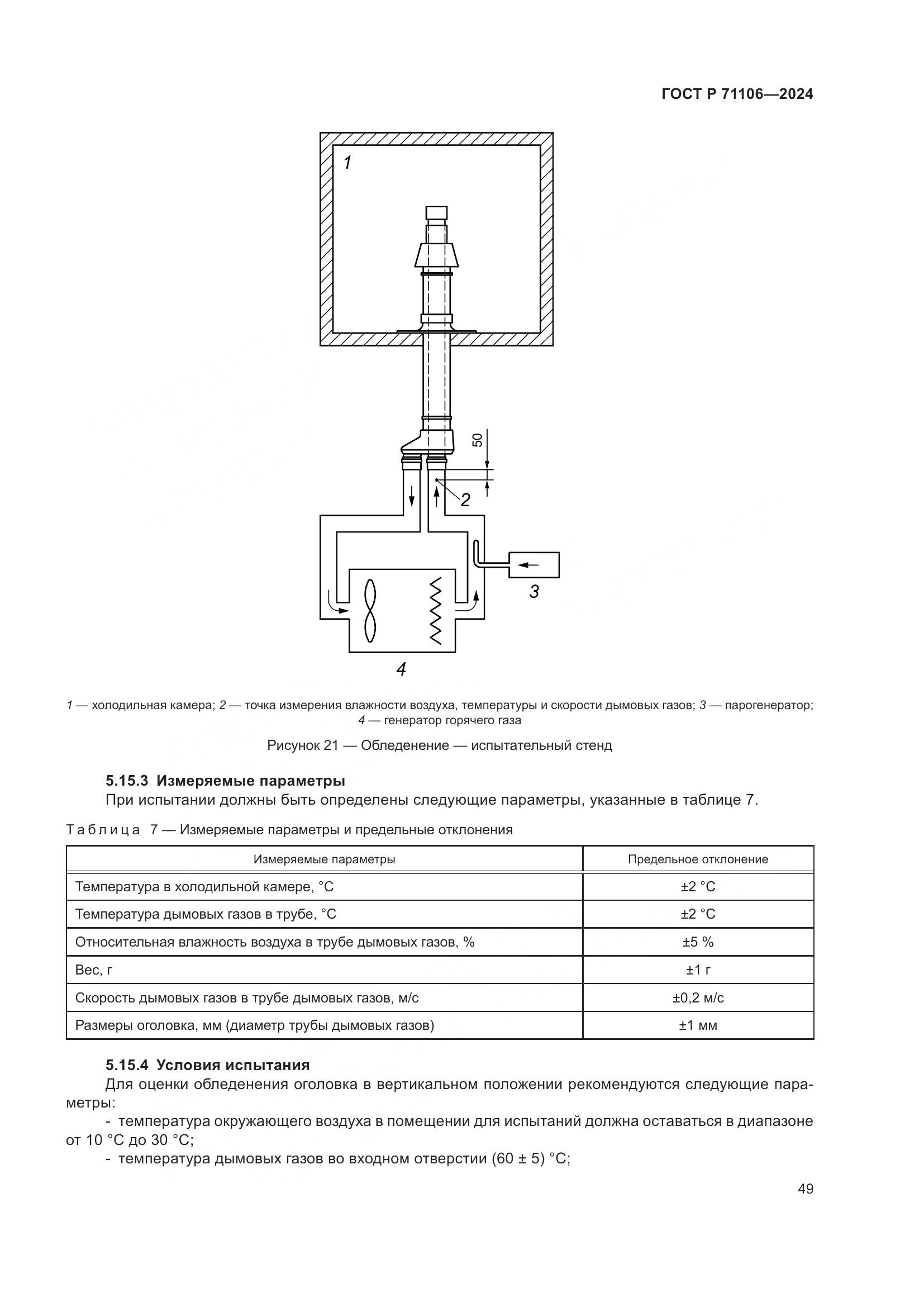 ГОСТ Р 71106—2024

1

50

2

3

4

1 — холодильная камера; 2 — точка измерения влажности воздуха, температуры и скорости дымовых газов; 3 — парогенератор; 4 — генератор горячего газа

Рисунок 21 — Обледенение — испытательный стенд

5.15.3 Измеряемые параметры

При испытании должны быть определены следующие параметры, указанные в таблице 7.

Таблица 7 — Измеряемые параметры и предельные отклонения

| Измеряемые параметры | Предельное отклонение |
|---|---|
| Температура в холодильной камере, °С | ±2 °С |
| Температура дымовых газов в трубе, °С | ±2 °С |
| Относительная влажность воздуха в трубе дымовых газов, % | ±5 % |
| Вес, г | ±1 г |
| Скорость дымовых газов в трубе дымовых газов, м/с | ±0,2 м/с |
| Размеры оголовка, мм (диаметр трубы дымовых газов) | ±1 мм |

5.15.4 Условия испытания

Для оценки обледенения оголовка в вертикальном положении рекомендуются следующие параметры:

- температура окружающего воздуха в помещении для испытаний должна оставаться в диапазоне от 10 °С до 30 °С;

- температура дымовых газов во входном отверстии (60 ± 5) °С;

49