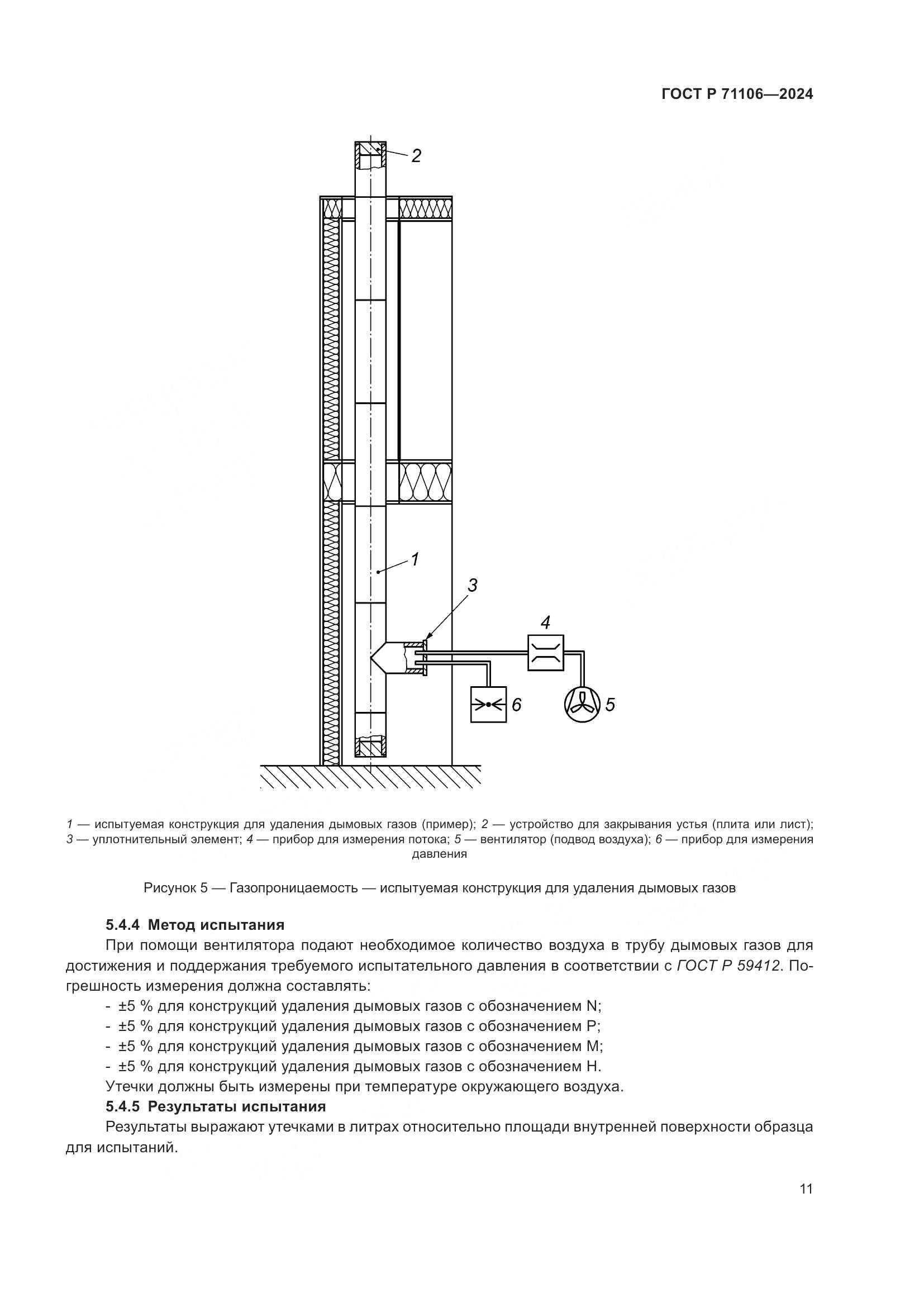 ГОСТ Р 71106—2024

2

1

3

4

6

5

1 — испытуемая конструкция для удаления дымовых газов (пример); 2 — устройство для закрывания устья (плита или лист); 3 — уплотнительный элемент; 4 — прибор для измерения потока; 5 — вентилятор (подвод воздуха); 6 — прибор для измерения давления

Рисунок 5 — Газопроницаемость — испытуемая конструкция для удаления дымовых газов

5.4.4 Метод испытания

При помощи вентилятора подают необходимое количество воздуха в трубу дымовых газов для достижения и поддержания требуемого испытательного давления в соответствии с ГОСТ Р 59412. Погрешность измерения должна составлять:

- ±5 % для конструкций удаления дымовых газов с обозначением N;
- ±5 % для конструкций удаления дымовых газов с обозначением P;
- ±5 % для конструкций удаления дымовых газов с обозначением M;
- ±5 % для конструкций удаления дымовых газов с обозначением H.

Утечки должны быть измерены при температуре окружающего воздуха.

5.4.5 Результаты испытания

Результаты выражают утечками в литрах относительно площади внутренней поверхности образца для испытаний.

11