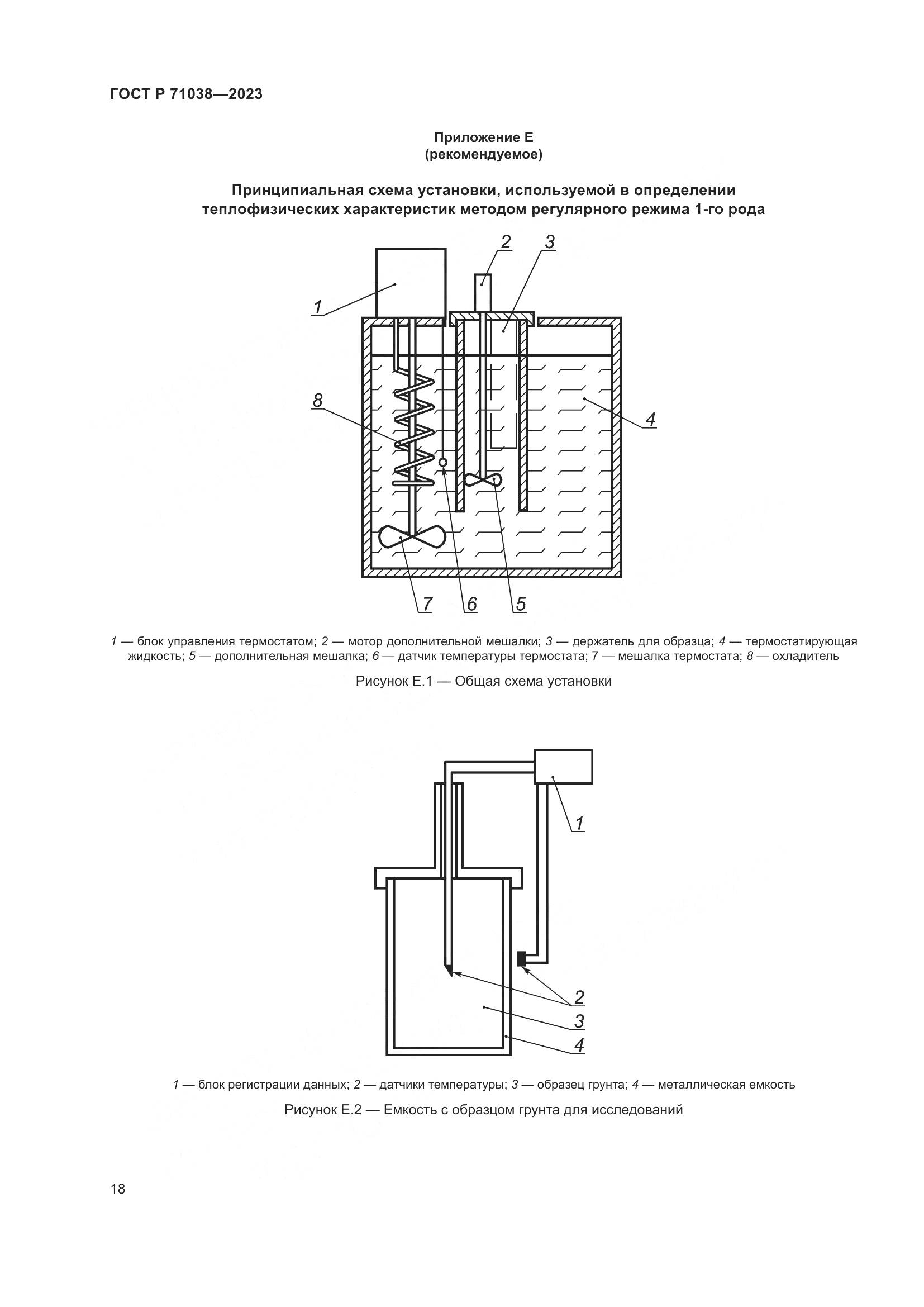 ГОСТ Р 71038—2023

Приложение Е
(рекомендуемое)

Принципиальная схема установки, используемой в определении теплофизических характеристик методом регулярного режима 1-го рода

2
3
1
8
4
7
6
5

1 — блок управления термостатом; 2 — мотор дополнительной мешалки; 3 — держатель для образца; 4 — термостатирующая жидкость; 5 — дополнительная мешалка; 6 — датчик температуры термостата; 7 — мешалка термостата; 8 — охладитель

Рисунок Е.1 — Общая схема установки

1
2
3
4

1 — блок регистрации данных; 2 — датчики температуры; 3 — образец грунта; 4 — металлическая емкость

Рисунок Е.2 — Емкость с образцом грунта для исследований

18