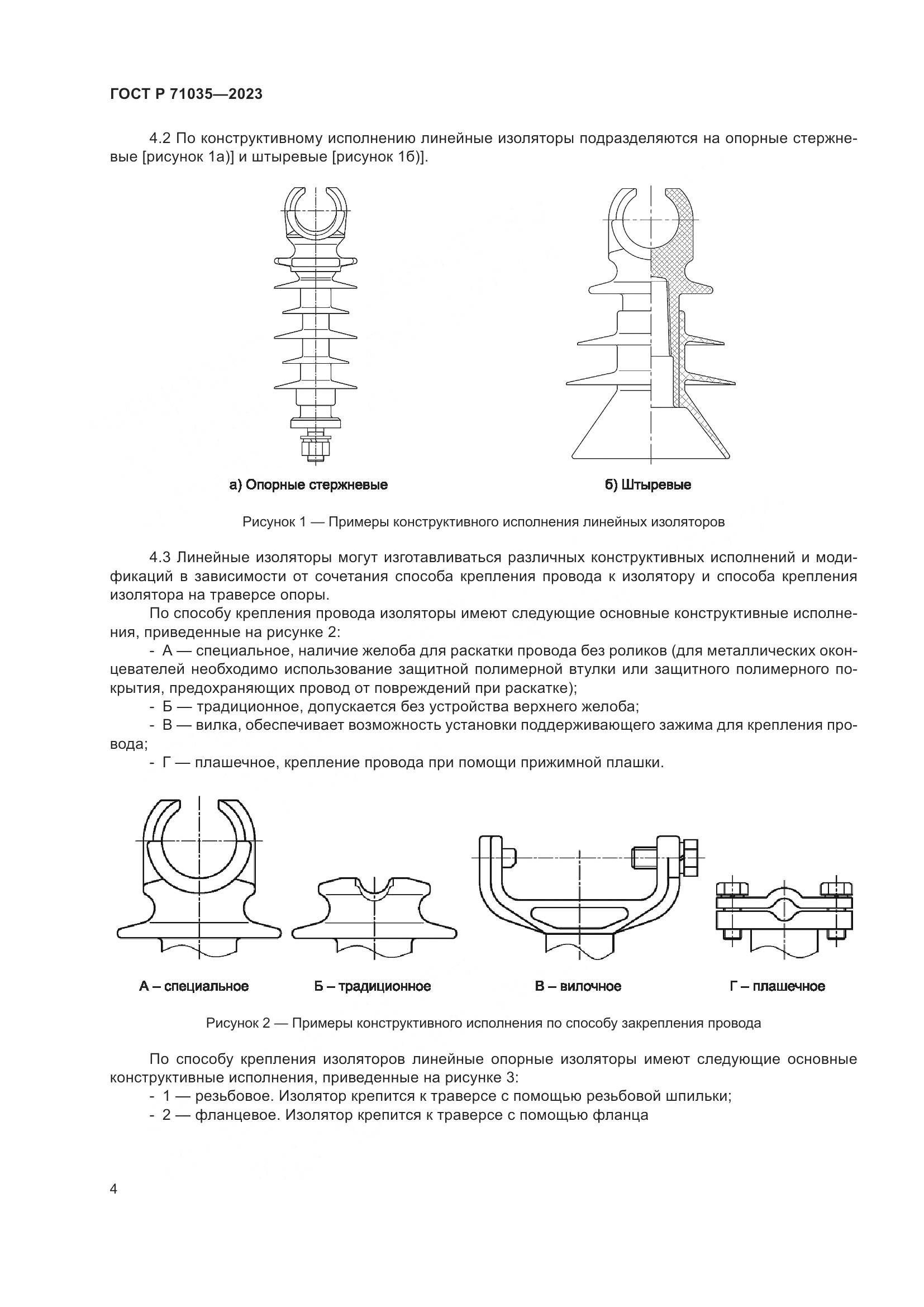 ГОСТ Р 71035—2023

4.2 По конструктивному исполнению линейные изоляторы подразделяются на опорные стержневые [рисунок 1а)] и штыревые [рисунок 1б)].

а) Опорные стержневые

б) Штыревые

Рисунок 1 — Примеры конструктивного исполнения линейных изоляторов

4.3 Линейные изоляторы могут изготавливаться различных конструктивных исполнений и модификаций в зависимости от сочетания способа крепления провода к изолятору и способа крепления изолятора на траверсе опоры.

По способу крепления провода изоляторы имеют следующие основные конструктивные исполнения, приведенные на рисунке 2:

- А — специальное, наличие желоба для раскатки провода без роликов (для металлических оконцевателей необходимо использование защитной полимерной втулки или защитного полимерного покрытия, предохраняющих провод от повреждений при раскатке);

- Б — традиционное, допускается без устройства верхнего желоба;

- В — вилка, обеспечивает возможность установки поддерживающего зажима для крепления провода;

- Г — плашечное, крепление провода при помощи прижимной плашки.

А – специальное

Б – традиционное

В – вилочное

Г – плашечное

Рисунок 2 — Примеры конструктивного исполнения по способу закрепления провода

По способу крепления изоляторов линейные опорные изоляторы имеют следующие основные конструктивные исполнения, приведенные на рисунке 3:

- 1 — резьбовое. Изолятор крепится к траверсе с помощью резьбовой шпильки;

- 2 — фланцевое. Изолятор крепится к траверсе с помощью фланца

4