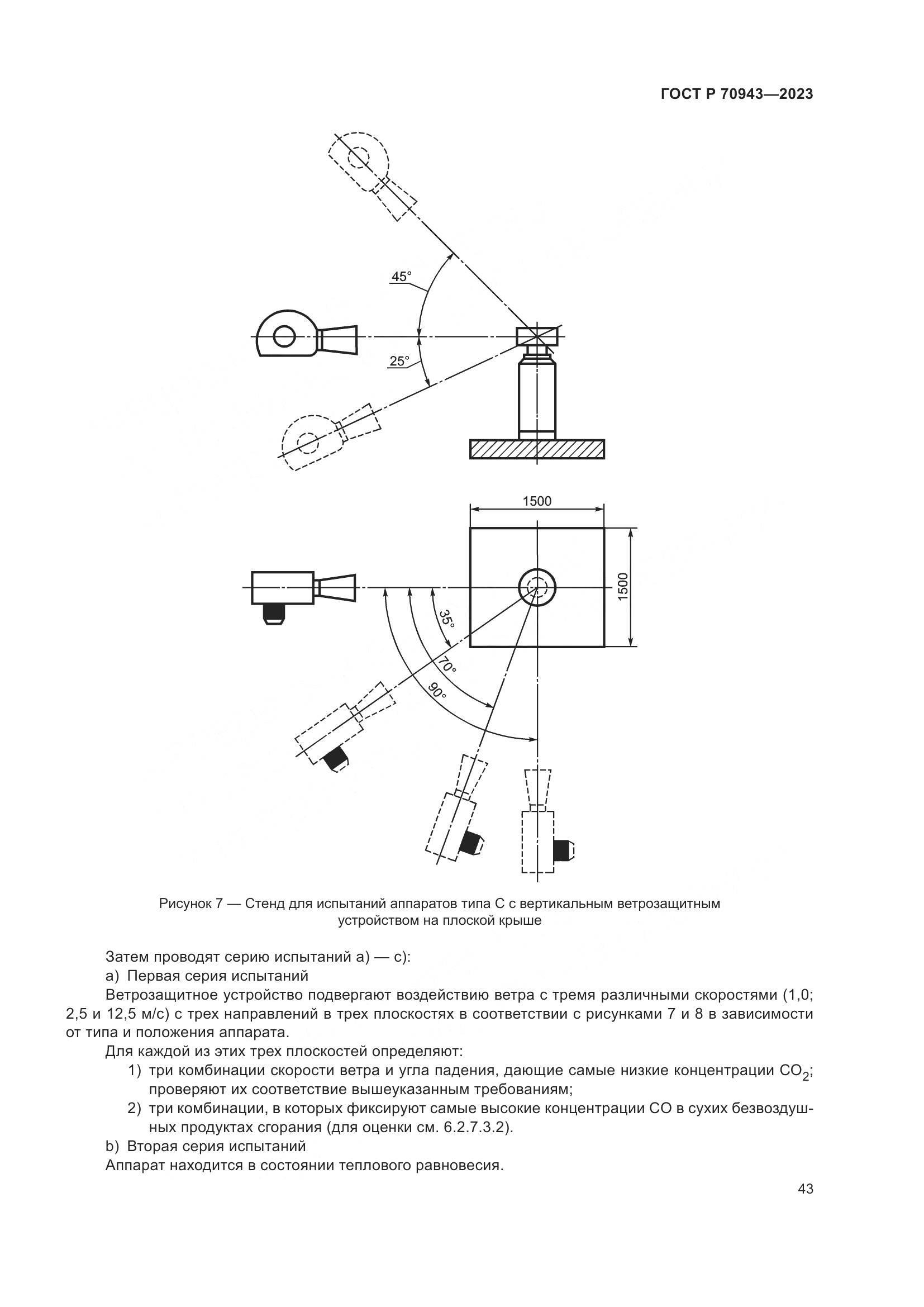 ГОСТ Р 70943—2023

45°

25°

1500

1500

35°

70°

90°

Рисунок 7 — Стенд для испытаний аппаратов типа С с вертикальным ветрозащитным устройством на плоской крыше

Затем проводят серию испытаний а) — с):

а) Первая серия испытаний

Ветрозащитное устройство подвергают воздействию ветра с тремя различными скоростями (1,0; 2,5 и 12,5 м/с) с трех направлений в трех плоскостях в соответствии с рисунками 7 и 8 в зависимости от типа и положения аппарата.

Для каждой из этих трех плоскостей определяют:

1) три комбинации скорости ветра и угла падения, дающие самые низкие концентрации $CO_2$; проверяют их соответствие вышеуказанным требованиям;

2) три комбинации, в которых фиксируют самые высокие концентрации СО в сухих безвоздушных продуктах сгорания (для оценки см. 6.2.7.3.2).

b) Вторая серия испытаний

Аппарат находится в состоянии теплового равновесия.

43