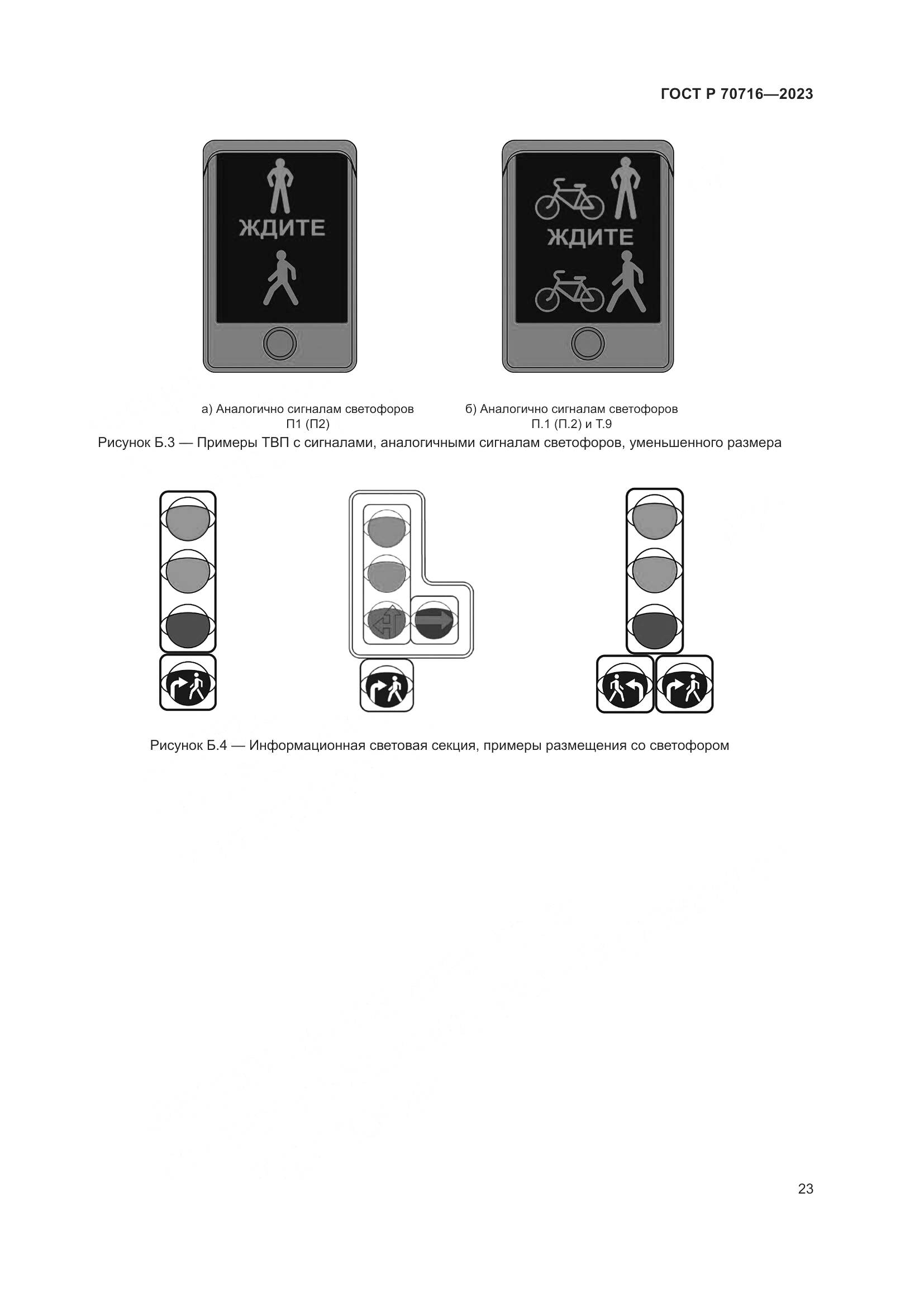 ГОСТ Р 70716—2023

ЖДИТЕ

ЖДИТЕ

а) Аналогично сигналам светофоров П1 (П2)

б) Аналогично сигналам светофоров П.1 (П.2) и Т.9

Рисунок Б.3 — Примеры ТВП с сигналами, аналогичными сигналам светофоров, уменьшенного размера

Рисунок Б.4 — Информационная световая секция, примеры размещения со светофором

23