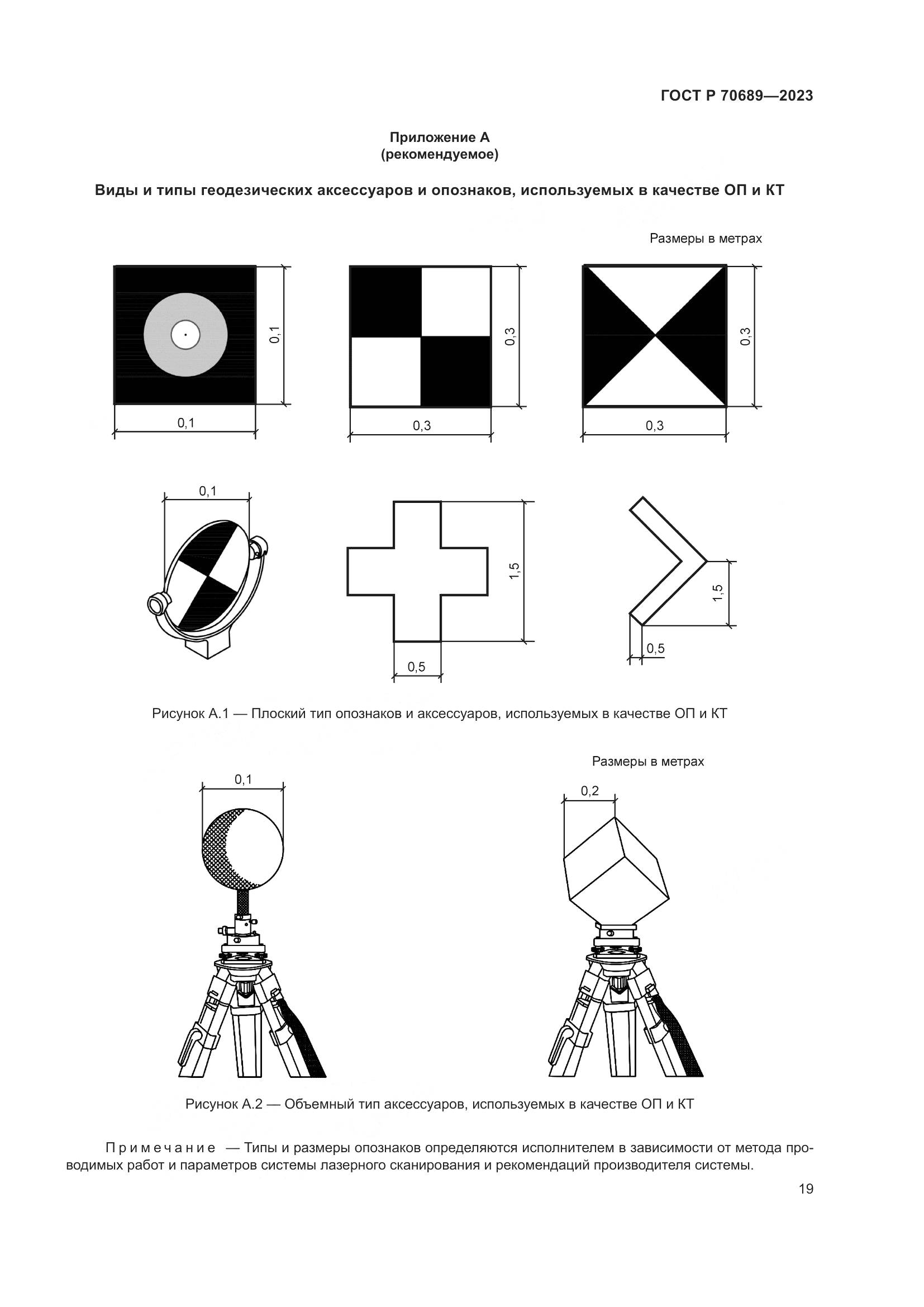 ГОСТ Р 70689—2023

Приложение А
(рекомендуемое)

Виды и типы геодезических аксессуаров и опознаков, используемых в качестве ОП и КТ

Размеры в метрах

0,1
0,1
0,3
0,3
0,3
0,3

0,1
1,5
0,5
1,5
0,5

Рисунок А.1 — Плоский тип опознаков и аксессуаров, используемых в качестве ОП и КТ

Размеры в метрах

0,1
0,2

Рисунок А.2 — Объемный тип аксессуаров, используемых в качестве ОП и КТ

Примечание — Типы и размеры опознаков определяются исполнителем в зависимости от метода проводимых работ и параметров системы лазерного сканирования и рекомендаций производителя системы.

19