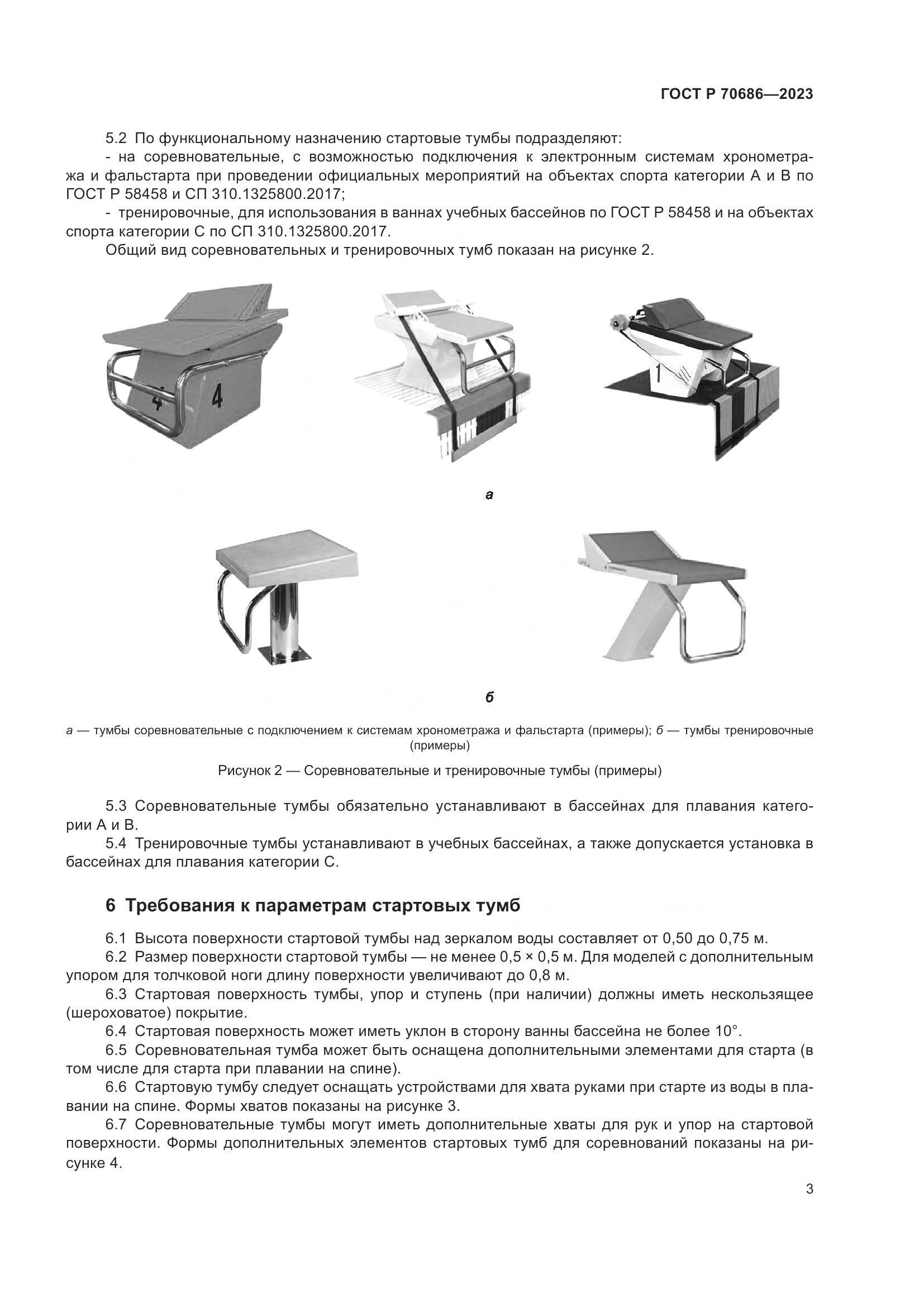 ГОСТ Р 70686—2023

5.2 По функциональному назначению стартовые тумбы подразделяют:

- на соревновательные, с возможностью подключения к электронным системам хронометража и фальстарта при проведении официальных мероприятий на объектах спорта категории А и В по ГОСТ Р 58458 и СП 310.1325800.2017;

- тренировочные, для использования в ваннах учебных бассейнов по ГОСТ Р 58458 и на объектах спорта категории С по СП 310.1325800.2017.

Общий вид соревновательных и тренировочных тумб показан на рисунке 2.

4

4

1

а

б

а — тумбы соревновательные с подключением к системам хронометража и фальстарта (примеры); б — тумбы тренировочные (примеры)

Рисунок 2 — Соревновательные и тренировочные тумбы (примеры)

5.3 Соревновательные тумбы обязательно устанавливают в бассейнах для плавания категории А и В.

5.4 Тренировочные тумбы устанавливают в учебных бассейнах, а также допускается установка в бассейнах для плавания категории С.

6 Требования к параметрам стартовых тумб

6.1 Высота поверхности стартовой тумбы над зеркалом воды составляет от 0,50 до 0,75 м.

6.2 Размер поверхности стартовой тумбы — не менее 0,5 × 0,5 м. Для моделей с дополнительным упором для толчковой ноги длину поверхности увеличивают до 0,8 м.

6.3 Стартовая поверхность тумбы, упор и ступень (при наличии) должны иметь нескользящее (шероховатое) покрытие.

6.4 Стартовая поверхность может иметь уклон в сторону ванны бассейна не более 10°.

6.5 Соревновательная тумба может быть оснащена дополнительными элементами для старта (в том числе для старта при плавании на спине).

6.6 Стартовую тумбу следует оснащать устройствами для хвата руками при старте из воды в плавании на спине. Формы хватов показаны на рисунке 3.

6.7 Соревновательные тумбы могут иметь дополнительные хваты для рук и упор на стартовой поверхности. Формы дополнительных элементов стартовых тумб для соревнований показаны на рисунке 4.

3