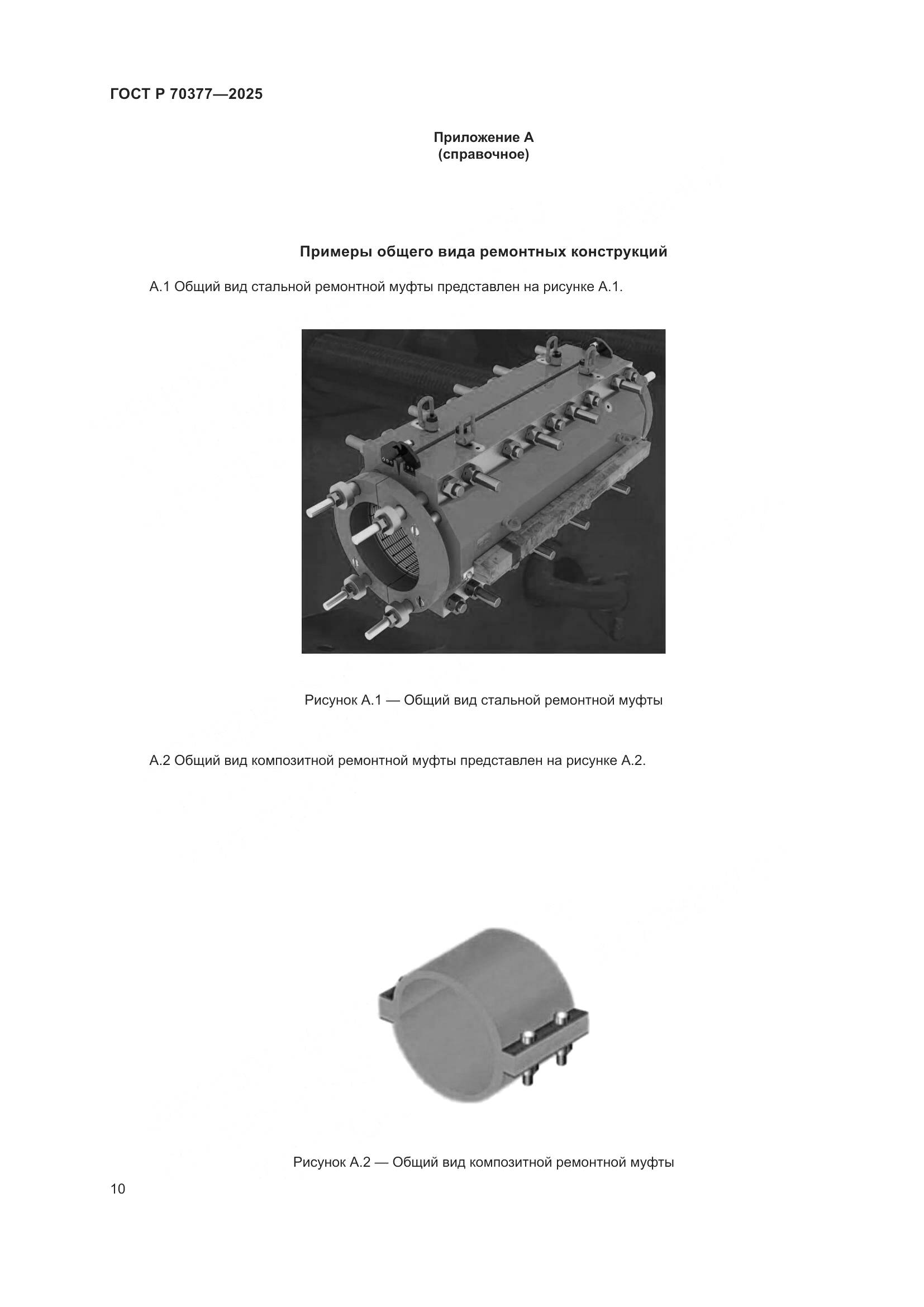 ГОСТ Р 70377—2025

Приложение А
(справочное)

Примеры общего вида ремонтных конструкций

А.1 Общий вид стальной ремонтной муфты представлен на рисунке А.1.

Рисунок А.1 — Общий вид стальной ремонтной муфты

А.2 Общий вид композитной ремонтной муфты представлен на рисунке А.2.

Рисунок А.2 — Общий вид композитной ремонтной муфты

10