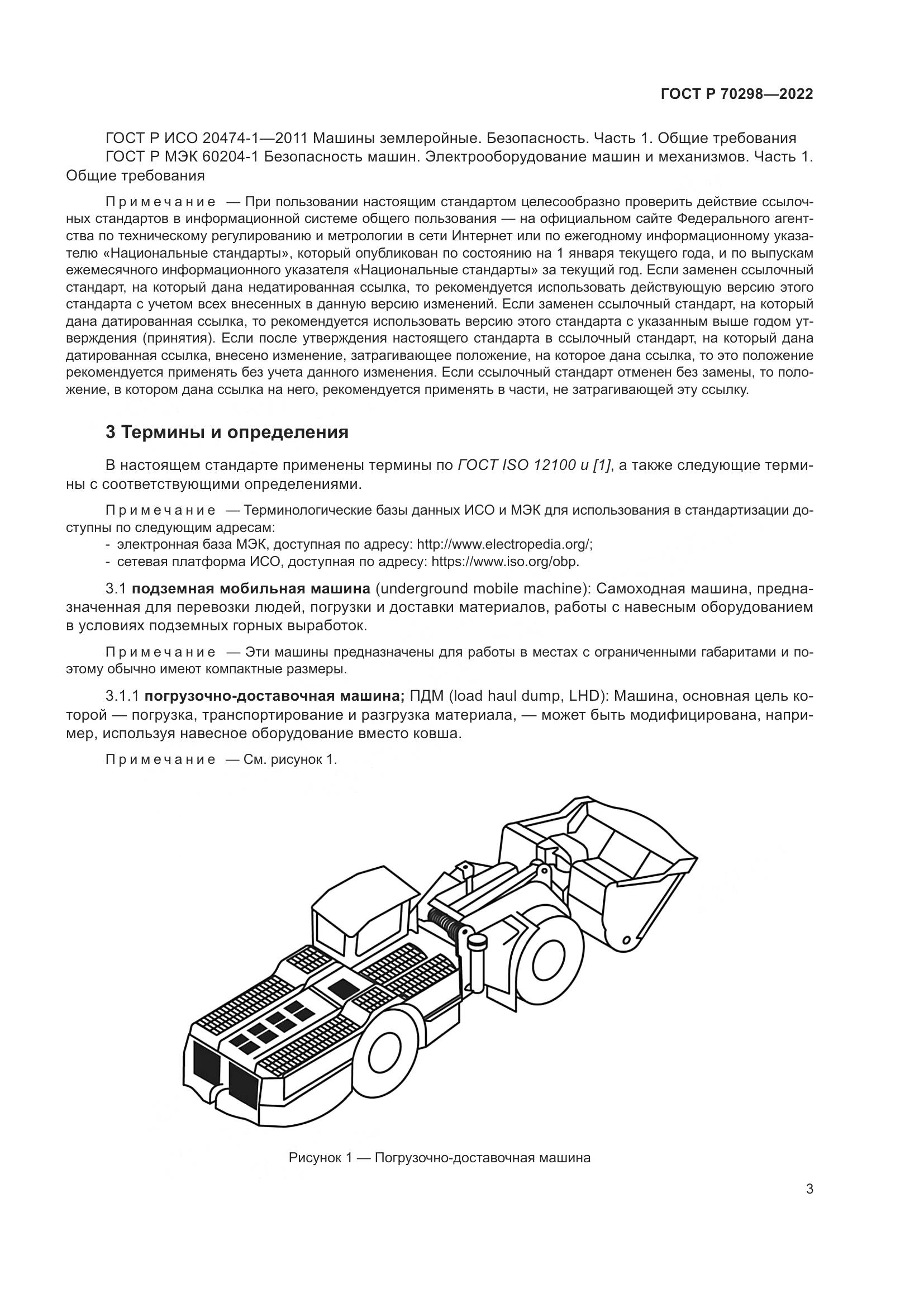 ГОСТ Р 70298—2022

ГОСТ Р ИСО 20474-1—2011 Машины землеройные. Безопасность. Часть 1. Общие требования
ГОСТ Р МЭК 60204-1 Безопасность машин. Электрооборудование машин и механизмов. Часть 1. Общие требования

Примечание — При пользовании настоящим стандартом целесообразно проверить действие ссылочных стандартов в информационной системе общего пользования — на официальном сайте Федерального агентства по техническому регулированию и метрологии в сети Интернет или по ежегодному информационному указателю «Национальные стандарты», который опубликован по состоянию на 1 января текущего года, и по выпускам ежемесячного информационного указателя «Национальные стандарты» за текущий год. Если заменен ссылочный стандарт, на который дана недатированная ссылка, то рекомендуется использовать действующую версию этого стандарта с учетом всех внесенных в данную версию изменений. Если заменен ссылочный стандарт, на который дана датированная ссылка, то рекомендуется использовать версию этого стандарта с указанным выше годом утверждения (принятия). Если после утверждения настоящего стандарта в ссылочный стандарт, на который дана датированная ссылка, внесено изменение, затрагивающее положение, на которое дана ссылка, то это положение рекомендуется применять без учета данного изменения. Если ссылочный стандарт отменен без замены, то положение, в котором дана ссылка на него, рекомендуется применять в части, не затрагивающей эту ссылку.

3 Термины и определения

В настоящем стандарте применены термины по ГОСТ ISO 12100 и [1], а также следующие термины с соответствующими определениями.

Примечание — Терминологические базы данных ИСО и МЭК для использования в стандартизации доступны по следующим адресам:
- электронная база МЭК, доступная по адресу: http://www.electropedia.org/;
- сетевая платформа ИСО, доступная по адресу: https://www.iso.org/obp.

3.1 подземная мобильная машина (underground mobile machine): Самоходная машина, предназначенная для перевозки людей, погрузки и доставки материалов, работы с навесным оборудованием в условиях подземных горных выработок.

Примечание — Эти машины предназначены для работы в местах с ограниченными габаритами и поэтому обычно имеют компактные размеры.

3.1.1 погрузочно-доставочная машина; ПДМ (load haul dump, LHD): Машина, основная цель которой — погрузка, транспортирование и разгрузка материала, — может быть модифицирована, например, используя навесное оборудование вместо ковша.

Примечание — См. рисунок 1.

Рисунок 1 — Погрузочно-доставочная машина

3