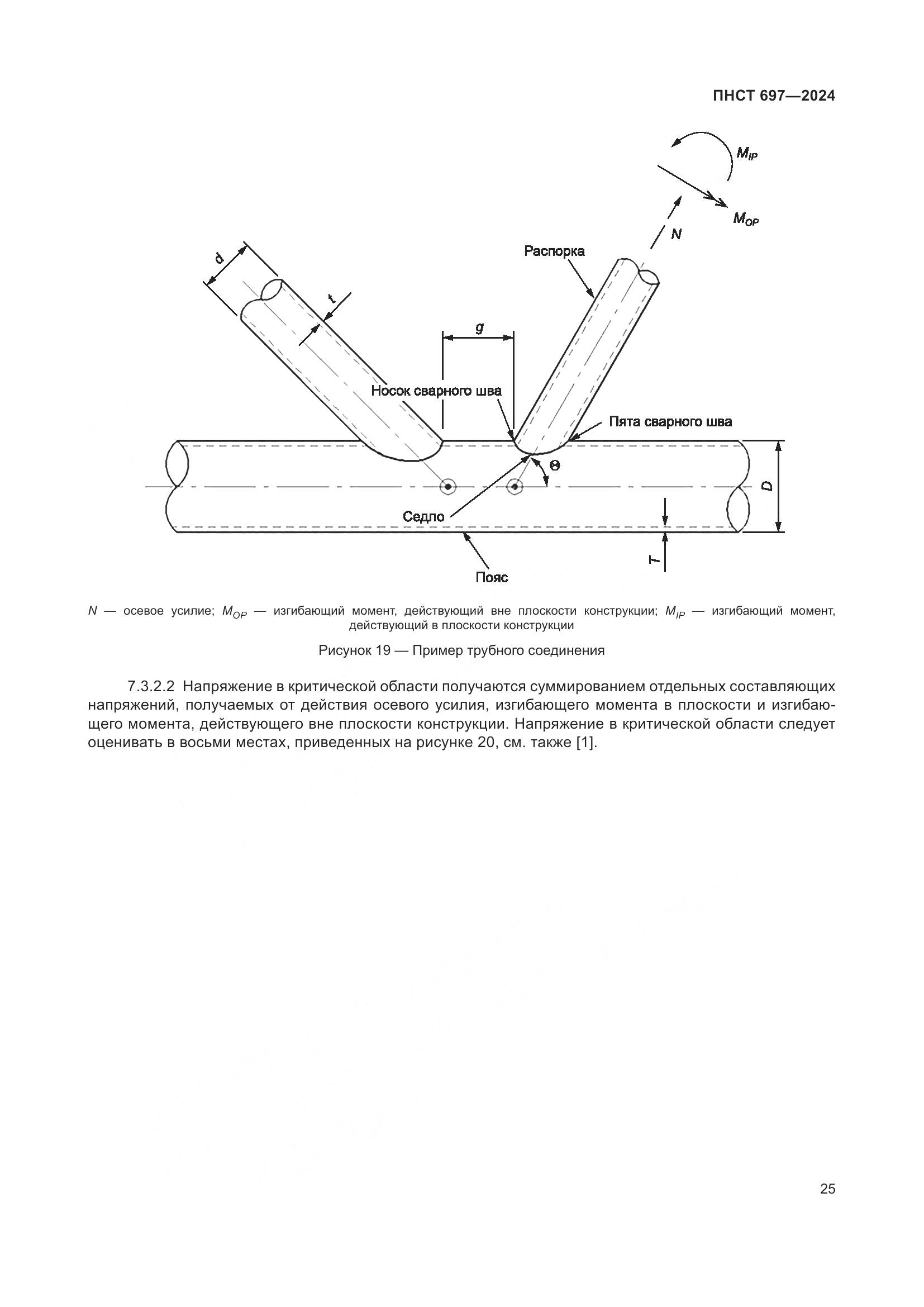 ПНСТ 697—2024

$M_{IP}$

$M_{OP}$

$N$

Распорка

$d$

$t$

$g$

Носок сварного шва

Пята сварного шва

$\Theta$

$D$

Седло

$T$

Пояс

$N$ — осевое усилие; $M_{OP}$ — изгибающий момент, действующий вне плоскости конструкции; $M_{IP}$ — изгибающий момент, действующий в плоскости конструкции

Рисунок 19 — Пример трубного соединения

7.3.2.2 Напряжение в критической области получаются суммированием отдельных составляющих напряжений, получаемых от действия осевого усилия, изгибающего момента в плоскости и изгибающего момента, действующего вне плоскости конструкции. Напряжение в критической области следует оценивать в восьми местах, приведенных на рисунке 20, см. также [1].

25