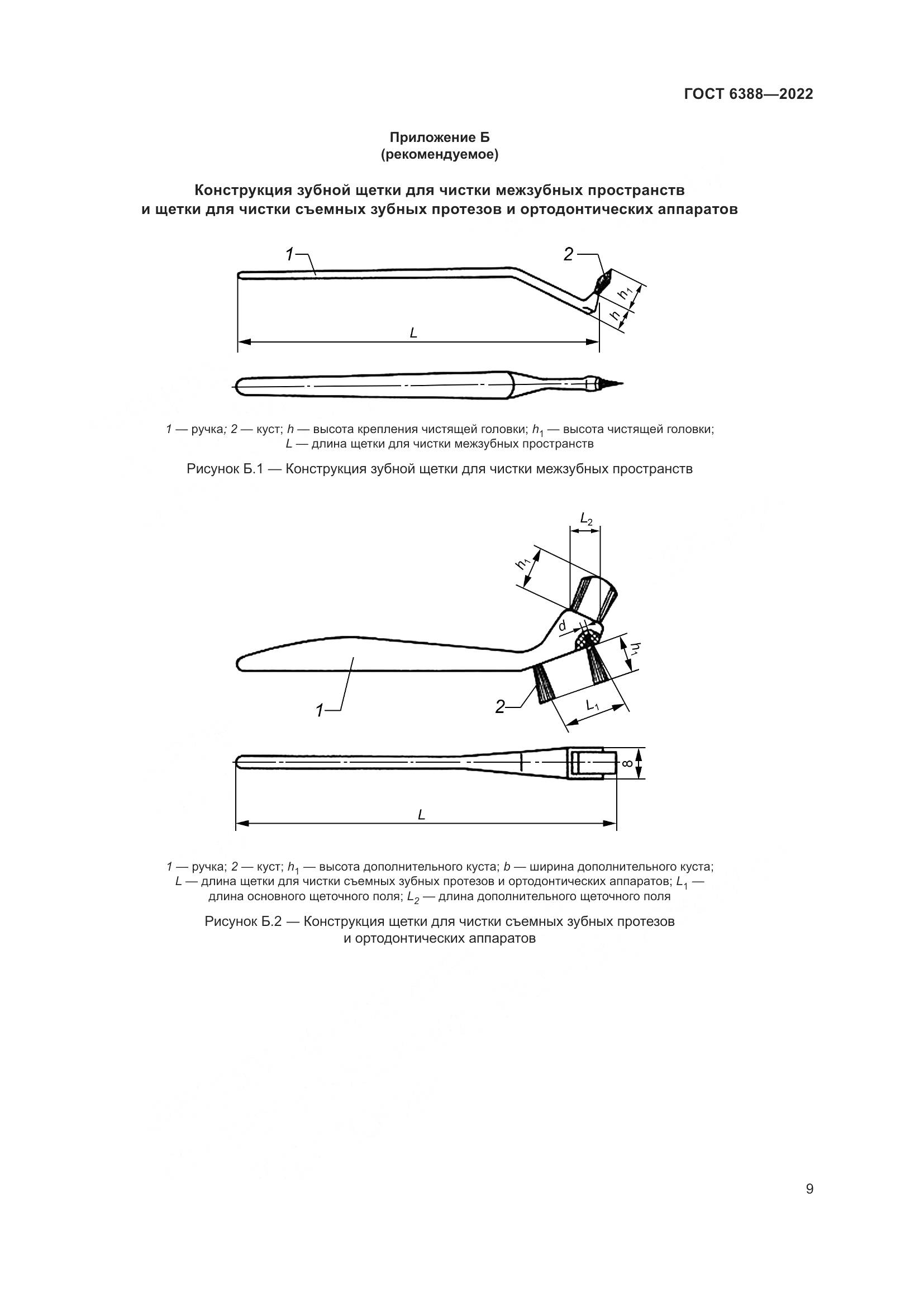 ГОСТ 6388—2022

Приложение Б
(рекомендуемое)

Конструкция зубной щетки для чистки межзубных пространств и щетки для чистки съемных зубных протезов и ортодонтических аппаратов

1

2

$h_1$

$h$

$L$

1 — ручка; 2 — куст; $h$ — высота крепления чистящей головки; $h_1$ — высота чистящей головки; $L$ — длина щетки для чистки межзубных пространств

Рисунок Б.1 — Конструкция зубной щетки для чистки межзубных пространств

$L_2$

$h_1$

d

$h_1$

1

2

$L_1$

8

$L$

1 — ручка; 2 — куст; $h_1$ — высота дополнительного куста; $b$ — ширина дополнительного куста; $L$ — длина щетки для чистки съемных зубных протезов и ортодонтических аппаратов; $L_1$ — длина основного щеточного поля; $L_2$ — длина дополнительного щеточного поля

Рисунок Б.2 — Конструкция щетки для чистки съемных зубных протезов и ортодонтических аппаратов

9