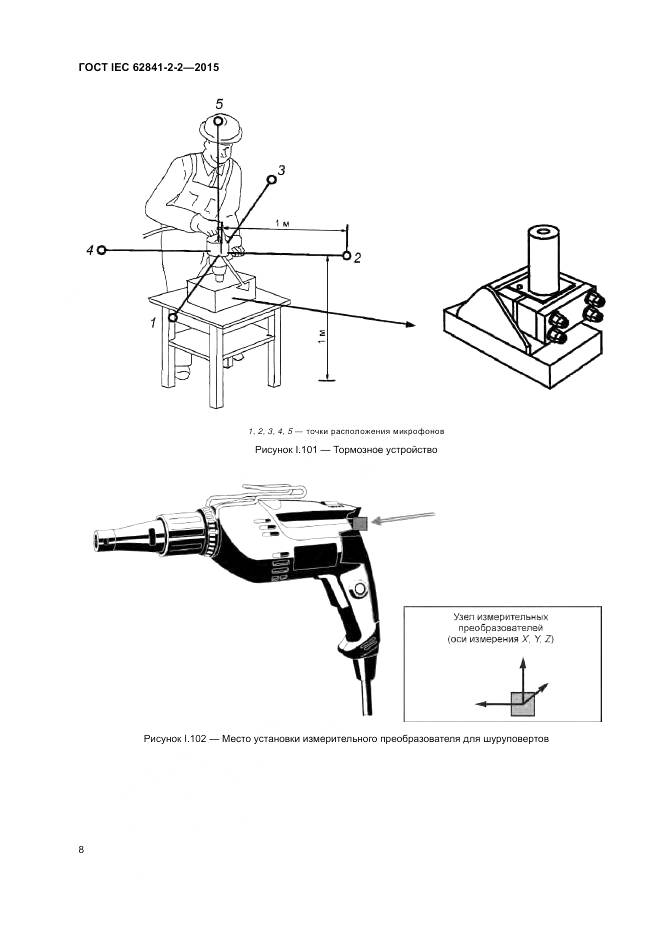 ГОСТ IEC 62841-2-2—2015

5

3

1 м

4

2

1

1 м

1, 2, 3, 4, 5 — точки расположения микрофонов

Рисунок I.101 — Тормозное устройство

Узел измерительных преобразователей (оси измерения X, Y, Z)

Рисунок I.102 — Место установки измерительного преобразователя для шуруповертов

8