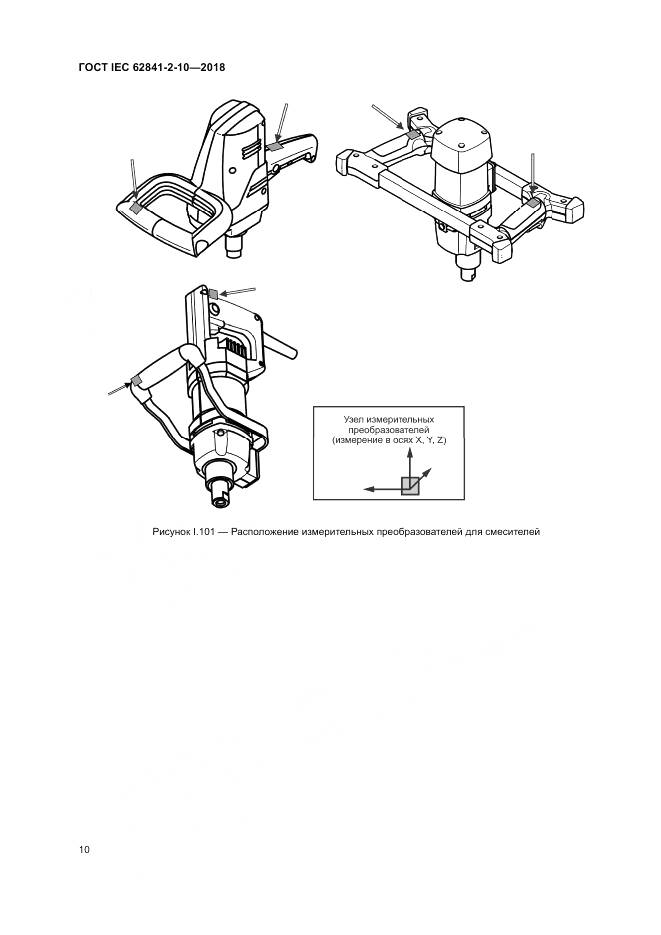 ГОСТ IEC 62841-2-10—2018

Узел измерительных преобразователей (измерение в осях X, Y, Z)

Рисунок I.101 — Расположение измерительных преобразователей для смесителей

10