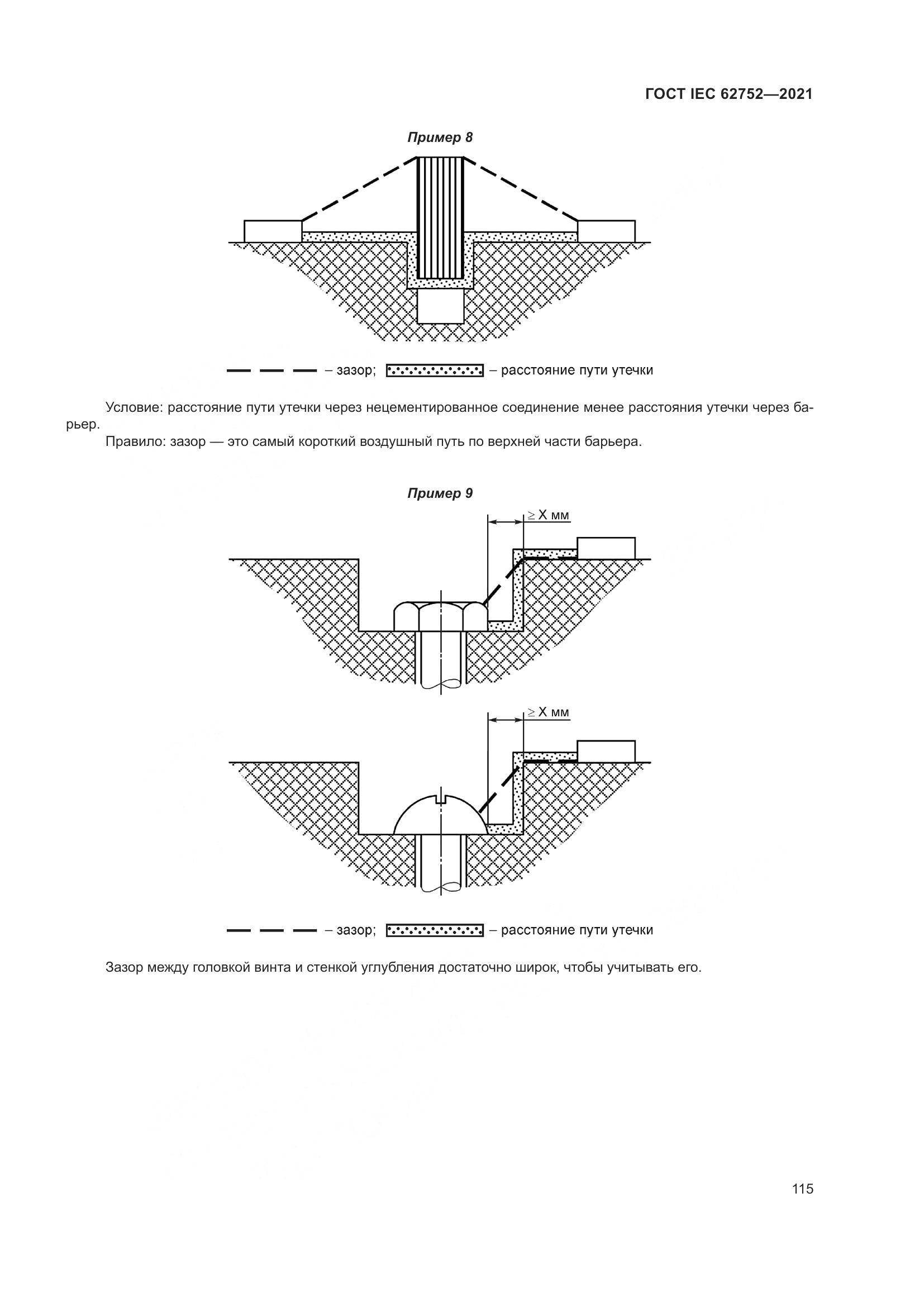 ГОСТ IEC 62752—2021

Пример 8

– зазор; – расстояние пути утечки

Условие: расстояние пути утечки через нецементированное соединение менее расстояния утечки через барьер.

Правило: зазор — это самый короткий воздушный путь по верхней части барьера.

Пример 9

$\geq$ X мм

$\geq$ X мм

– зазор; – расстояние пути утечки

Зазор между головкой винта и стенкой углубления достаточно широк, чтобы учитывать его.

115