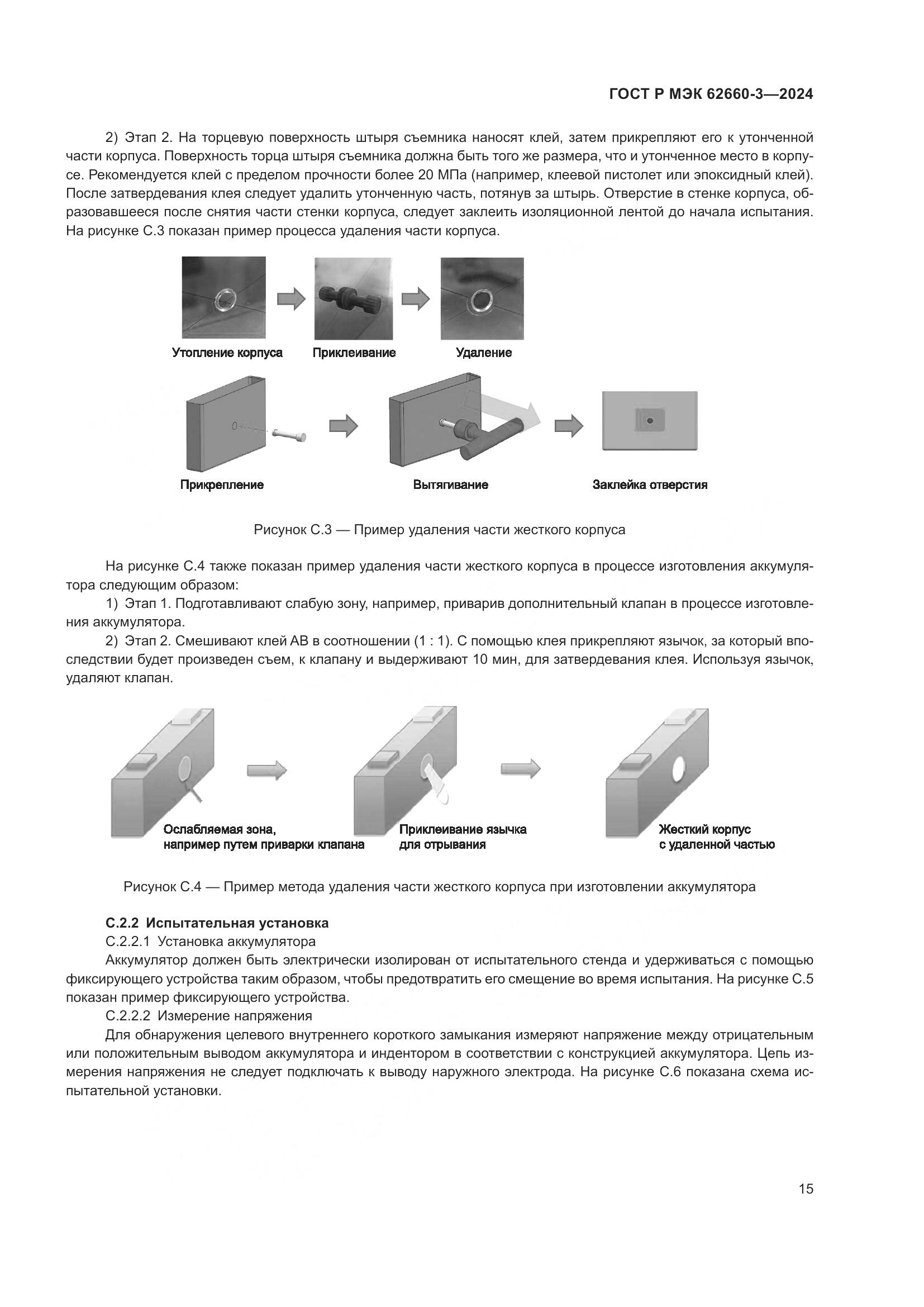 ГОСТ Р МЭК 62660-3—2024

2) Этап 2. На торцевую поверхность штыря съемника наносят клей, затем прикрепляют его к утонченной части корпуса. Поверхность торца штыря съемника должна быть того же размера, что и утонченное место в корпусе. Рекомендуется клей с пределом прочности более 20 МПа (например, клеевой пистолет или эпоксидный клей). После затвердевания клея следует удалить утонченную часть, потянув за штырь. Отверстие в стенке корпуса, образовавшееся после снятия части стенки корпуса, следует заклеить изоляционной лентой до начала испытания. На рисунке С.3 показан пример процесса удаления части корпуса.

Утопление корпуса

Приклеивание

Удаление

Прикрепление

Вытягивание

Заклейка отверстия

Рисунок С.3 — Пример удаления части жесткого корпуса

На рисунке С.4 также показан пример удаления части жесткого корпуса в процессе изготовления аккумулятора следующим образом:

1) Этап 1. Подготавливают слабую зону, например, приварив дополнительный клапан в процессе изготовления аккумулятора.

2) Этап 2. Смешивают клей АВ в соотношении (1 : 1). С помощью клея прикрепляют язычок, за который впоследствии будет произведен съем, к клапану и выдерживают 10 мин, для затвердевания клея. Используя язычок, удаляют клапан.

Ослабляемая зона, например путем приварки клапана

Приклеивание язычка для отрывания

Жесткий корпус с удаленной частью

Рисунок С.4 — Пример метода удаления части жесткого корпуса при изготовлении аккумулятора

С.2.2 Испытательная установка

С.2.2.1 Установка аккумулятора

Аккумулятор должен быть электрически изолирован от испытательного стенда и удерживаться с помощью фиксирующего устройства таким образом, чтобы предотвратить его смещение во время испытания. На рисунке С.5 показан пример фиксирующего устройства.

С.2.2.2 Измерение напряжения

Для обнаружения целевого внутреннего короткого замыкания измеряют напряжение между отрицательным или положительным выводом аккумулятора и индентором в соответствии с конструкцией аккумулятора. Цепь измерения напряжения не следует подключать к выводу наружного электрода. На рисунке С.6 показана схема испытательной установки.

15