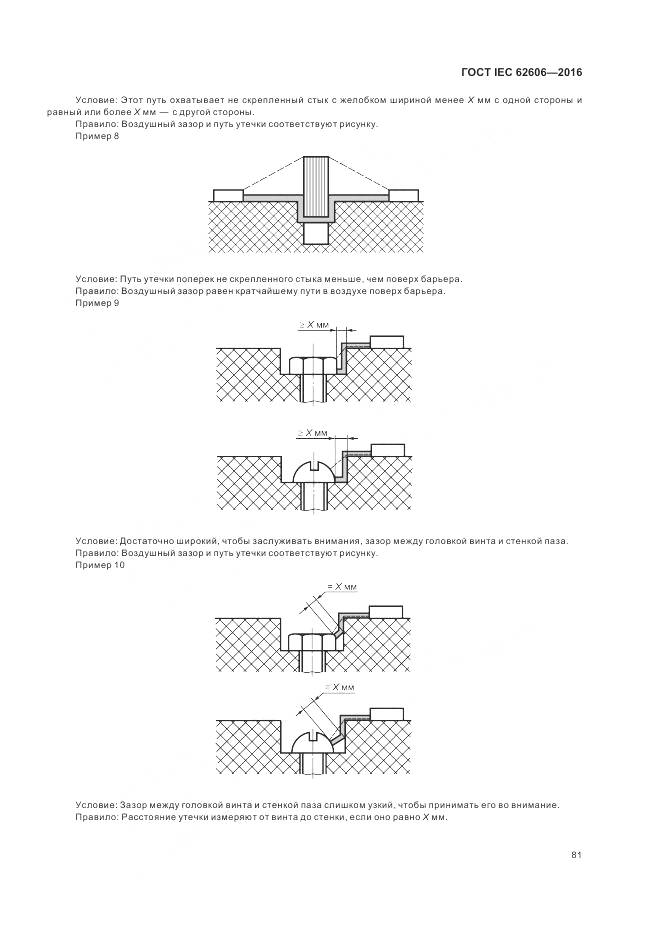 ГОСТ IEC 62606—2016

Условие: Этот путь охватывает не скрепленный стык с желобком шириной менее $X$ мм с одной стороны и равный или более $X$ мм — с другой стороны.
Правило: Воздушный зазор и путь утечки соответствуют рисунку.
Пример 8

Условие: Путь утечки поперек не скрепленного стыка меньше, чем поверх барьера.
Правило: Воздушный зазор равен кратчайшему пути в воздухе поверх барьера.
Пример 9

$\geq X$ мм

$\geq X$ мм

Условие: Достаточно широкий, чтобы заслуживать внимания, зазор между головкой винта и стенкой паза.
Правило: Воздушный зазор и путь утечки соответствуют рисунку.
Пример 10

$= X$ мм

$= X$ мм

Условие: Зазор между головкой винта и стенкой паза слишком узкий, чтобы принимать его во внимание.
Правило: Расстояние утечки измеряют от винта до стенки, если оно равно $X$ мм.

81