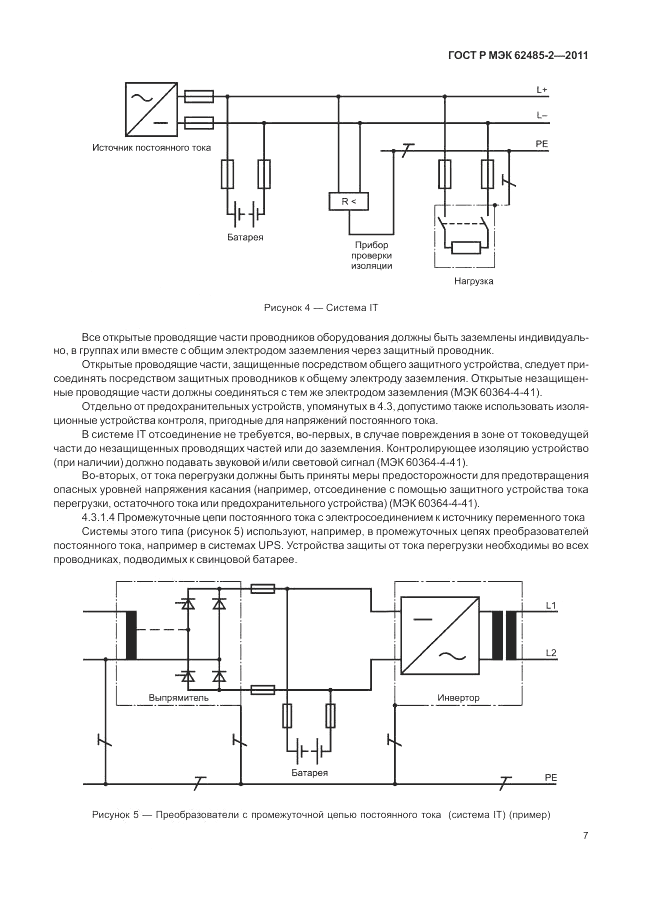 ГОСТ Р МЭК 62485-2—2011

L+

L–

PE

Источник постоянного тока

R <

Батарея

Прибор проверки изоляции

Нагрузка

Рисунок 4 — Система IT

Все открытые проводящие части проводников оборудования должны быть заземлены индивидуально, в группах или вместе с общим электродом заземления через защитный проводник.

Открытые проводящие части, защищенные посредством общего защитного устройства, следует присоединять посредством защитных проводников к общему электроду заземления. Открытые незащищенные проводящие части должны соединяться с тем же электродом заземления (МЭК 60364-4-41).

Отдельно от предохранительных устройств, упомянутых в 4.3, допустимо также использовать изоляционные устройства контроля, пригодные для напряжений постоянного тока.

В системе IT отсоединение не требуется, во-первых, в случае повреждения в зоне от токоведущей части до незащищенных проводящих частей или до заземления. Контролирующее изоляцию устройство (при наличии) должно подавать звуковой и/или световой сигнал (МЭК 60364-4-41).

Во-вторых, от тока перегрузки должны быть приняты меры предосторожности для предотвращения опасных уровней напряжения касания (например, отсоединение с помощью защитного устройства тока перегрузки, остаточного тока или предохранительного устройства) (МЭК 60364-4-41).

4.3.1.4 Промежуточные цепи постоянного тока с электросоединением к источнику переменного тока

Системы этого типа (рисунок 5) используют, например, в промежуточных цепях преобразователей постоянного тока, например в системах UPS. Устройства защиты от тока перегрузки необходимы во всех проводниках, подводимых к свинцовой батарее.

L1

L2

Выпрямитель

Инвертор

Батарея

PE

Рисунок 5 — Преобразователи с промежуточной цепью постоянного тока (система IT) (пример)

7