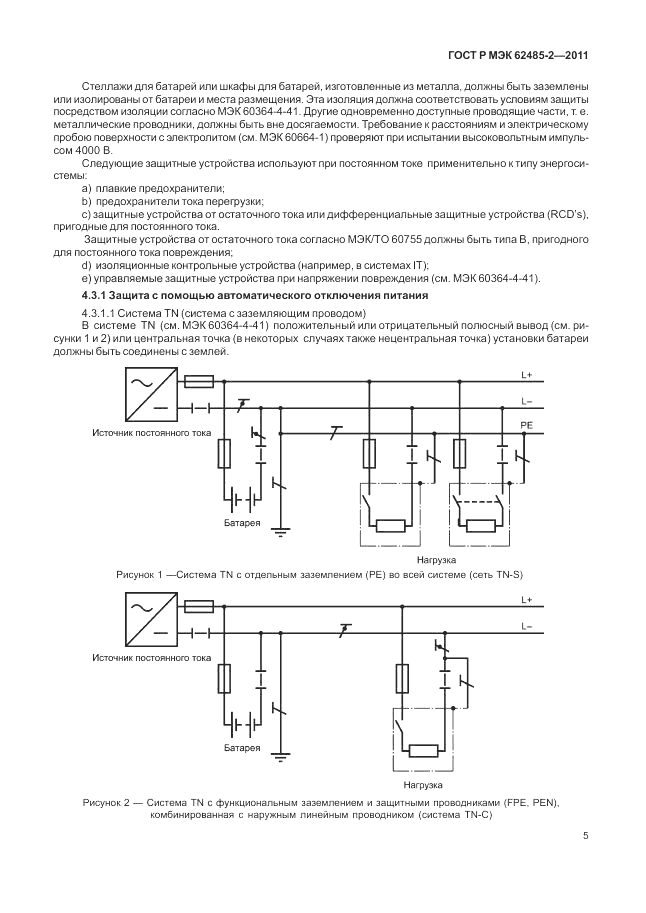 ГОСТ Р МЭК 62485-2—2011

Стеллажи для батарей или шкафы для батарей, изготовленные из металла, должны быть заземлены или изолированы от батареи и места размещения. Эта изоляция должна соответствовать условиям защиты посредством изоляции согласно МЭК 60364-4-41. Другие одновременно доступные проводящие части, т. е. металлические проводники, должны быть вне досягаемости. Требование к расстояниям и электрическому пробою поверхности с электролитом (см. МЭК 60664-1) проверяют при испытании высоковольтным импульсом 4000 В.

Следующие защитные устройства используют при постоянном токе применительно к типу энергосистемы:

a) плавкие предохранители;

b) предохранители тока перегрузки;

c) защитные устройства от остаточного тока или дифференциальные защитные устройства (RCD's), пригодные для постоянного тока.

Защитные устройства от остаточного тока согласно МЭК/ТО 60755 должны быть типа В, пригодного для постоянного тока повреждения;

d) изоляционные контрольные устройства (например, в системах IT);

e) управляемые защитные устройства при напряжении повреждения (см. МЭК 60364-4-41).

4.3.1 Защита с помощью автоматического отключения питания

4.3.1.1 Система TN (система с заземляющим проводом)

В системе TN (см. МЭК 60364-4-41) положительный или отрицательный полюсный вывод (см. рисунки 1 и 2) или центральная точка (в некоторых случаях также нецентральная точка) установки батареи должны быть соединены с землей.

L+
L–
PE
Источник постоянного тока
Батарея
Нагрузка

Рисунок 1 —Система TN с отдельным заземлением (PE) во всей системе (сеть TN-S)

L+
L–
Источник постоянного тока
Батарея
Нагрузка

Рисунок 2 — Система TN с функциональным заземлением и защитными проводниками (FPE, PEN), комбинированная с наружным линейным проводником (система TN-C)

5