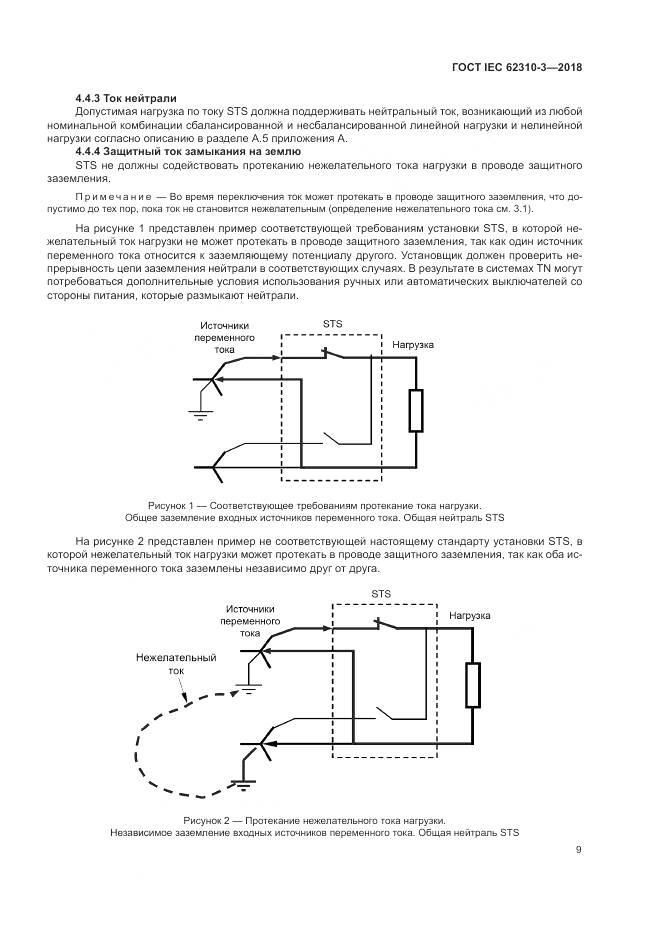 ГОСТ IEC 62310-3—2018

4.4.3 Ток нейтрали

Допустимая нагрузка по току STS должна поддерживать нейтральный ток, возникающий из любой номинальной комбинации сбалансированной и несбалансированной линейной нагрузки и нелинейной нагрузки согласно описанию в разделе А.5 приложения А.

4.4.4 Защитный ток замыкания на землю

STS не должны содействовать протеканию нежелательного тока нагрузки в проводе защитного заземления.

Примечание — Во время переключения ток может протекать в проводе защитного заземления, что допустимо до тех пор, пока ток не становится нежелательным (определение нежелательного тока см. 3.1).

На рисунке 1 представлен пример соответствующей требованиям установки STS, в которой нежелательный ток нагрузки не может протекать в проводе защитного заземления, так как один источник переменного тока относится к заземляющему потенциалу другого. Установщик должен проверить непрерывность цепи заземления нейтрали в соответствующих случаях. В результате в системах TN могут потребоваться дополнительные условия использования ручных или автоматических выключателей со стороны питания, которые размыкают нейтрали.

Источники переменного тока

STS

Нагрузка

Рисунок 1 — Соответствующее требованиям протекание тока нагрузки.
Общее заземление входных источников переменного тока. Общая нейтраль STS

На рисунке 2 представлен пример не соответствующей настоящему стандарту установки STS, в которой нежелательный ток нагрузки может протекать в проводе защитного заземления, так как оба источника переменного тока заземлены независимо друг от друга.

Источники переменного тока

STS

Нагрузка

Нежелательный ток

Рисунок 2 — Протекание нежелательного тока нагрузки.
Независимое заземление входных источников переменного тока. Общая нейтраль STS

9