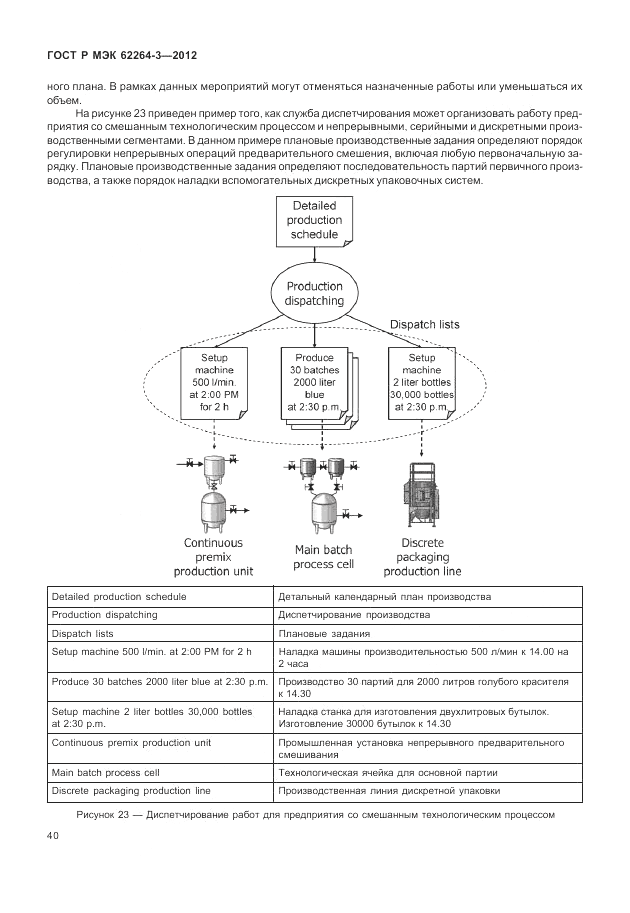 ГОСТ Р МЭК 62264-3—2012

ного плана. В рамках данных мероприятий могут отменяться назначенные работы или уменьшаться их объем.

На рисунке 23 приведен пример того, как служба диспетчирования может организовать работу предприятия со смешанным технологическим процессом и непрерывными, серийными и дискретными производственными сегментами. В данном примере плановые производственные задания определяют порядок регулировки непрерывных операций предварительного смешения, включая любую первоначальную зарядку. Плановые производственные задания определяют последовательность партий первичного производства, а также порядок наладки вспомогательных дискретных упаковочных систем.

Detailed production schedule

Production dispatching

Dispatch lists

Setup machine 500 l/min. at 2:00 PM for 2 h

Produce 30 batches 2000 liter blue at 2:30 p.m.

Setup machine 2 liter bottles 30,000 bottles at 2:30 p.m.

Continuous premix production unit

Main batch process cell

Discrete packaging production line

| Detailed production schedule | Детальный календарный план производства |
|---|---|
| Production dispatching | Диспетчирование производства |
| Dispatch lists | Плановые задания |
| Setup machine 500 l/min. at 2:00 PM for 2 h | Наладка машины производительностью 500 л/мин к 14.00 на 2 часа |
| Produce 30 batches 2000 liter blue at 2:30 p.m. | Производство 30 партий для 2000 литров голубого красителя к 14.30 |
| Setup machine 2 liter bottles 30,000 bottles at 2:30 p.m. | Наладка станка для изготовления двухлитровых бутылок. Изготовление 30000 бутылок к 14.30 |
| Continuous premix production unit | Промышленная установка непрерывного предварительного смешивания |
| Main batch process cell | Технологическая ячейка для основной партии |
| Discrete packaging production line | Производственная линия дискретной упаковки |

Рисунок 23 — Диспетчирование работ для предприятия со смешанным технологическим процессом

40