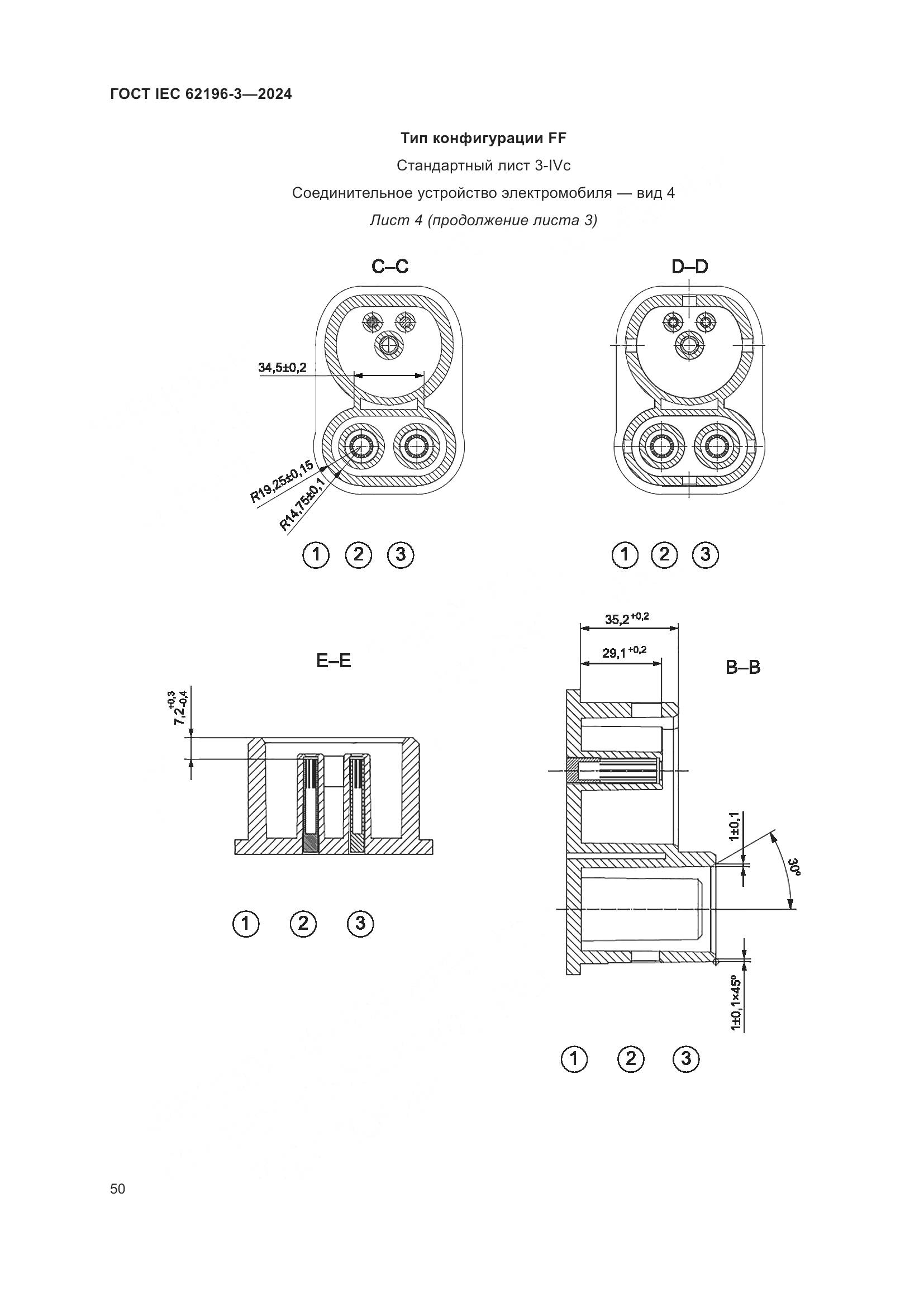 ГОСТ IEC 62196-3—2024

Тип конфигурации FF

Стандартный лист 3-IVc

Соединительное устройство электромобиля — вид 4

Лист 4 (продолжение листа 3)

C–C

34,5±0,2

R19,25±0,15

R14,75±0,1

1 2 3

D–D

1 2 3

E–E

$7,2^{+0,3}_{-0,4}$

1 2 3

$35,2^{+0,2}$

$29,1^{+0,2}$

B–B

1±0,1

30°

1±0,1×45°

1 2 3

50