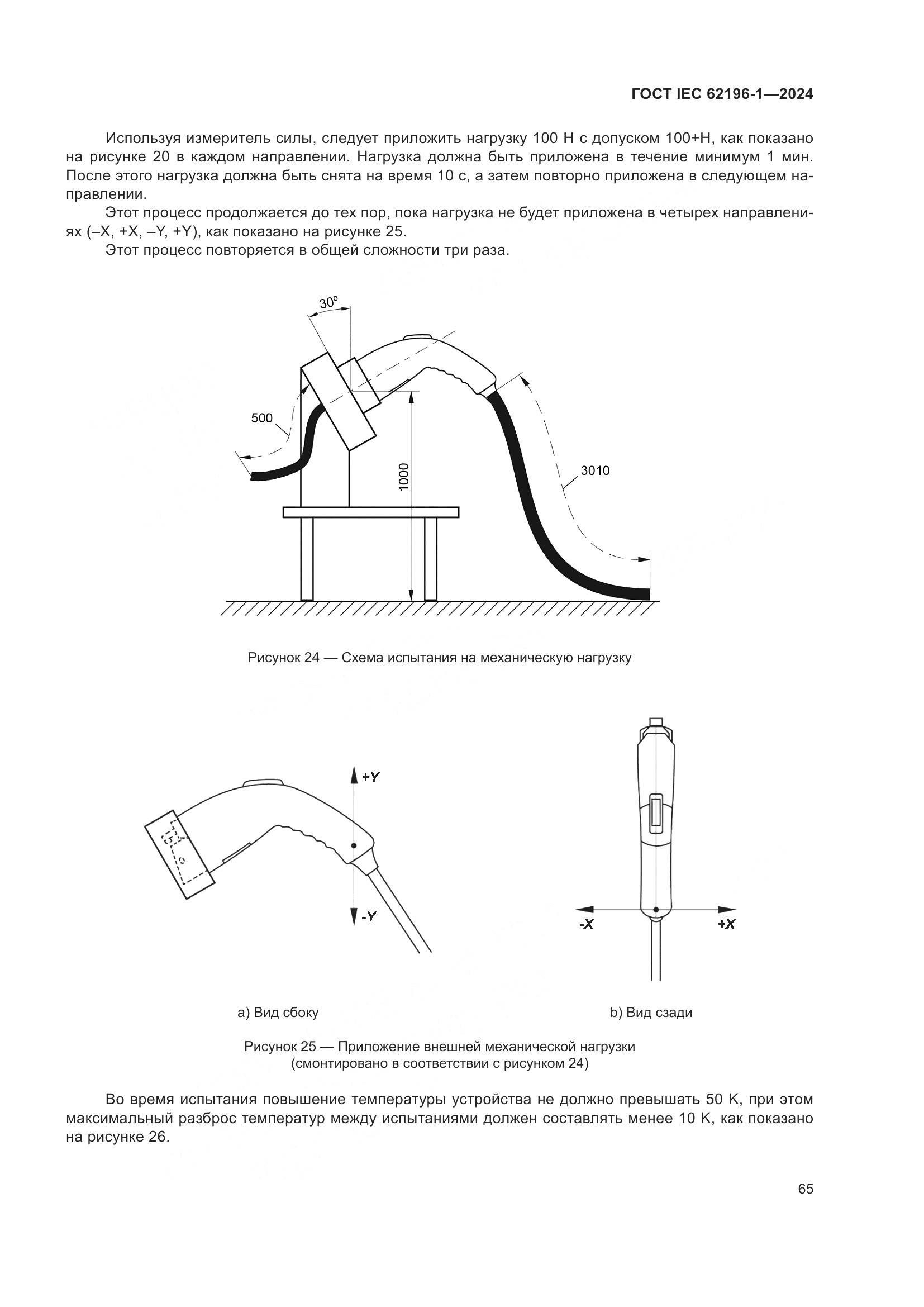 ГОСТ IEC 62196-1—2024

Используя измеритель силы, следует приложить нагрузку 100 Н с допуском 100+Н, как показано на рисунке 20 в каждом направлении. Нагрузка должна быть приложена в течение минимум 1 мин. После этого нагрузка должна быть снята на время 10 с, а затем повторно приложена в следующем направлении.

Этот процесс продолжается до тех пор, пока нагрузка не будет приложена в четырех направлениях (–X, +X, –Y, +Y), как показано на рисунке 25.

Этот процесс повторяется в общей сложности три раза.

30°

500

1000

3010

Рисунок 24 — Схема испытания на механическую нагрузку

+Y

-Y

-X

+X

a) Вид сбоку

b) Вид сзади

Рисунок 25 — Приложение внешней механической нагрузки (смонтировано в соответствии с рисунком 24)

Во время испытания повышение температуры устройства не должно превышать 50 K, при этом максимальный разброс температур между испытаниями должен составлять менее 10 K, как показано на рисунке 26.

65