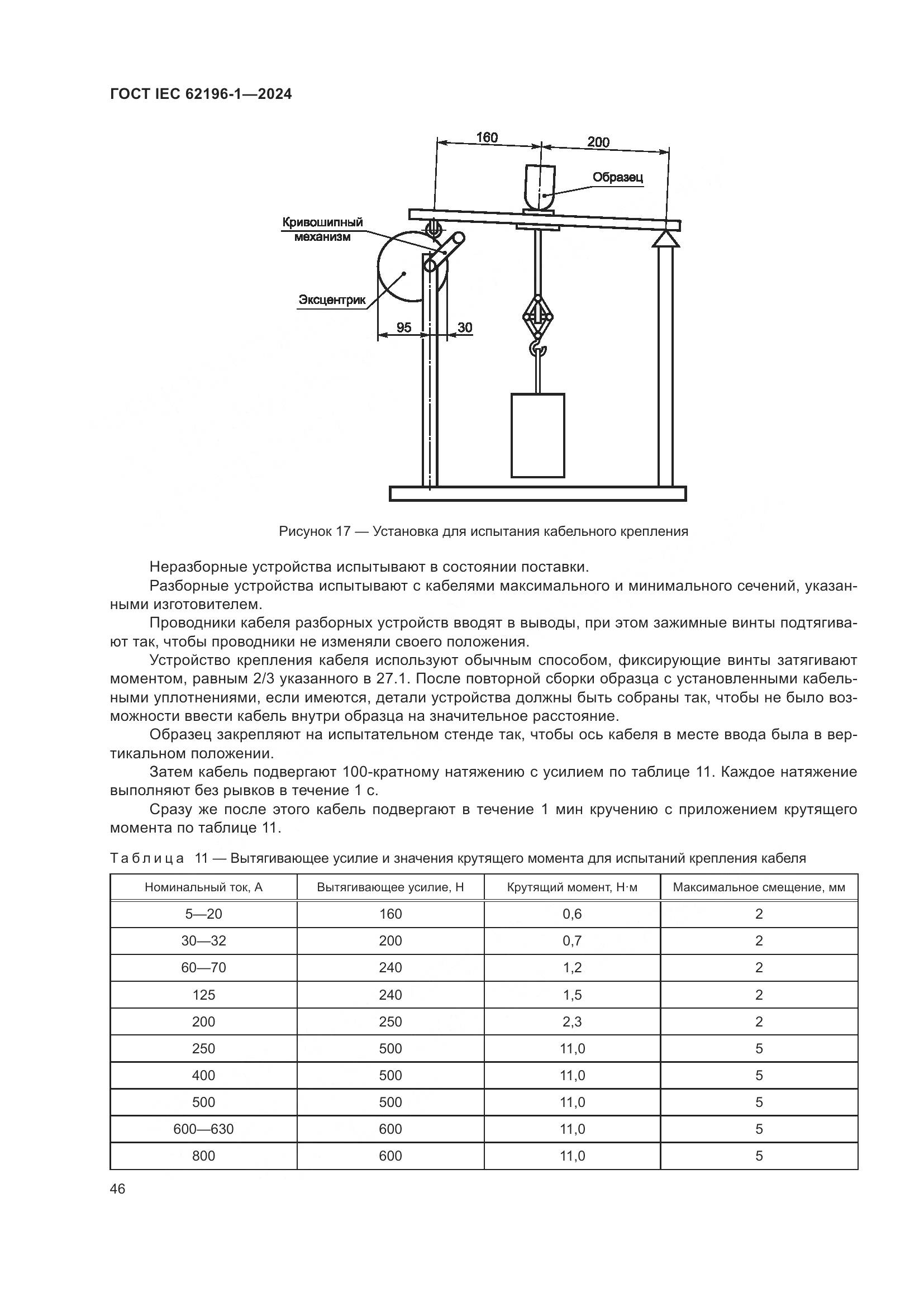 ГОСТ IEC 62196-1—2024

160
200
Образец
Кривошипный механизм
Эксцентрик
95
30

Рисунок 17 — Установка для испытания кабельного крепления

Неразборные устройства испытывают в состоянии поставки.

Разборные устройства испытывают с кабелями максимального и минимального сечений, указанными изготовителем.

Проводники кабеля разборных устройств вводят в выводы, при этом зажимные винты подтягивают так, чтобы проводники не изменяли своего положения.

Устройство крепления кабеля используют обычным способом, фиксирующие винты затягивают моментом, равным 2/3 указанного в 27.1. После повторной сборки образца с установленными кабельными уплотнениями, если имеются, детали устройства должны быть собраны так, чтобы не было возможности ввести кабель внутри образца на значительное расстояние.

Образец закрепляют на испытательном стенде так, чтобы ось кабеля в месте ввода была в вертикальном положении.

Затем кабель подвергают 100-кратному натяжению с усилием по таблице 11. Каждое натяжение выполняют без рывков в течение 1 с.

Сразу же после этого кабель подвергают в течение 1 мин кручению с приложением крутящего момента по таблице 11.

Таблица 11 — Вытягивающее усилие и значения крутящего момента для испытаний крепления кабеля

| Номинальный ток, А | Вытягивающее усилие, Н | Крутящий момент, Н·м | Максимальное смещение, мм |
|---|---|---|---|
| 5—20 | 160 | 0,6 | 2 |
| 30—32 | 200 | 0,7 | 2 |
| 60—70 | 240 | 1,2 | 2 |
| 125 | 240 | 1,5 | 2 |
| 200 | 250 | 2,3 | 2 |
| 250 | 500 | 11,0 | 5 |
| 400 | 500 | 11,0 | 5 |
| 500 | 500 | 11,0 | 5 |
| 600—630 | 600 | 11,0 | 5 |
| 800 | 600 | 11,0 | 5 |

46