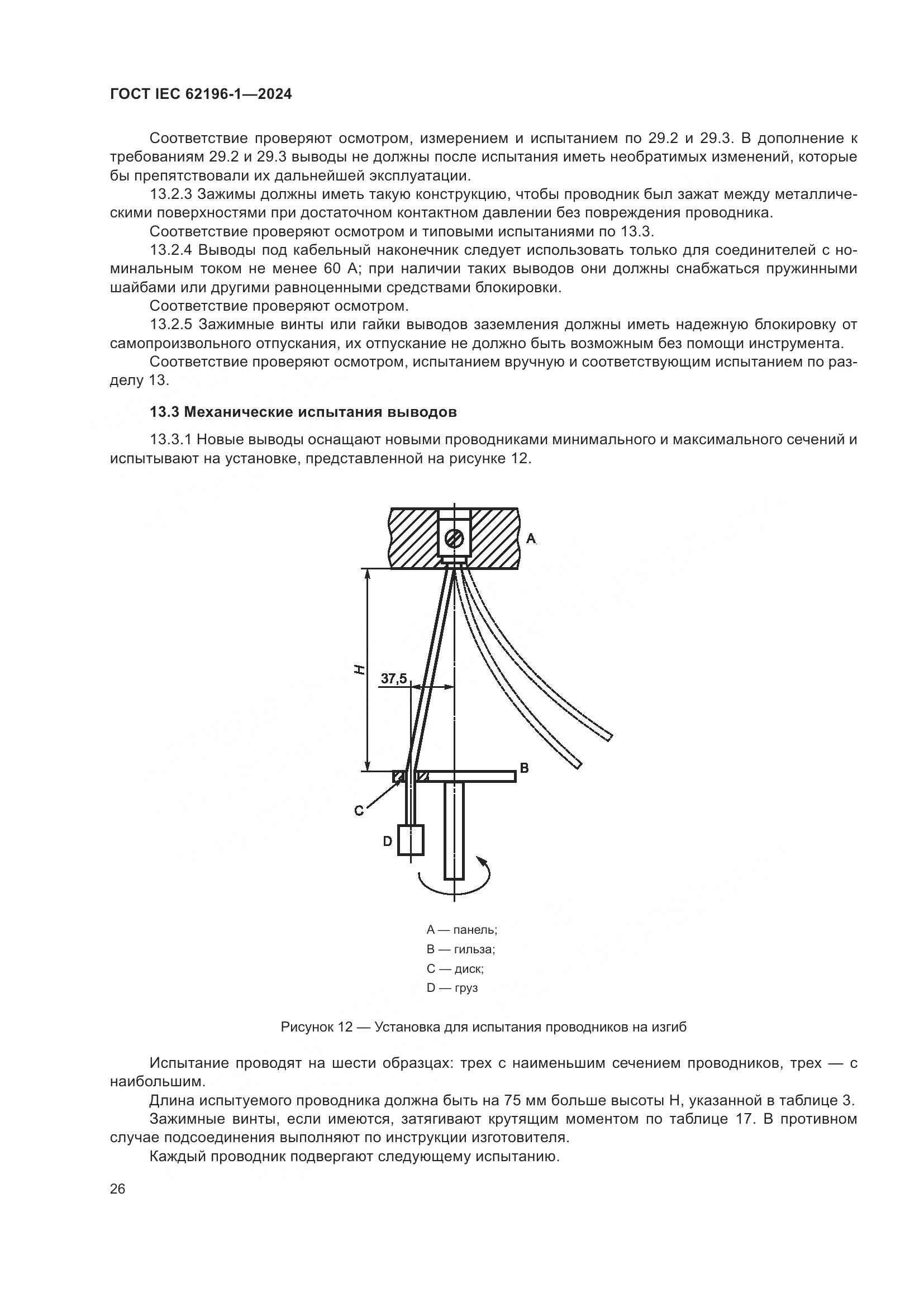 ГОСТ IEC 62196-1—2024

Соответствие проверяют осмотром, измерением и испытанием по 29.2 и 29.3. В дополнение к требованиям 29.2 и 29.3 выводы не должны после испытания иметь необратимых изменений, которые бы препятствовали их дальнейшей эксплуатации.

13.2.3 Зажимы должны иметь такую конструкцию, чтобы проводник был зажат между металлическими поверхностями при достаточном контактном давлении без повреждения проводника.

Соответствие проверяют осмотром и типовыми испытаниями по 13.3.

13.2.4 Выводы под кабельный наконечник следует использовать только для соединителей с номинальным током не менее 60 А; при наличии таких выводов они должны снабжаться пружинными шайбами или другими равноценными средствами блокировки.

Соответствие проверяют осмотром.

13.2.5 Зажимные винты или гайки выводов заземления должны иметь надежную блокировку от самопроизвольного отпускания, их отпускание не должно быть возможным без помощи инструмента.

Соответствие проверяют осмотром, испытанием вручную и соответствующим испытанием по разделу 13.

13.3 Механические испытания выводов

13.3.1 Новые выводы оснащают новыми проводниками минимального и максимального сечений и испытывают на установке, представленной на рисунке 12.

A
H
37,5
B
C
D

A — панель;
B — гильза;
C — диск;
D — груз

Рисунок 12 — Установка для испытания проводников на изгиб

Испытание проводят на шести образцах: трех с наименьшим сечением проводников, трех — с наибольшим.

Длина испытуемого проводника должна быть на 75 мм больше высоты H, указанной в таблице 3.

Зажимные винты, если имеются, затягивают крутящим моментом по таблице 17. В противном случае подсоединения выполняют по инструкции изготовителя.

Каждый проводник подвергают следующему испытанию.

26