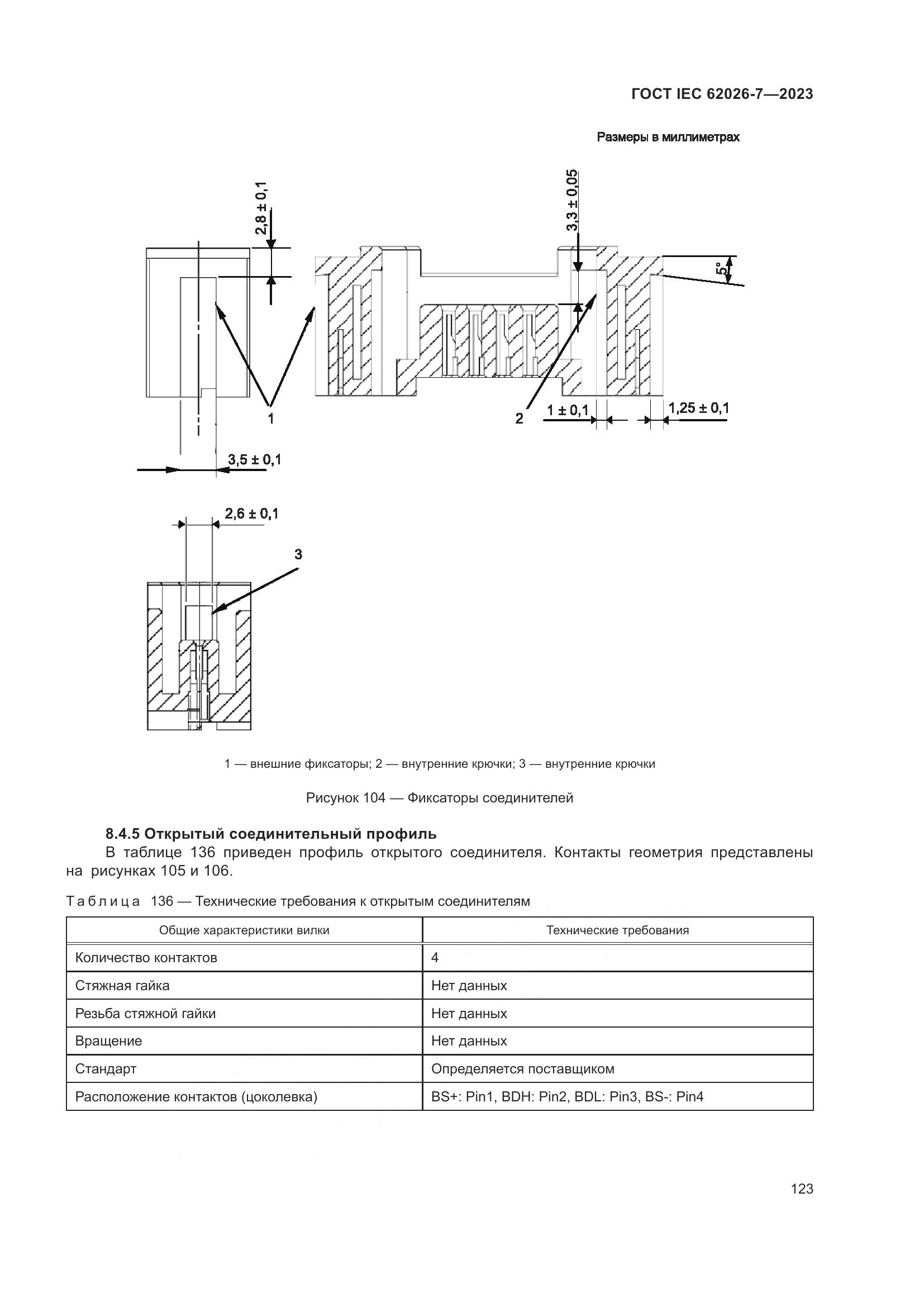 ГОСТ IEC 62026-7—2023

Размеры в миллиметрах

2,8 ± 0,1

3,3 ± 0,05

5°

1

2

1 ± 0,1

1,25 ± 0,1

3,5 ± 0,1

2,6 ± 0,1

3

1 — внешние фиксаторы; 2 — внутренние крючки; 3 — внутренние крючки

Рисунок 104 — Фиксаторы соединителей

8.4.5 Открытый соединительный профиль

В таблице 136 приведен профиль открытого соединителя. Контакты геометрия представлены на рисунках 105 и 106.

Таблица 136 — Технические требования к открытым соединителям

| Общие характеристики вилки | Технические требования |
|---|---|
| Количество контактов | 4 |
| Стяжная гайка | Нет данных |
| Резьба стяжной гайки | Нет данных |
| Вращение | Нет данных |
| Стандарт | Определяется поставщиком |
| Расположение контактов (цоколевка) | BS+: Pin1, BDH: Pin2, BDL: Pin3, BS-: Pin4 |

123