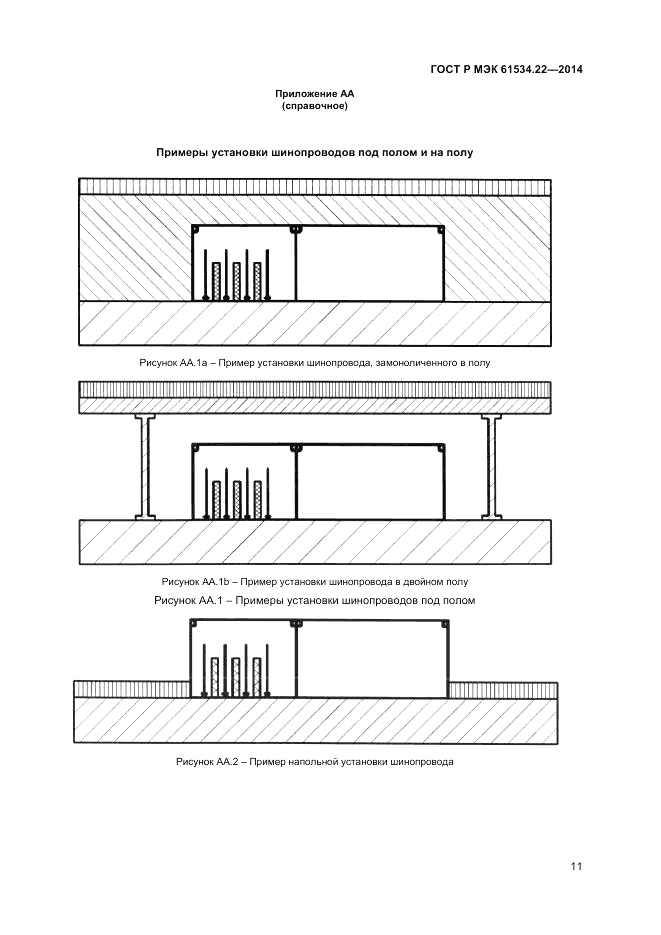 ГОСТ Р МЭК 61534.22—2014

Приложение АА
(справочное)

Примеры установки шинопроводов под полом и на полу

Рисунок АА.1а – Пример установки шинопровода, замоноличенного в полу

Рисунок АА.1b – Пример установки шинопровода в двойном полу

Рисунок АА.1 – Примеры установки шинопроводов под полом

Рисунок АА.2 – Пример напольной установки шинопровода

11