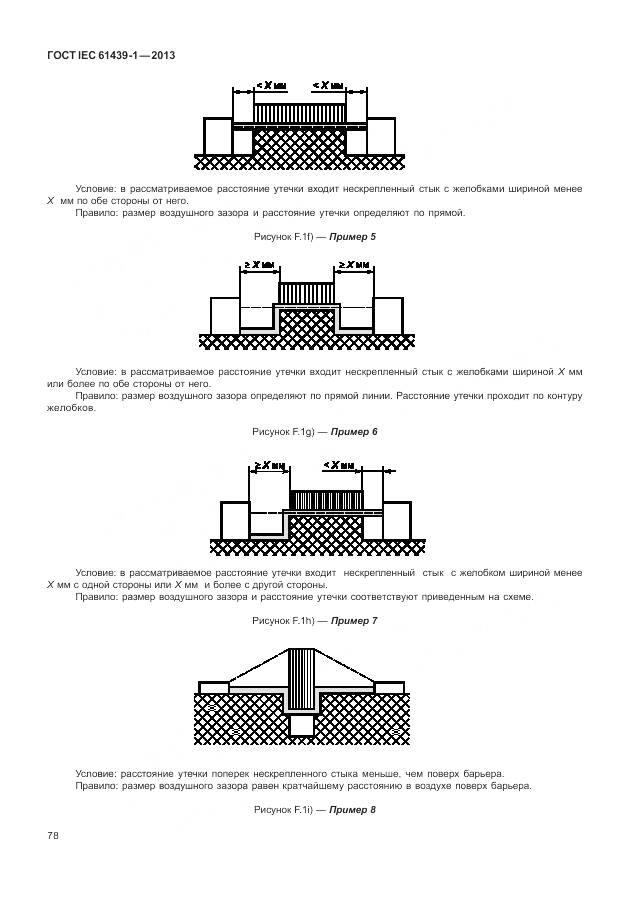 ГОСТ IEC 61439-1—2013

< X мм

< X мм

Условие: в рассматриваемое расстояние утечки входит нескрепленный стык с желобками шириной менее X мм по обе стороны от него.

Правило: размер воздушного зазора и расстояние утечки определяют по прямой.

Рисунок F.1f) — Пример 5

≥ X мм

≥ X мм

Условие: в рассматриваемое расстояние утечки входит нескрепленный стык с желобками шириной X мм или более по обе стороны от него.

Правило: размер воздушного зазора определяют по прямой линии. Расстояние утечки проходит по контуру желобков.

Рисунок F.1g) — Пример 6

≥ X мм

< X мм

Условие: в рассматриваемое расстояние утечки входит нескрепленный стык с желобком шириной менее X мм с одной стороны или X мм и более с другой стороны.

Правило: размер воздушного зазора и расстояние утечки соответствуют приведенным на схеме.

Рисунок F.1h) — Пример 7

Условие: расстояние утечки поперек нескрепленного стыка меньше, чем поверх барьера.

Правило: размер воздушного зазора равен кратчайшему расстоянию в воздухе поверх барьера.

Рисунок F.1i) — Пример 8

78