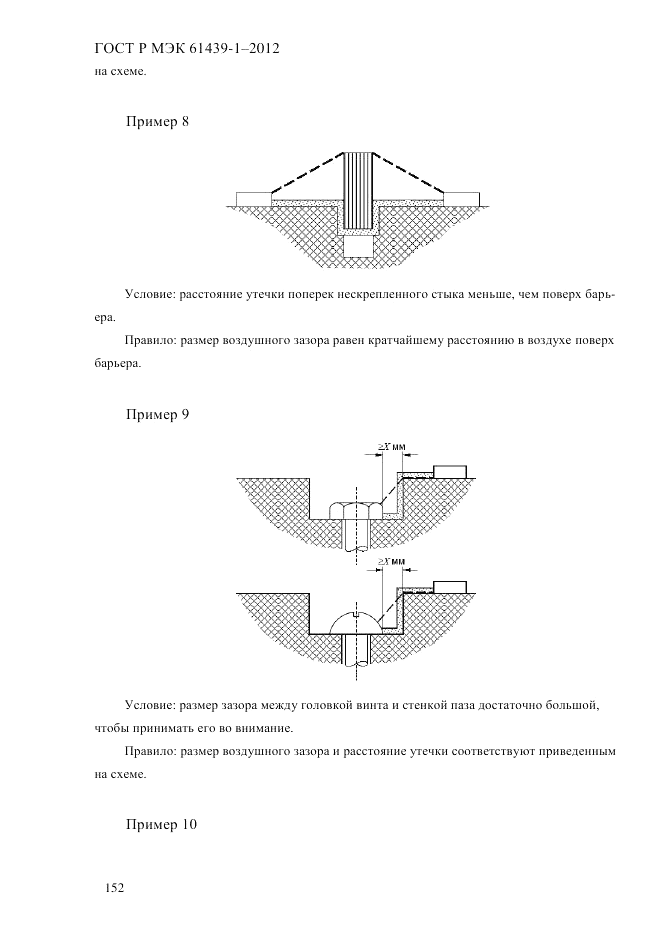 ГОСТ Р МЭК 61439-1–2012

на схеме.

Пример 8

Условие: расстояние утечки поперек нескрепленного стыка меньше, чем поверх барьера.

Правило: размер воздушного зазора равен кратчайшему расстоянию в воздухе поверх барьера.

Пример 9

$\geq X$ мм

$\geq X$ мм

Условие: размер зазора между головкой винта и стенкой паза достаточно большой, чтобы принимать его во внимание.

Правило: размер воздушного зазора и расстояние утечки соответствуют приведенным на схеме.

Пример 10

152