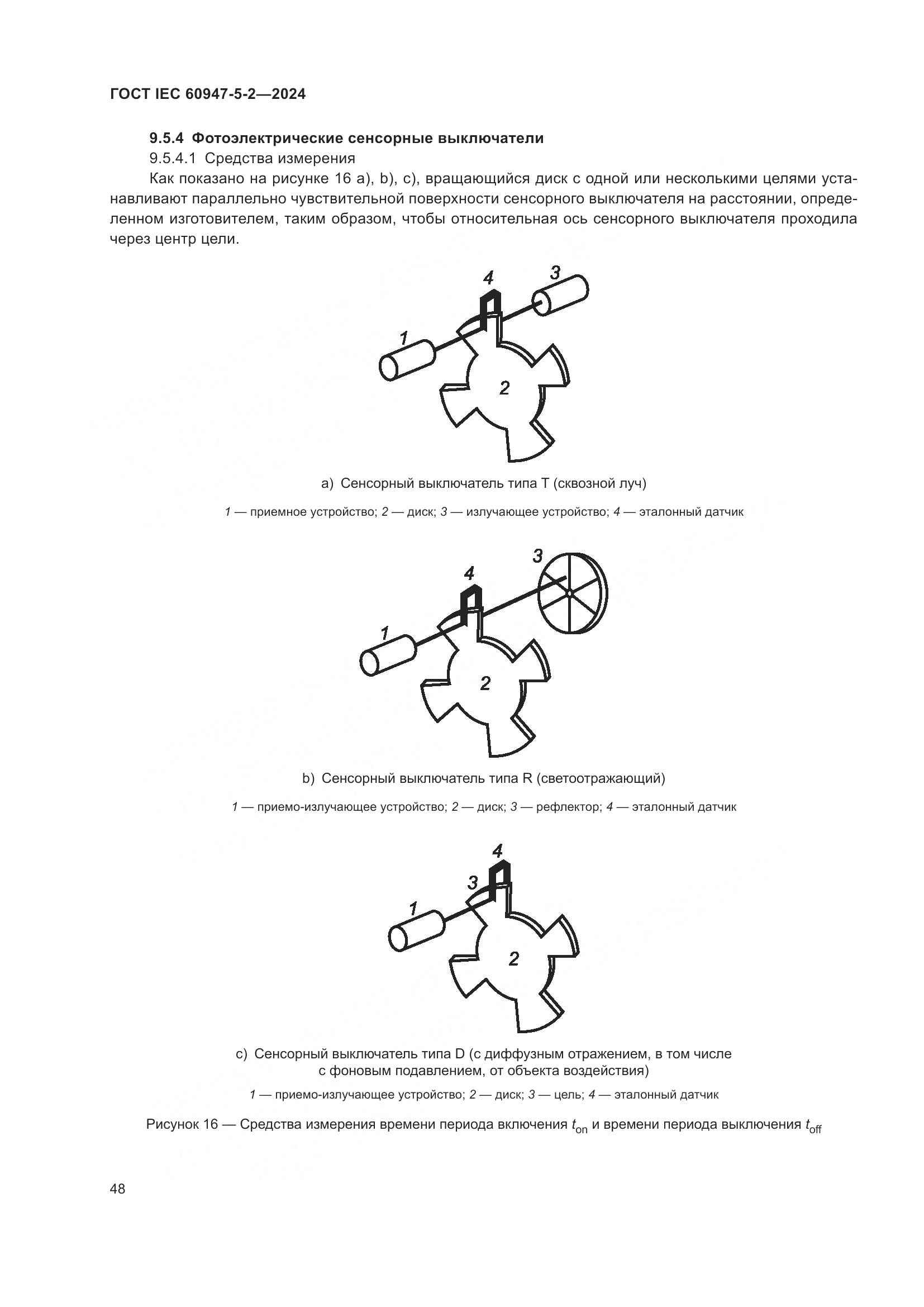 ГОСТ IEC 60947-5-2—2024

9.5.4 Фотоэлектрические сенсорные выключатели

9.5.4.1 Средства измерения

Как показано на рисунке 16 a), b), c), вращающийся диск с одной или несколькими целями устанавливают параллельно чувствительной поверхности сенсорного выключателя на расстоянии, определенном изготовителем, таким образом, чтобы относительная ось сенсорного выключателя проходила через центр цели.

4 3 1 2

a) Сенсорный выключатель типа T (сквозной луч)

1 — приемное устройство; 2 — диск; 3 — излучающее устройство; 4 — эталонный датчик

3 4 1 2

b) Сенсорный выключатель типа R (светоотражающий)

1 — приемо-излучающее устройство; 2 — диск; 3 — рефлектор; 4 — эталонный датчик

4 3 1 2

c) Сенсорный выключатель типа D (с диффузным отражением, в том числе с фоновым подавлением, от объекта воздействия)

1 — приемо-излучающее устройство; 2 — диск; 3 — цель; 4 — эталонный датчик

Рисунок 16 — Средства измерения времени периода включения $t_{on}$ и времени периода выключения $t_{off}$

48